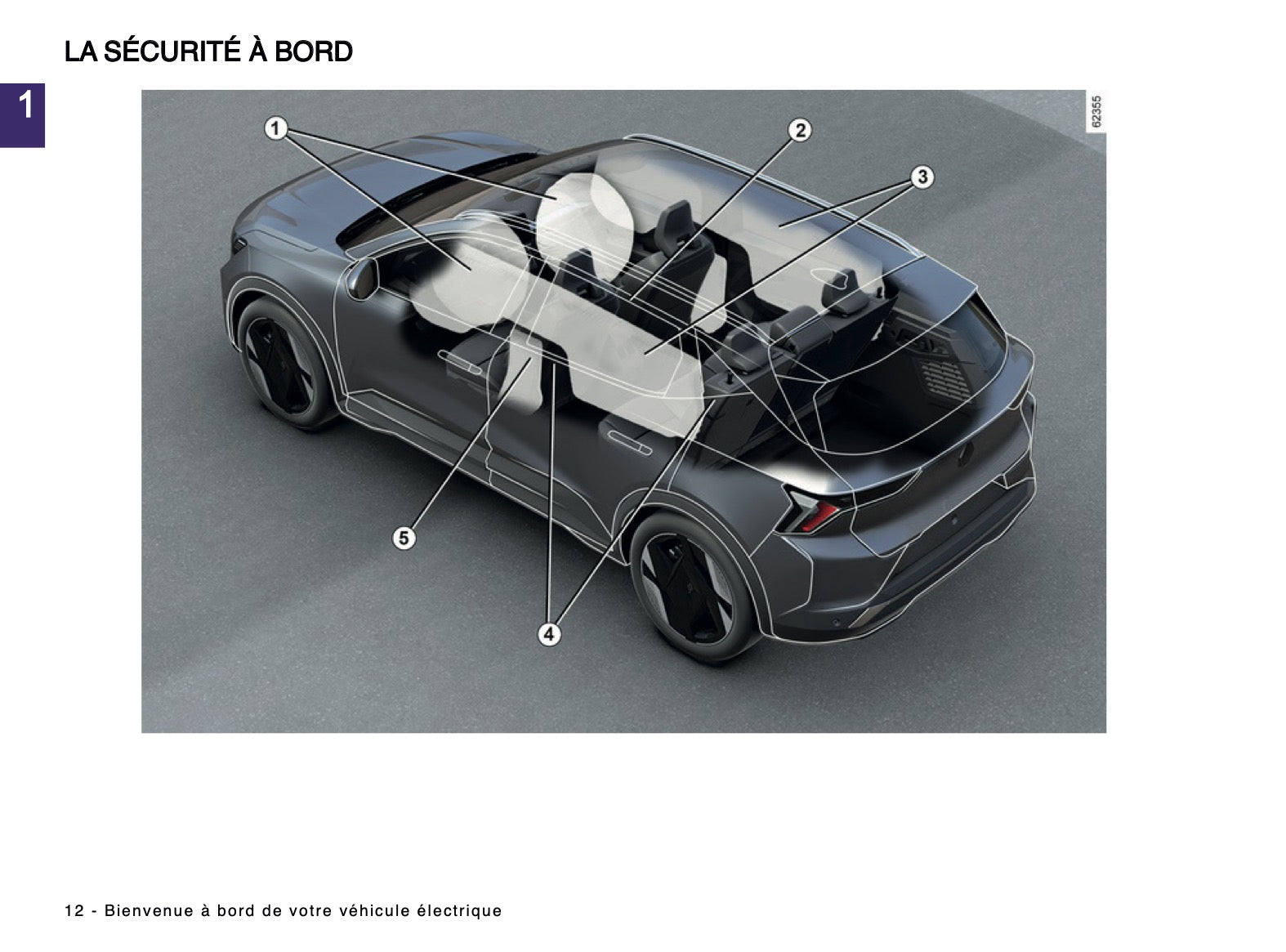 LA SÉCURITÉ À BORD

1

62355

1
2
3
5
4

12 - Bienvenue à bord de votre véhicule électrique