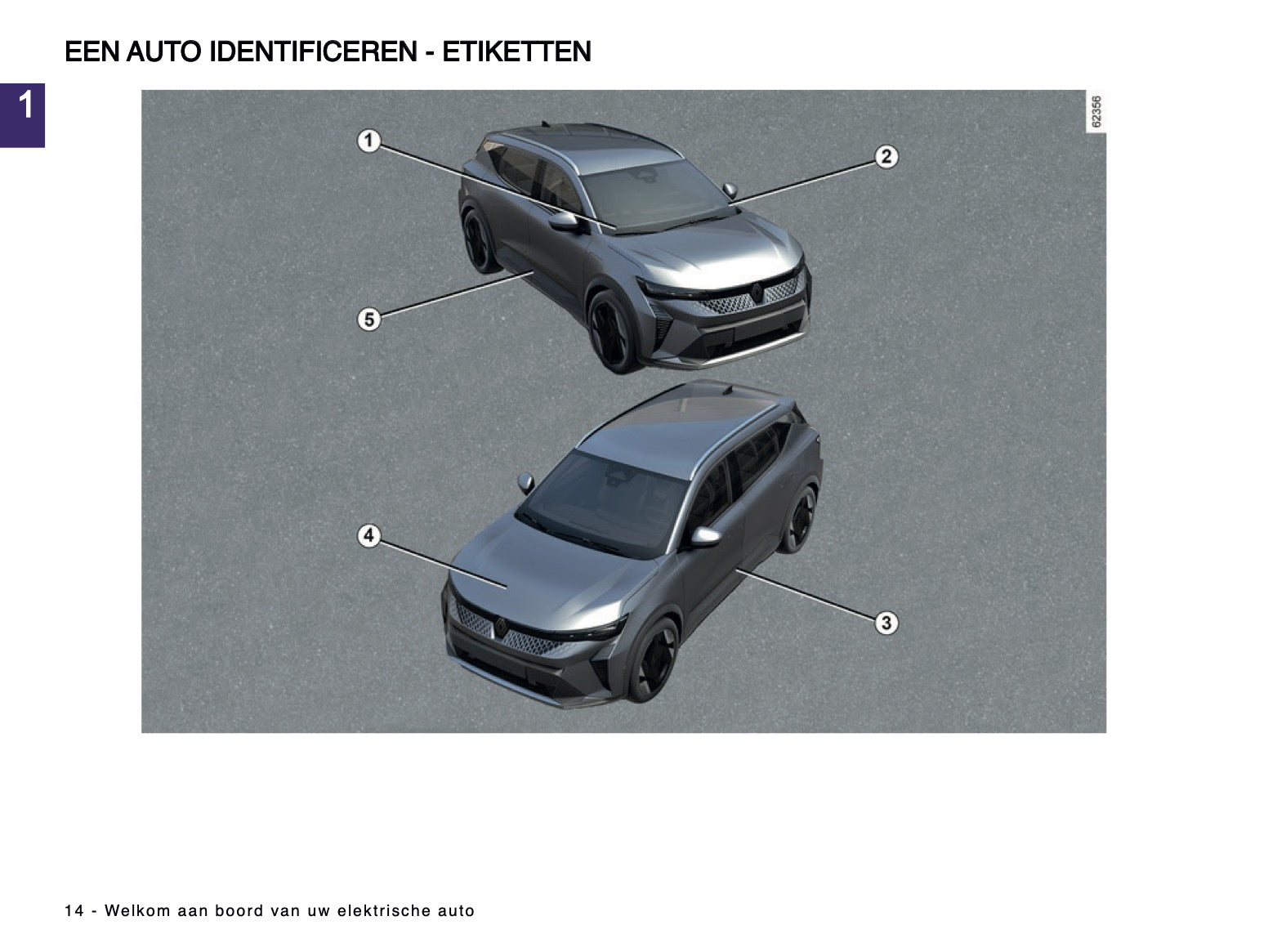 EEN AUTO IDENTIFICEREN - ETIKETTEN

1

62356

1

2

5

4

3

14 - Welkom aan boord van uw elektrische auto