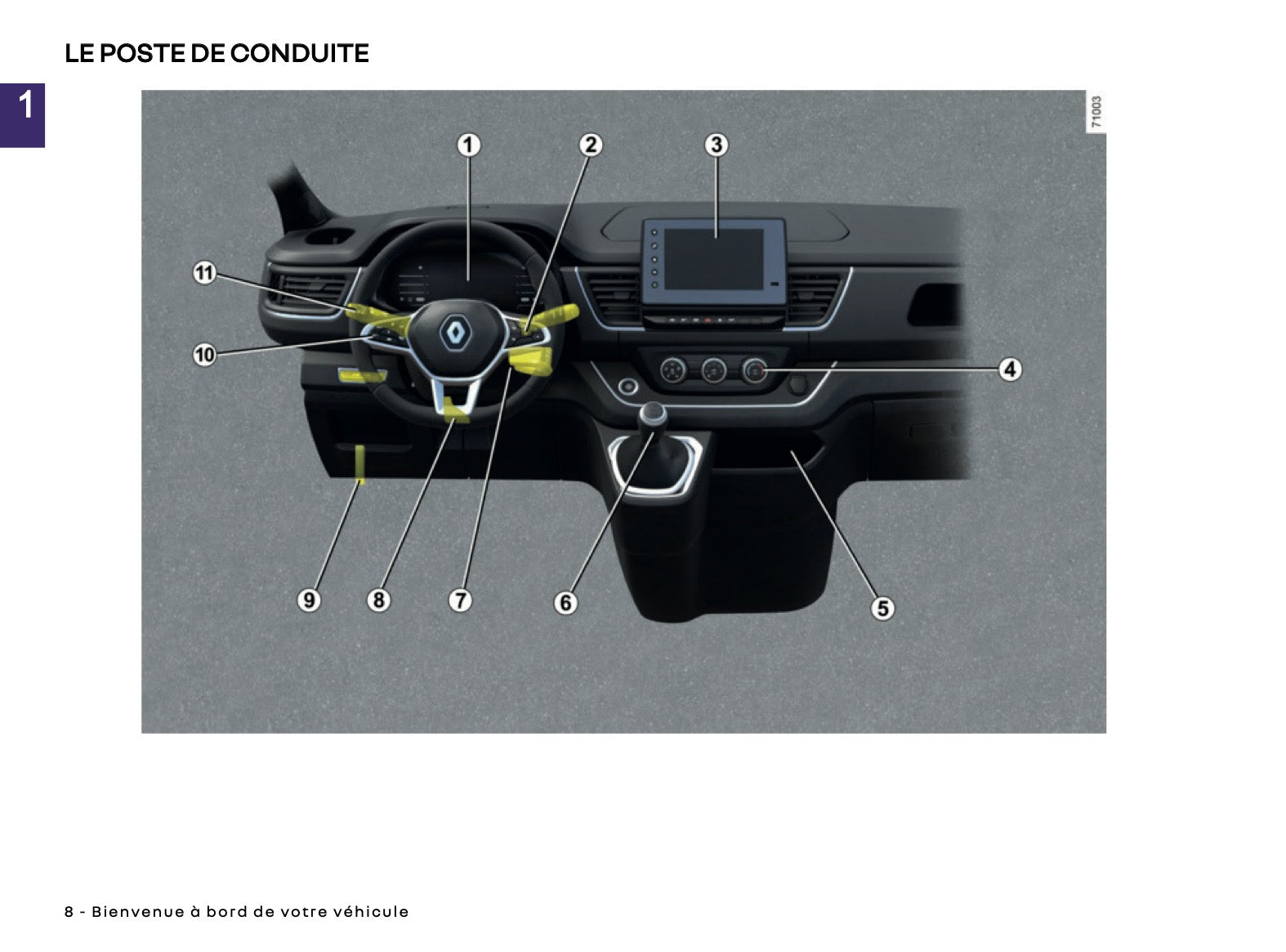 LE POSTE DE CONDUITE

1

71003

1
2
3
11
10
4
9
8
7
6
5

8 - Bienvenue à bord de votre véhicule