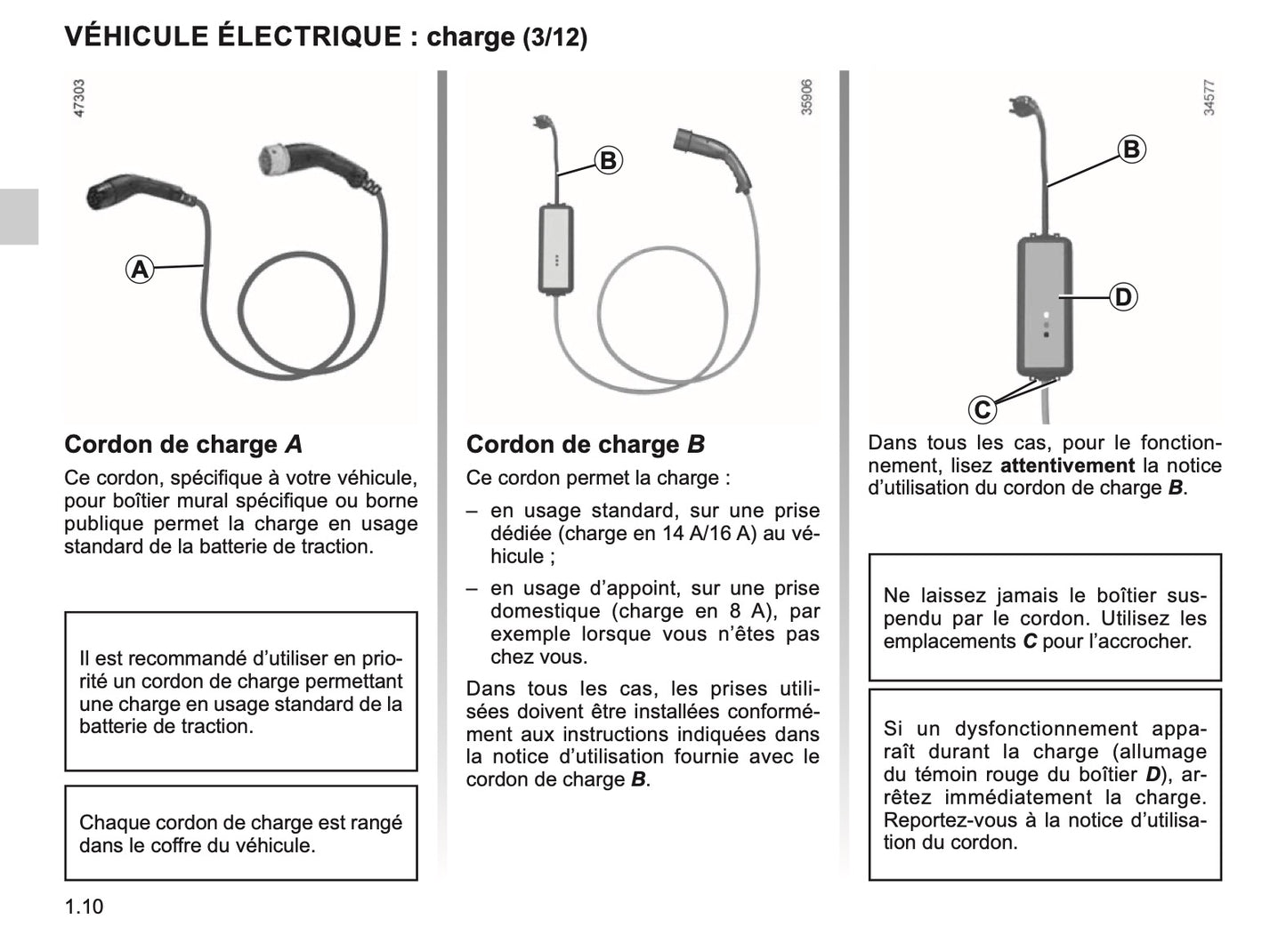 VÉHICULE ÉLECTRIQUE : charge (3/12)

47303

A

Cordon de charge A

Ce cordon, spécifique à votre véhicule, pour boîtier mural spécifique ou borne publique permet la charge en usage standard de la batterie de traction.

Il est recommandé d'utiliser en priorité un cordon de charge permettant une charge en usage standard de la batterie de traction.

Chaque cordon de charge est rangé dans le coffre du véhicule.

35906

B

Cordon de charge B

Ce cordon permet la charge :

– en usage standard, sur une prise dédiée (charge en 14 A/16 A) au véhicule ;

– en usage d'appoint, sur une prise domestique (charge en 8 A), par exemple lorsque vous n'êtes pas chez vous.

Dans tous les cas, les prises utilisées doivent être installées conformément aux instructions indiquées dans la notice d'utilisation fournie avec le cordon de charge B.

34577

B

D

C

Dans tous les cas, pour le fonctionnement, lisez attentivement la notice d'utilisation du cordon de charge B.

Ne laissez jamais le boîtier suspendu par le cordon. Utilisez les emplacements C pour l'accrocher.

Si un dysfonctionnement apparaît durant la charge (allumage du témoin rouge du boîtier D), arrêtez immédiatement la charge. Reportez-vous à la notice d'utilisation du cordon.

1.10