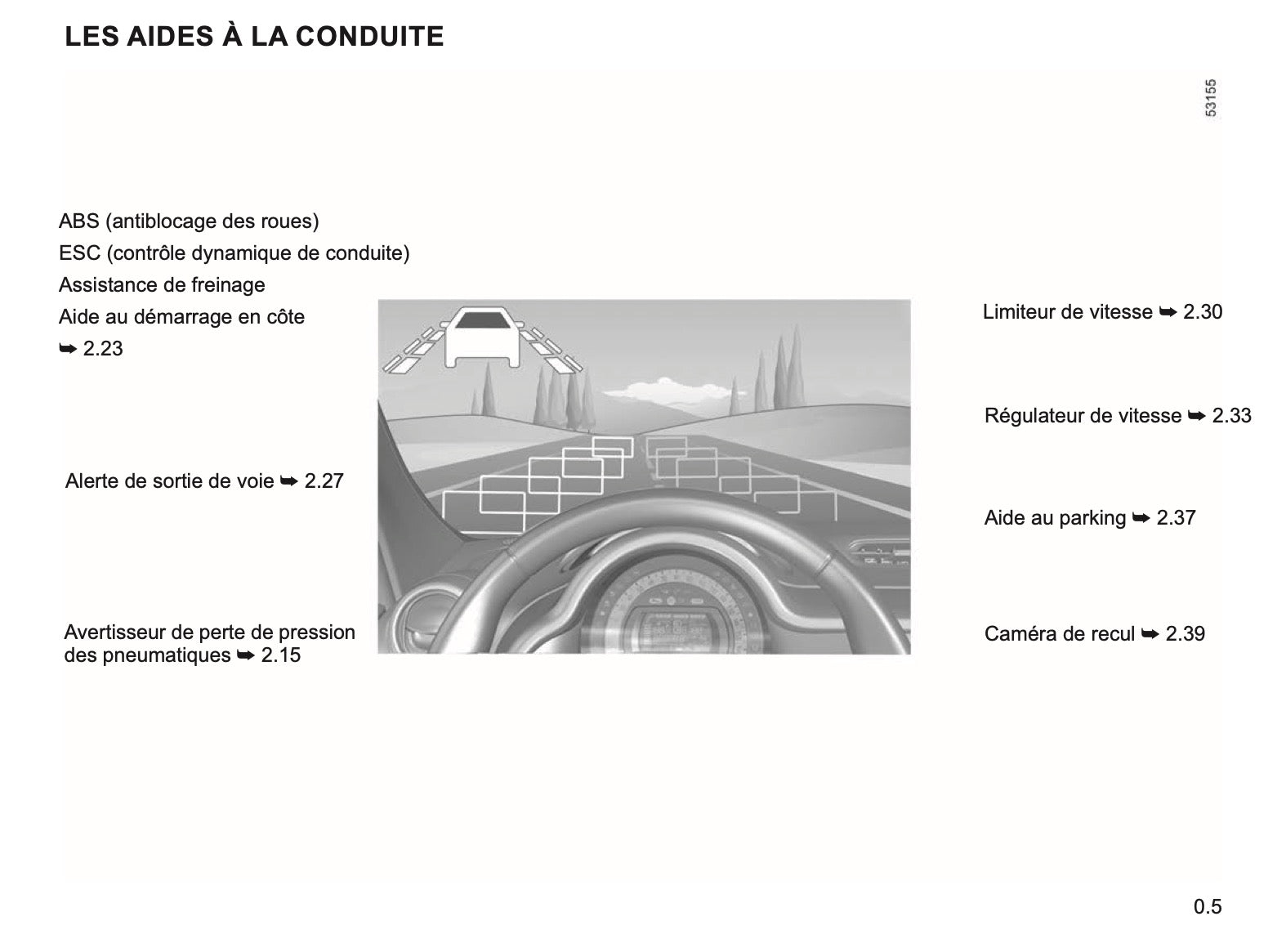 LES AIDES À LA CONDUITE

53155

ABS (antiblocage des roues)
ESC (contrôle dynamique de conduite)
Assistance de freinage
Aide au démarrage en côte
➥ 2.23

Alerte de sortie de voie ➥ 2.27

Avertisseur de perte de pression des pneumatiques ➥ 2.15

Limiteur de vitesse ➥ 2.30

Régulateur de vitesse ➥ 2.33

Aide au parking ➥ 2.37

Caméra de recul ➥ 2.39

0.5