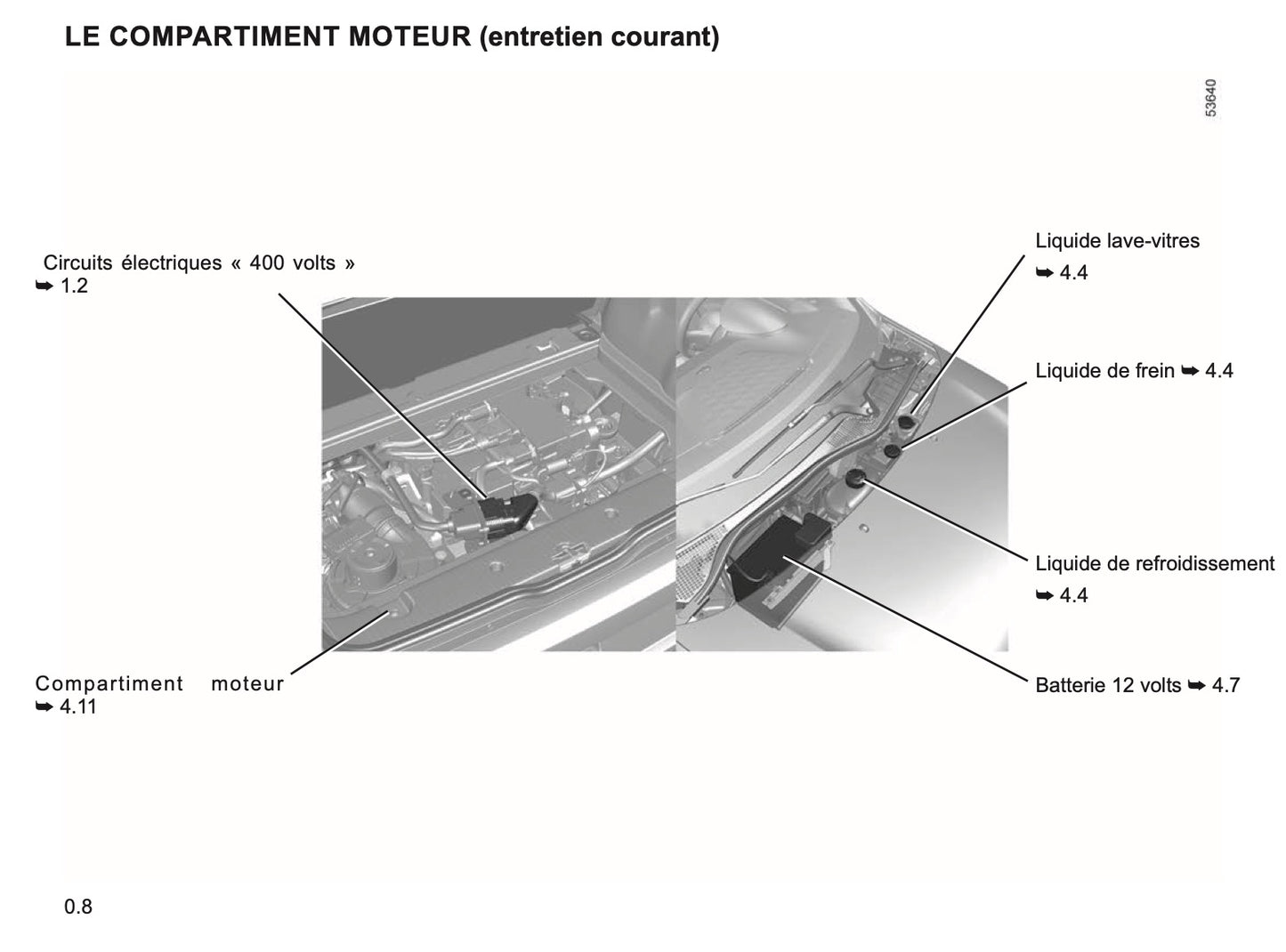 LE COMPARTIMENT MOTEUR (entretien courant)

53640

Circuits électriques « 400 volts » ➥ 1.2

Compartiment moteur ➥ 4.11

Liquide lave-vitres ➥ 4.4

Liquide de frein ➥ 4.4

Liquide de refroidissement ➥ 4.4

Batterie 12 volts ➥ 4.7

0.8