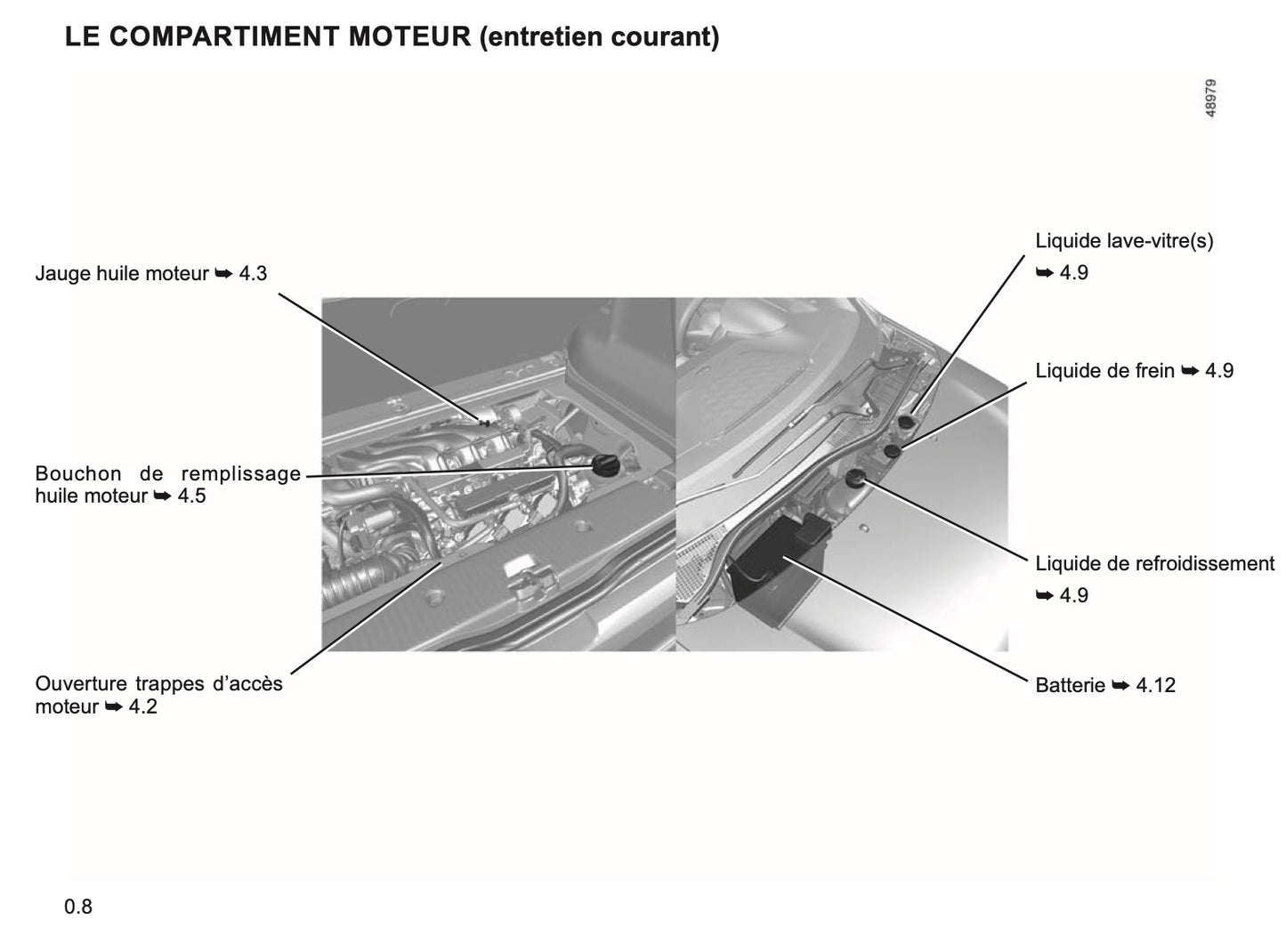 LE COMPARTIMENT MOTEUR (entretien courant)

48979

Jauge huile moteur ➥ 4.3

Bouchon de remplissage huile moteur ➥ 4.5

Ouverture trappes d'accès moteur ➥ 4.2

Liquide lave-vitre(s) ➥ 4.9

Liquide de frein ➥ 4.9

Liquide de refroidissement ➥ 4.9

Batterie ➥ 4.12

0.8