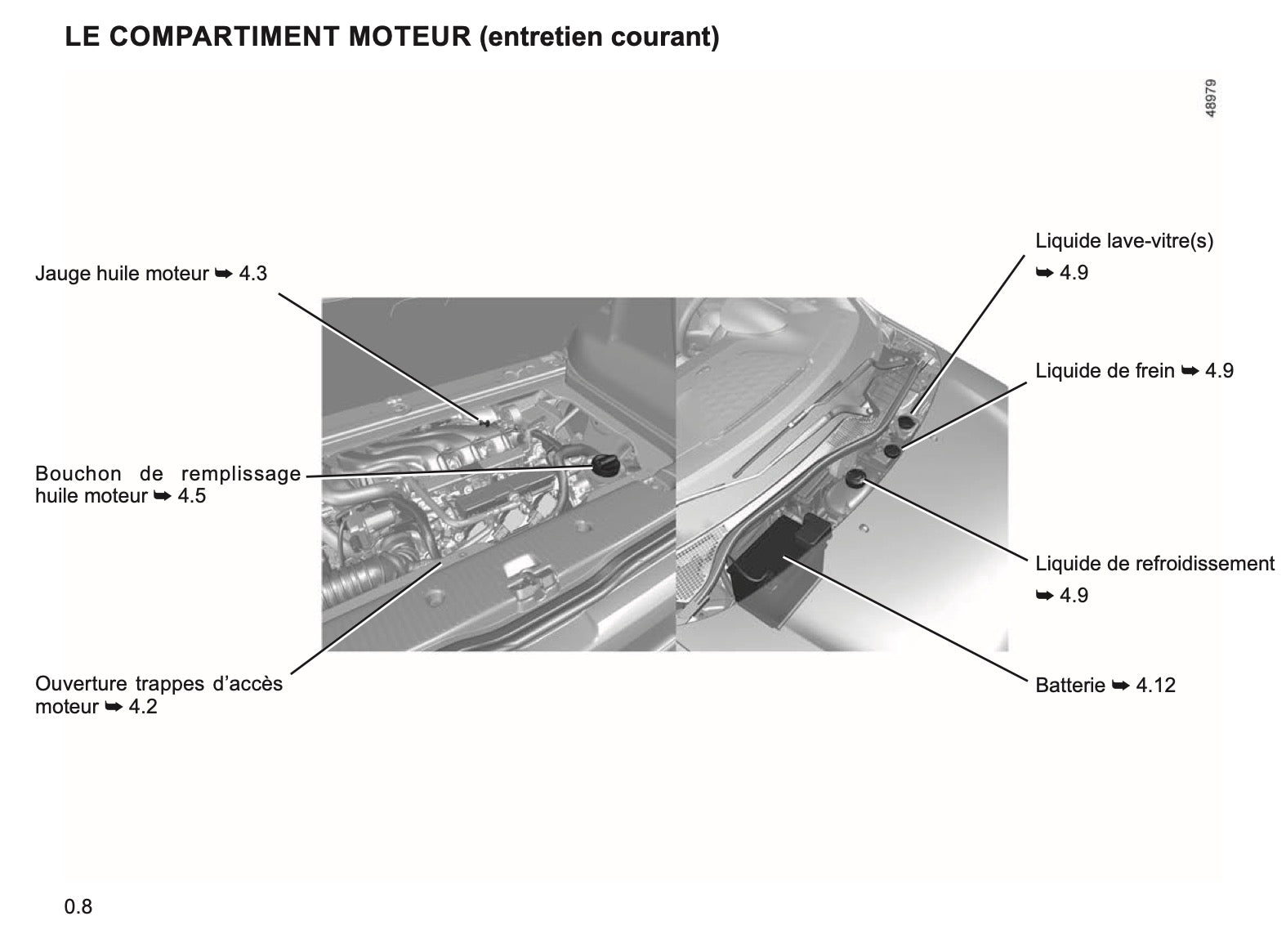 LE COMPARTIMENT MOTEUR (entretien courant)

48979

Jauge huile moteur ➥ 4.3

Bouchon de remplissage huile moteur ➥ 4.5

Ouverture trappes d'accès moteur ➥ 4.2

Liquide lave-vitre(s) ➥ 4.9

Liquide de frein ➥ 4.9

Liquide de refroidissement ➥ 4.9

Batterie ➥ 4.12

0.8