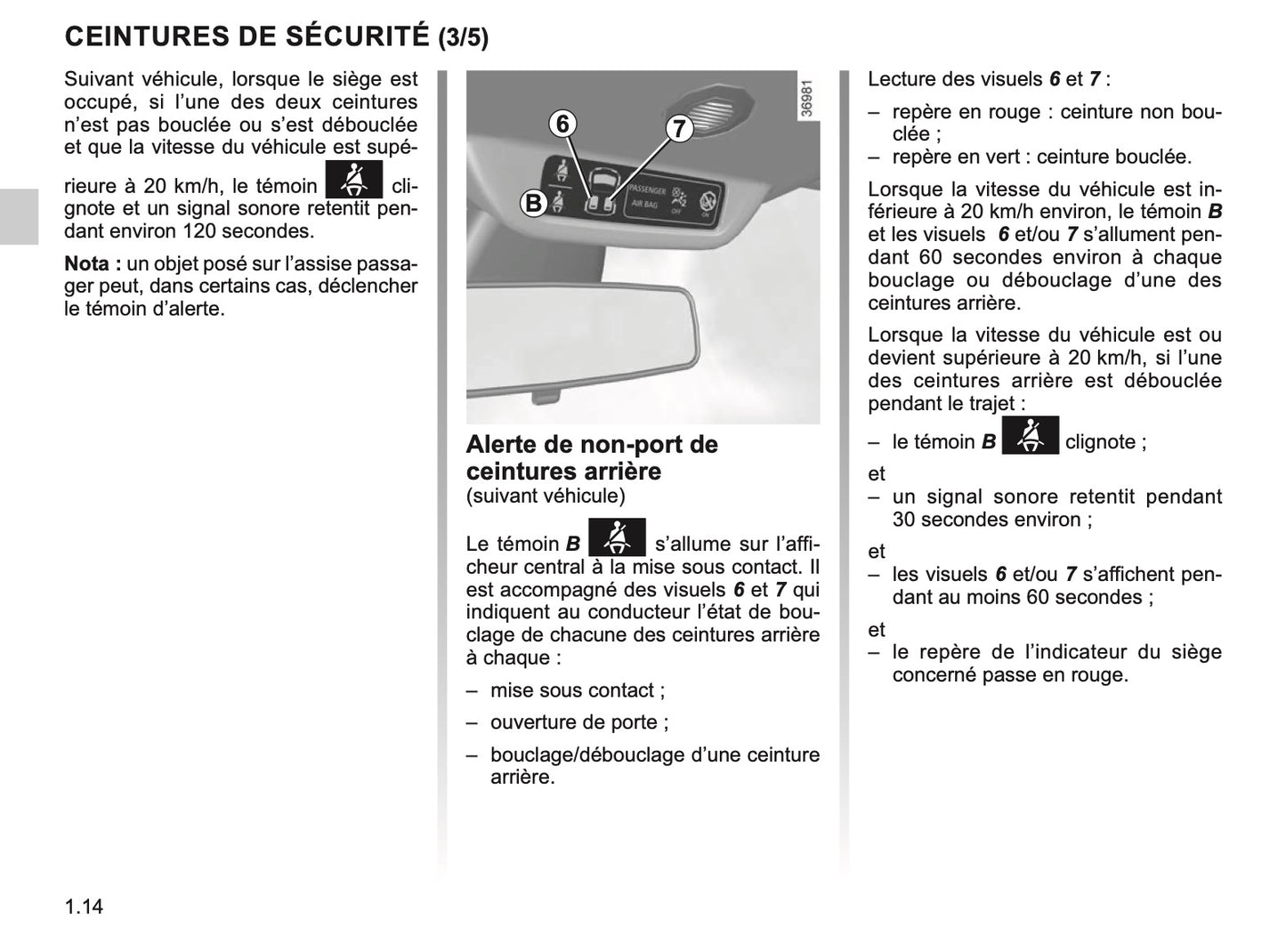 CEINTURES DE SÉCURITÉ (3/5)

Suivant véhicule, lorsque le siège est occupé, si l'une des deux ceintures n'est pas bouclée ou s'est débouclée et que la vitesse du véhicule est supérieure à 20 km/h, le témoin clignote et un signal sonore retentit pendant environ 120 secondes.

Nota : un objet posé sur l'assise passager peut, dans certains cas, déclencher le témoin d'alerte.

36981

6

7

B

PASSENGER

AIR BAG

OFF

ON

Alerte de non-port de ceintures arrière
(suivant véhicule)

Le témoin B s'allume sur l'afficheur central à la mise sous contact. Il est accompagné des visuels 6 et 7 qui indiquent au conducteur l'état de bouclage de chacune des ceintures arrière à chaque :

– mise sous contact ;

– ouverture de porte ;

– bouclage/débouclage d'une ceinture arrière.

Lecture des visuels 6 et 7 :

– repère en rouge : ceinture non bouclée ;
– repère en vert : ceinture bouclée.

Lorsque la vitesse du véhicule est inférieure à 20 km/h environ, le témoin B et les visuels 6 et/ou 7 s'allument pendant 60 secondes environ à chaque bouclage ou débouclage d'une des ceintures arrière.

Lorsque la vitesse du véhicule est ou devient supérieure à 20 km/h, si l'une des ceintures arrière est débouclée pendant le trajet :

– le témoin B clignote ;

et
– un signal sonore retentit pendant 30 secondes environ ;

et
– les visuels 6 et/ou 7 s'affichent pendant au moins 60 secondes ;

et
– le repère de l'indicateur du siège concerné passe en rouge.

1.14