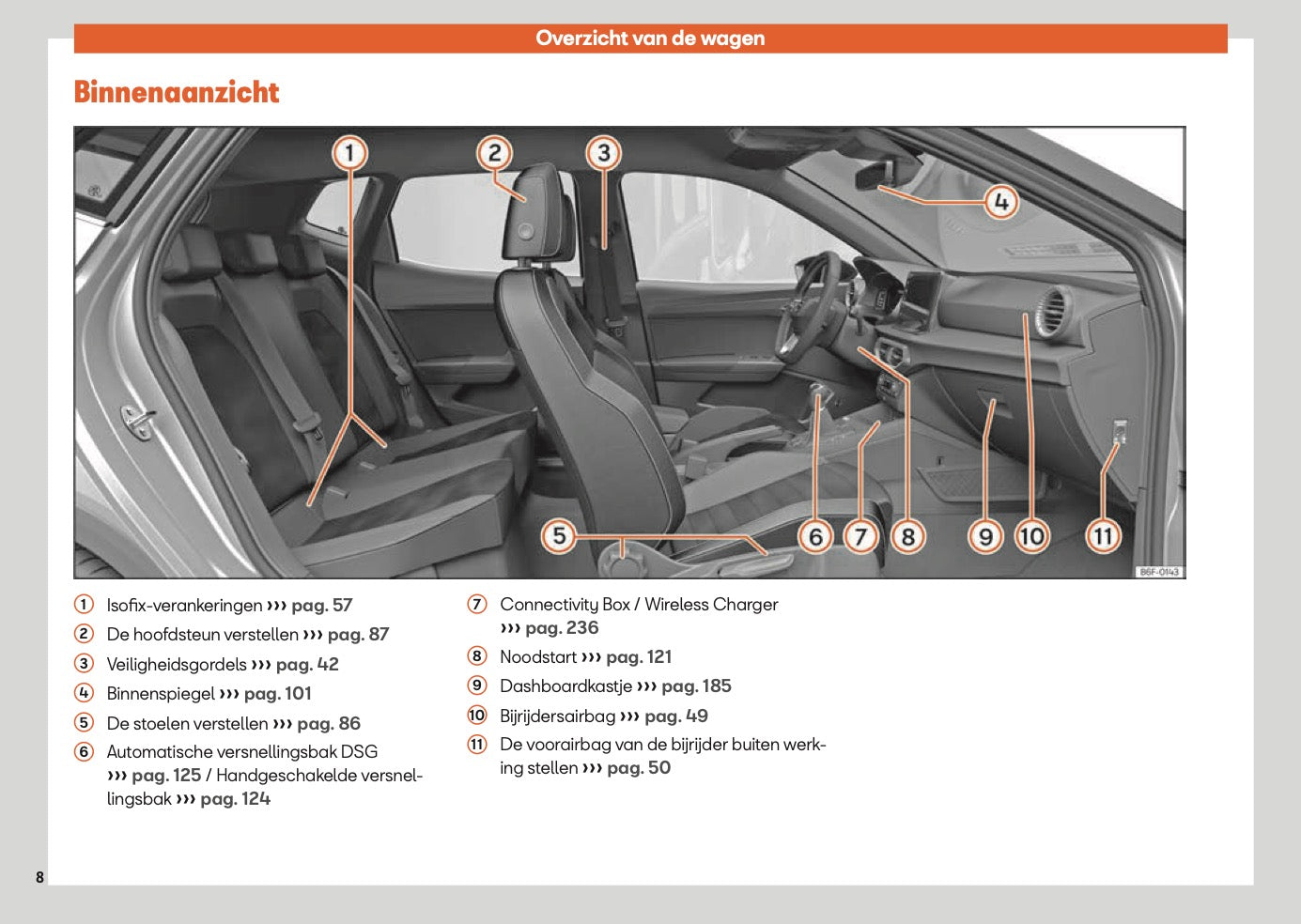 Overzicht van de wagen

Binnenaanzicht

1 2 3 4 5 6 7 8 9 10 11

B6F-0143

1 Isofix-verankeringen ››› pag. 57
2 De hoofdsteun verstellen ››› pag. 87
3 Veiligheidsgordels ››› pag. 42
4 Binnenspiegel ››› pag. 101
5 De stoelen verstellen ››› pag. 86
6 Automatische versnellingsbak DSG ››› pag. 125 / Handgeschakelde versnellingsbak ››› pag. 124

7 Connectivity Box / Wireless Charger ››› pag. 236
8 Noodstart ››› pag. 121
9 Dashboardkastje ››› pag. 185
10 Bijrijdersairbag ››› pag. 49
11 De voorairbag van de bijrijder buiten werking stellen ››› pag. 50

8