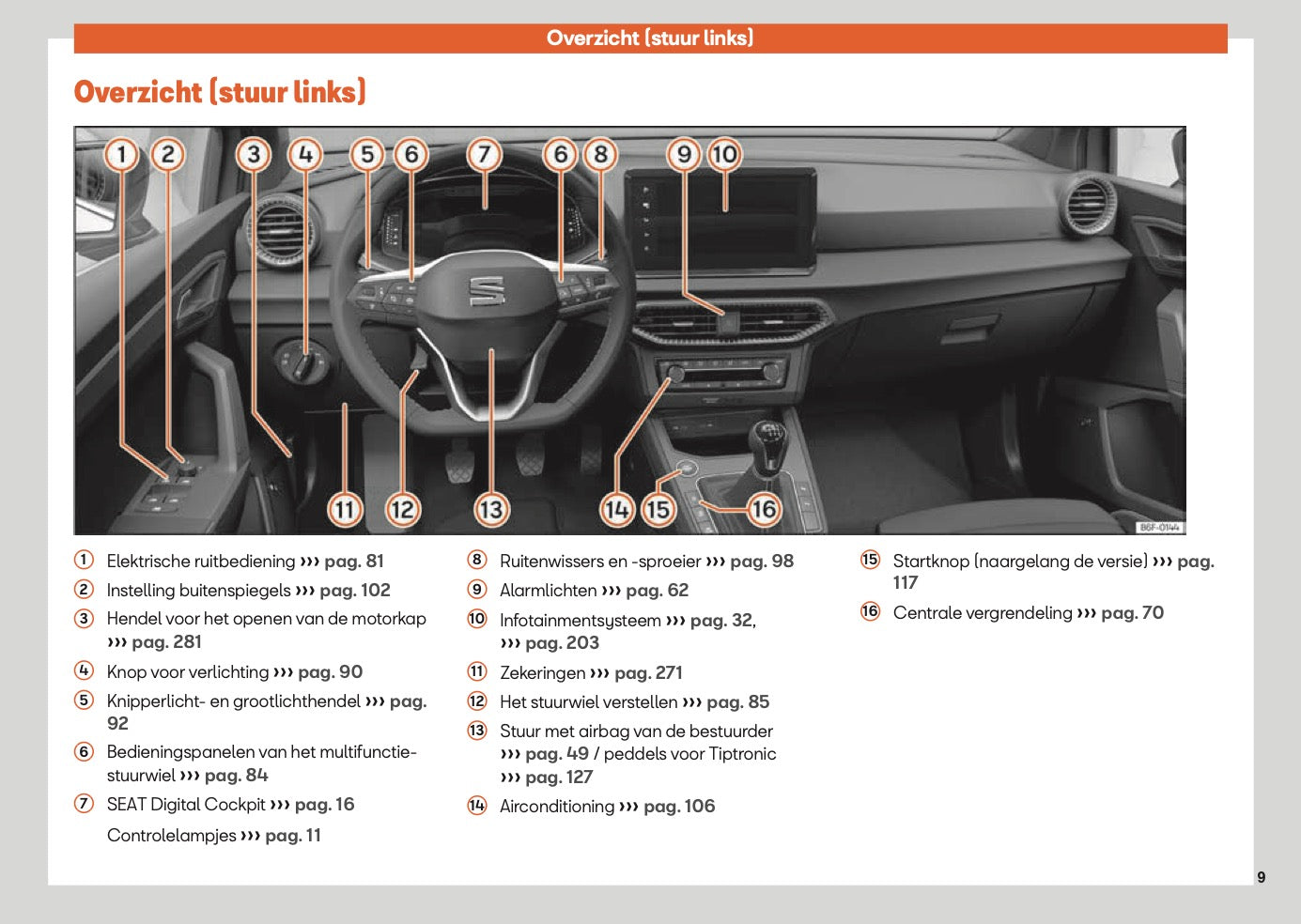 Overzicht (stuur links)

Overzicht (stuur links)

1 2 3 4 5 6 7 6 8 9 10

11 12 13 14 15 16

B6F-0144

① Elektrische ruitbediening ››› pag. 81

② Instelling buitenspiegels ››› pag. 102

③ Hendel voor het openen van de motorkap ››› pag. 281

④ Knop voor verlichting ››› pag. 90

⑤ Knipperlicht- en grootlichthendel ››› pag. 92

⑥ Bedieningspanelen van het multifunctiestuurwiel ››› pag. 84

⑦ SEAT Digital Cockpit ››› pag. 16

Controlelampjes ››› pag. 11

⑧ Ruitenwissers en -sproeier ››› pag. 98

⑨ Alarmlichten ››› pag. 62

⑩ Infotainmentsysteem ››› pag. 32, ››› pag. 203

⑪ Zekeringen ››› pag. 271

⑫ Het stuurwiel verstellen ››› pag. 85

⑬ Stuur met airbag van de bestuurder ››› pag. 49 / peddels voor Tiptronic ››› pag. 127

⑭ Airconditioning ››› pag. 106

⑮ Startknop (naargelang de versie) ››› pag. 117

⑯ Centrale vergrendeling ››› pag. 70

9