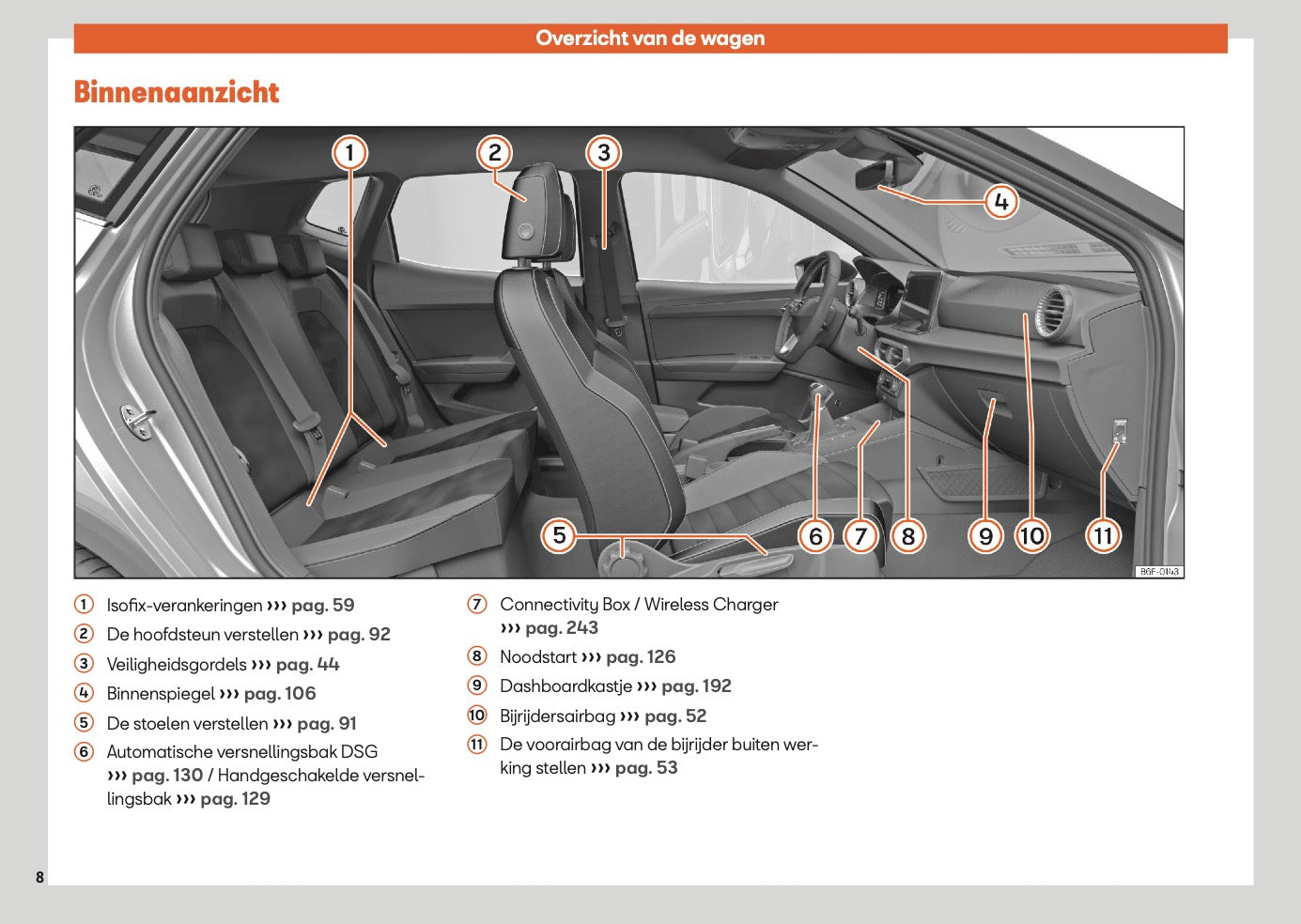 Overzicht van de wagen

Binnenaanzicht

1 2 3 4 5 6 7 8 9 10 11

B6F-0143

① Isofix-verankeringen ››› pag. 59
② De hoofdsteun verstellen ››› pag. 92
③ Veiligheidsgordels ››› pag. 44
④ Binnenspiegel ››› pag. 106
⑤ De stoelen verstellen ››› pag. 91
⑥ Automatische versnellingsbak DSG ››› pag. 130 / Handgeschakelde versnellingsbak ››› pag. 129

⑦ Connectivity Box / Wireless Charger ››› pag. 243
⑧ Noodstart ››› pag. 126
⑨ Dashboardkastje ››› pag. 192
⑩ Bijrijdersairbag ››› pag. 52
⑪ De voorairbag van de bijrijder buiten werking stellen ››› pag. 53

8