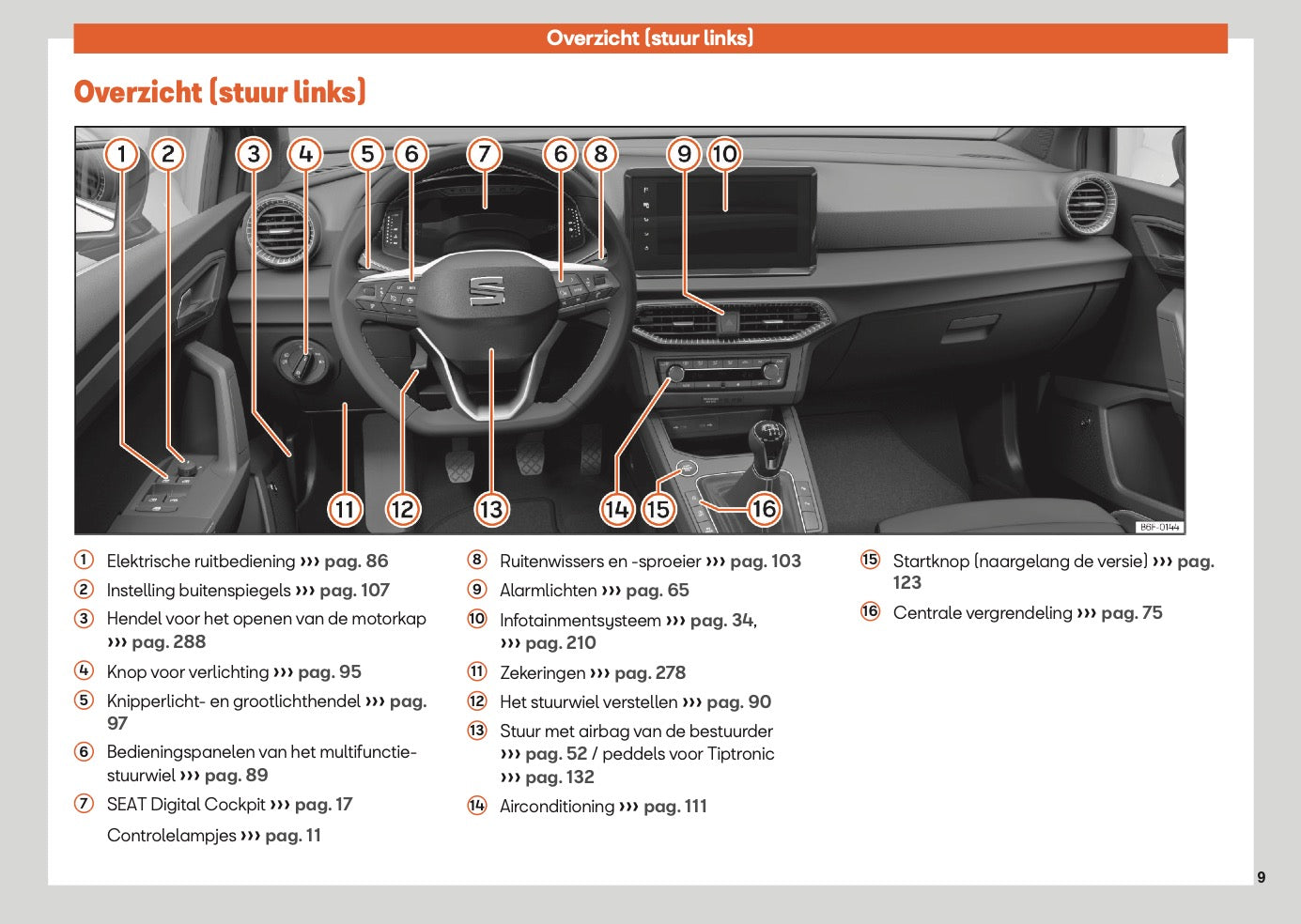 Overzicht (stuur links)

Overzicht (stuur links)

1 2 3 4 5 6 7 6 8 9 10

11 12 13 14 15 16

B6F-0144

① Elektrische ruitbediening ››› pag. 86

② Instelling buitenspiegels ››› pag. 107

③ Hendel voor het openen van de motorkap ››› pag. 288

④ Knop voor verlichting ››› pag. 95

⑤ Knipperlicht- en grootlichthendel ››› pag. 97

⑥ Bedieningspanelen van het multifunctiestuurwiel ››› pag. 89

⑦ SEAT Digital Cockpit ››› pag. 17

Controlelampjes ››› pag. 11

⑧ Ruitenwissers en -sproeier ››› pag. 103

⑨ Alarmlichten ››› pag. 65

⑩ Infotainmentsysteem ››› pag. 34, ››› pag. 210

⑪ Zekeringen ››› pag. 278

⑫ Het stuurwiel verstellen ››› pag. 90

⑬ Stuur met airbag van de bestuurder ››› pag. 52 / peddels voor Tiptronic ››› pag. 132

⑭ Airconditioning ››› pag. 111

⑮ Startknop (naargelang de versie) ››› pag. 123

⑯ Centrale vergrendeling ››› pag. 75

9