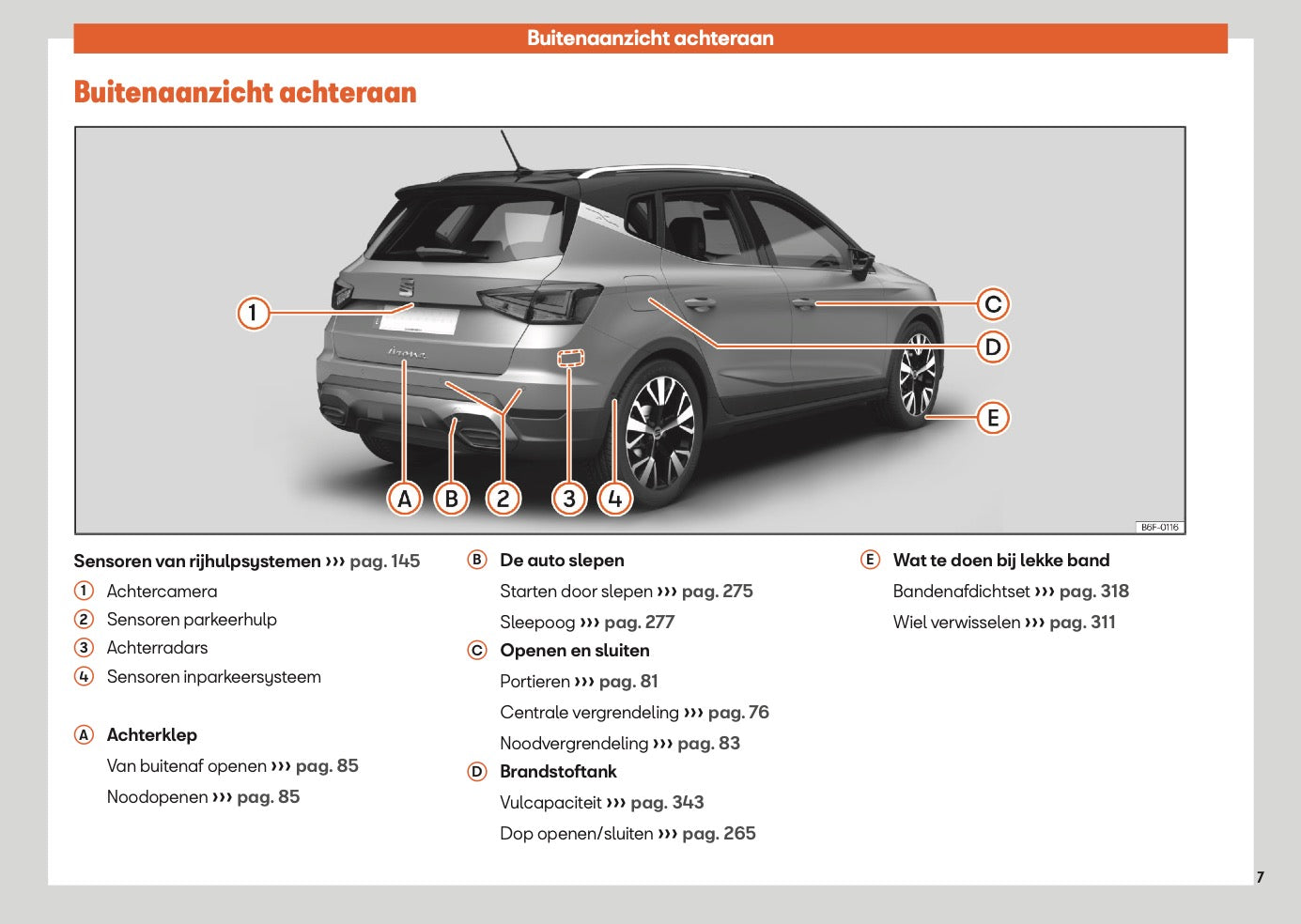 Buitenaanzicht achteraan

Buitenaanzicht achteraan

1
C
D
E
A
B
2
3
4

B6F-0116

Sensoren van rijhulpsystemen ››› pag. 145

1 Achtercamera
2 Sensoren parkeerhulp
3 Achterradars
4 Sensoren inparkeersysteem

A Achterklep
Van buitenaf openen ››› pag. 85
Noodopenen ››› pag. 85

B De auto slepen
Starten door slepen ››› pag. 275
Sleepoog ››› pag. 277

C Openen en sluiten
Portieren ››› pag. 81
Centrale vergrendeling ››› pag. 76
Noodvergrendeling ››› pag. 83

D Brandstoftank
Vulcapaciteit ››› pag. 343
Dop openen/sluiten ››› pag. 265

E Wat te doen bij lekke band
Bandenafdichtset ››› pag. 318
Wiel verwisselen ››› pag. 311

7