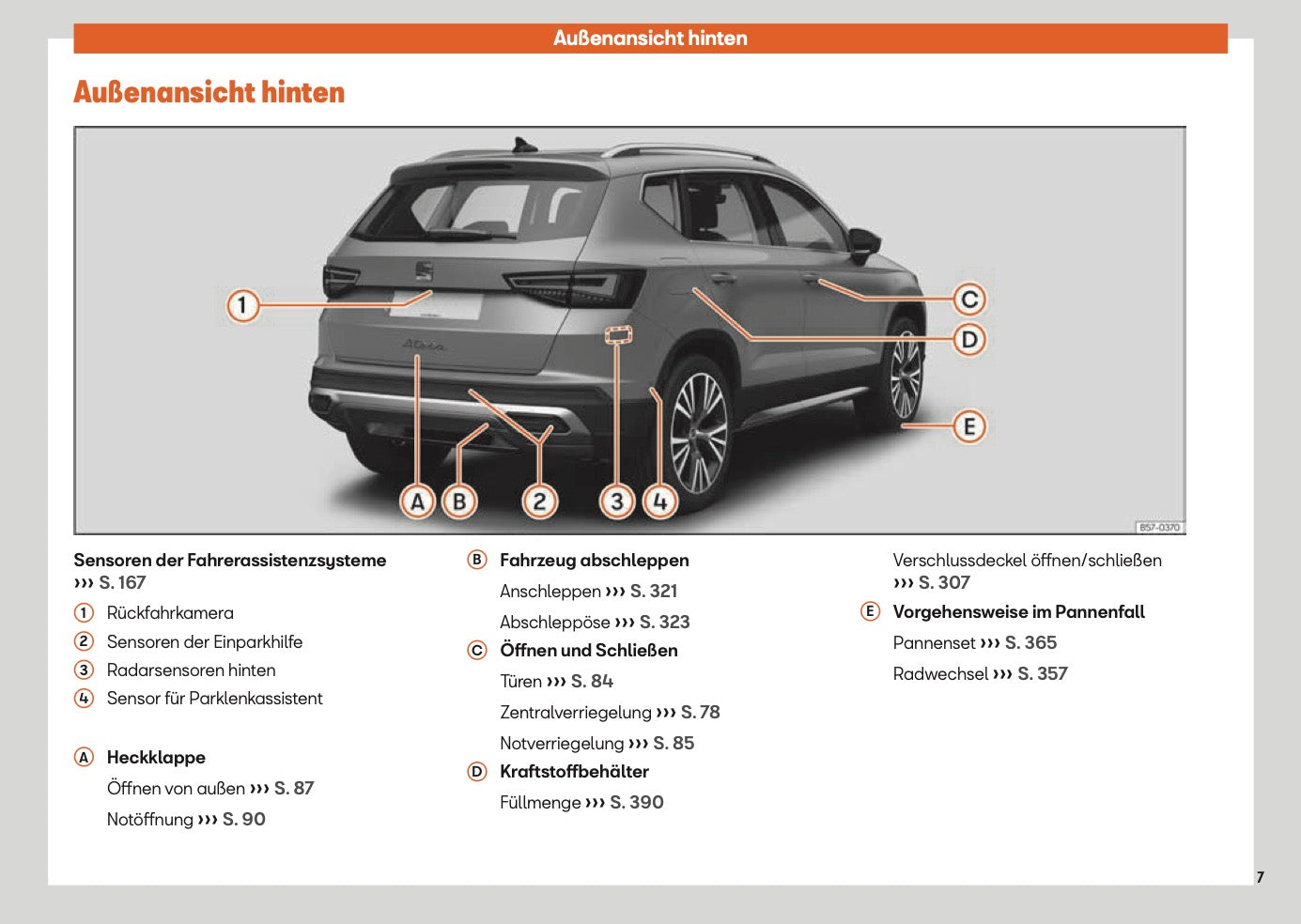 Außenansicht hinten

Außenansicht hinten

1
C
D
E
A B 2 3 4
B57-0370

Sensoren der Fahrerassistenzsysteme ››› S. 167

1 Rückfahrkamera
2 Sensoren der Einparkhilfe
3 Radarsensoren hinten
4 Sensor für Parklenkassistent

A Heckklappe
Öffnen von außen ››› S. 87
Notöffnung ››› S. 90

B Fahrzeug abschleppen
Anschleppen ››› S. 321
Abschleppöse ››› S. 323

C Öffnen und Schließen
Türen ››› S. 84
Zentralverriegelung ››› S. 78
Notverriegelung ››› S. 85

D Kraftstoffbehälter
Füllmenge ››› S. 390
Verschlussdeckel öffnen/schließen ››› S. 307

E Vorgehensweise im Pannenfall
Pannenset ››› S. 365
Radwechsel ››› S. 357

7