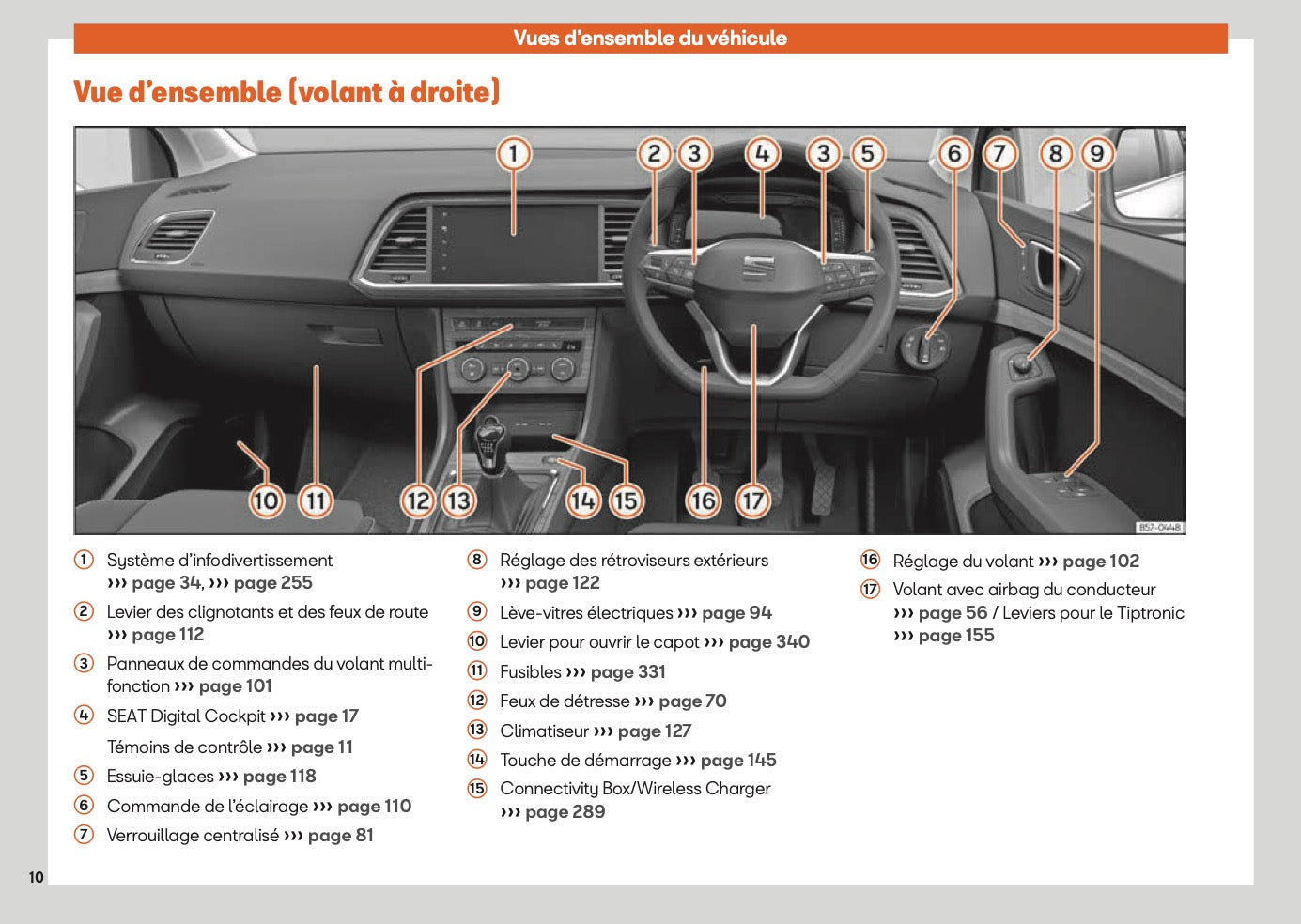 Vues d'ensemble du véhicule

Vue d'ensemble (volant à droite)

1 2 3 4 3 5 6 7 8 9

10 11 12 13 14 15 16 17

B57-0448

1 Système d'infodivertissement ››› page 34, ››› page 255

2 Levier des clignotants et des feux de route ››› page 112

3 Panneaux de commandes du volant multifonction ››› page 101

4 SEAT Digital Cockpit ››› page 17

Témoins de contrôle ››› page 11

5 Essuie-glaces ››› page 118

6 Commande de l'éclairage ››› page 110

7 Verrouillage centralisé ››› page 81

8 Réglage des rétroviseurs extérieurs ››› page 122

9 Lève-vitres électriques ››› page 94

10 Levier pour ouvrir le capot ››› page 340

11 Fusibles ››› page 331

12 Feux de détresse ››› page 70

13 Climatiseur ››› page 127

14 Touche de démarrage ››› page 145

15 Connectivity Box/Wireless Charger ››› page 289

16 Réglage du volant ››› page 102

17 Volant avec airbag du conducteur ››› page 56 / Leviers pour le Tiptronic ››› page 155

10