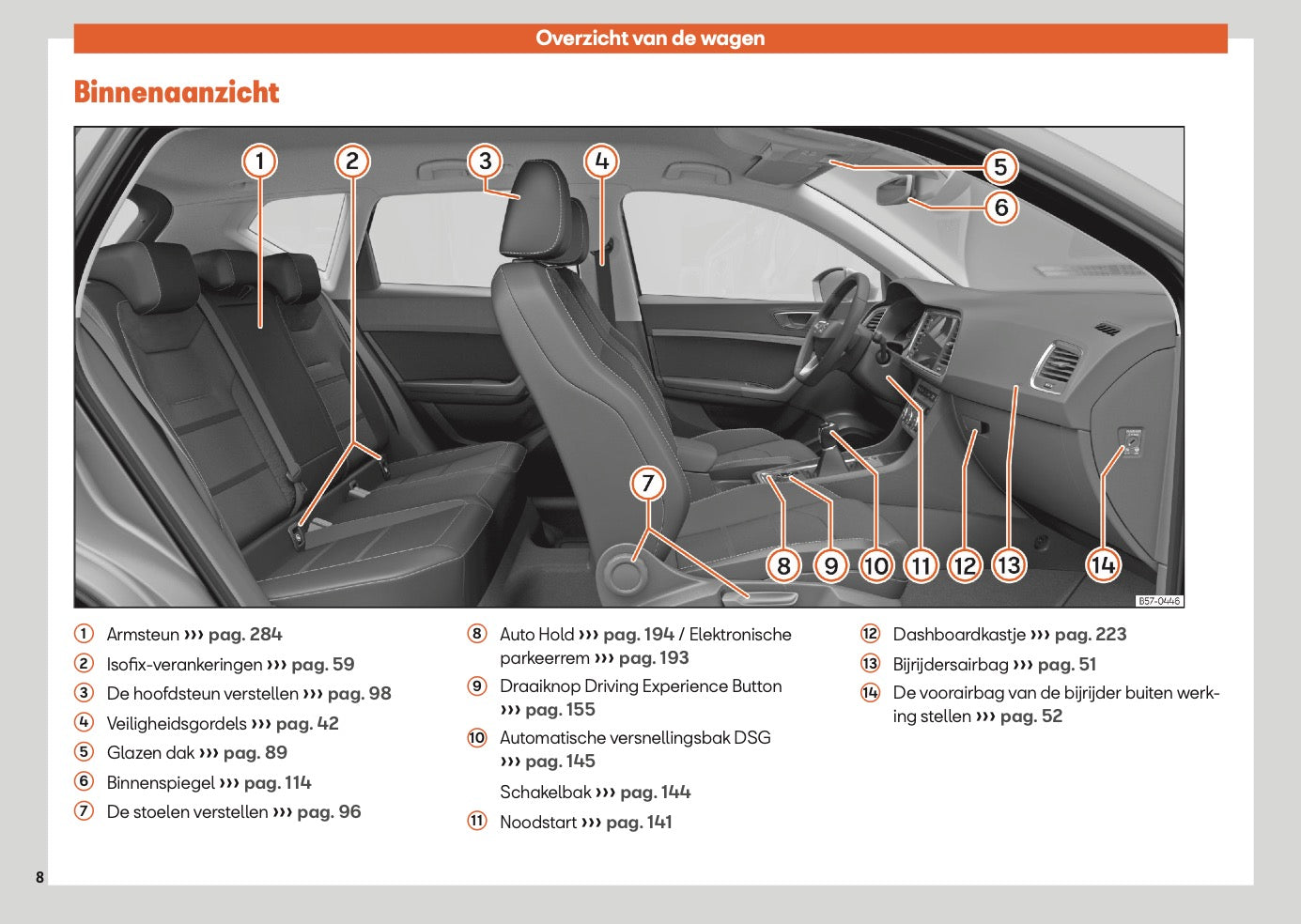 Overzicht van de wagen

Binnenaanzicht

1
2
3
4
5
6
7
8
9
10
11
12
13
14

B57-0446

1 Armsteun ››› pag. 284
2 Isofix-verankeringen ››› pag. 59
3 De hoofdsteun verstellen ››› pag. 98
4 Veiligheidsgordels ››› pag. 42
5 Glazen dak ››› pag. 89
6 Binnenspiegel ››› pag. 114
7 De stoelen verstellen ››› pag. 96

8 Auto Hold ››› pag. 194 / Elektronische parkeerrem ››› pag. 193
9 Draaiknop Driving Experience Button ››› pag. 155
10 Automatische versnellingsbak DSG ››› pag. 145

Schakelbak ››› pag. 144
11 Noodstart ››› pag. 141

12 Dashboardkastje ››› pag. 223
13 Bijrijdersairbag ››› pag. 51
14 De voorairbag van de bijrijder buiten werking stellen ››› pag. 52

8