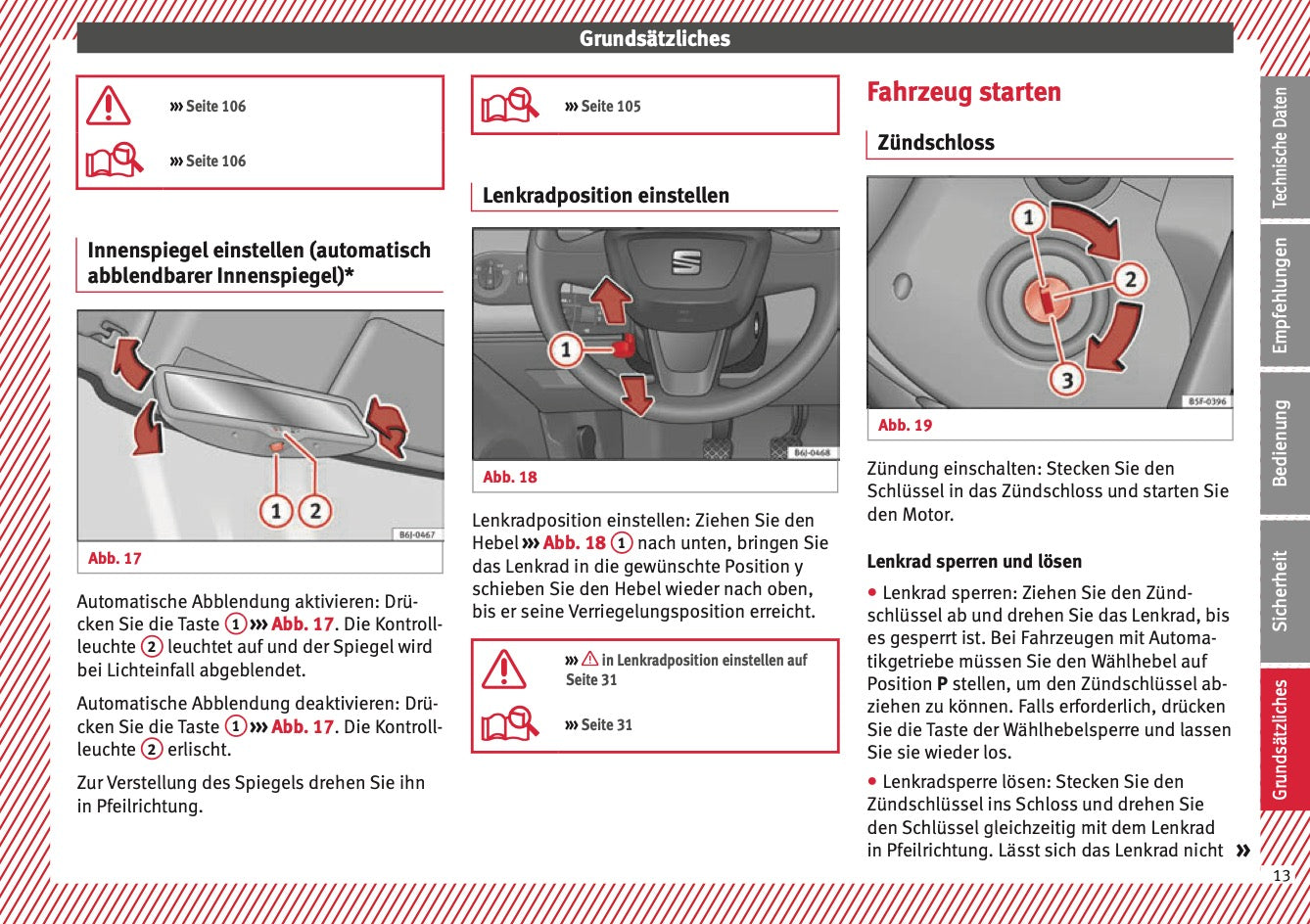 Grundsätzliches

››› Seite 106

››› Seite 106

Innenspiegel einstellen (automatisch abblendbarer Innenspiegel)*

1 2

B6J-0467

Abb. 17

Automatische Abblendung aktivieren: Drücken Sie die Taste 1 ››› Abb. 17. Die Kontrollleuchte 2 leuchtet auf und der Spiegel wird bei Lichteinfall abgeblendet.

Automatische Abblendung deaktivieren: Drücken Sie die Taste 1 ››› Abb. 17. Die Kontrollleuchte 2 erlischt.

Zur Verstellung des Spiegels drehen Sie ihn in Pfeilrichtung.

››› Seite 105

Lenkradposition einstellen

1

B6J-0468

Abb. 18

Lenkradposition einstellen: Ziehen Sie den Hebel ››› Abb. 18 1 nach unten, bringen Sie das Lenkrad in die gewünschte Position y schieben Sie den Hebel wieder nach oben, bis er seine Verriegelungsposition erreicht.

››› ⚠ in Lenkradposition einstellen auf Seite 31

››› Seite 31

Fahrzeug starten

Zündschloss

1 2 3

B5F-0396

Abb. 19

Zündung einschalten: Stecken Sie den Schlüssel in das Zündschloss und starten Sie den Motor.

Lenkrad sperren und lösen

● Lenkrad sperren: Ziehen Sie den Zündschlüssel ab und drehen Sie das Lenkrad, bis es gesperrt ist. Bei Fahrzeugen mit Automatikgetriebe müssen Sie den Wählhebel auf Position P stellen, um den Zündschlüssel abziehen zu können. Falls erforderlich, drücken Sie die Taste der Wählhebelsperre und lassen Sie sie wieder los.

● Lenkradsperre lösen: Stecken Sie den Zündschlüssel ins Schloss und drehen Sie den Schlüssel gleichzeitig mit dem Lenkrad in Pfeilrichtung. Lässt sich das Lenkrad nicht »

Technische Daten
Empfehlungen
Bedienung
Sicherheit
Grundsätzliches

13