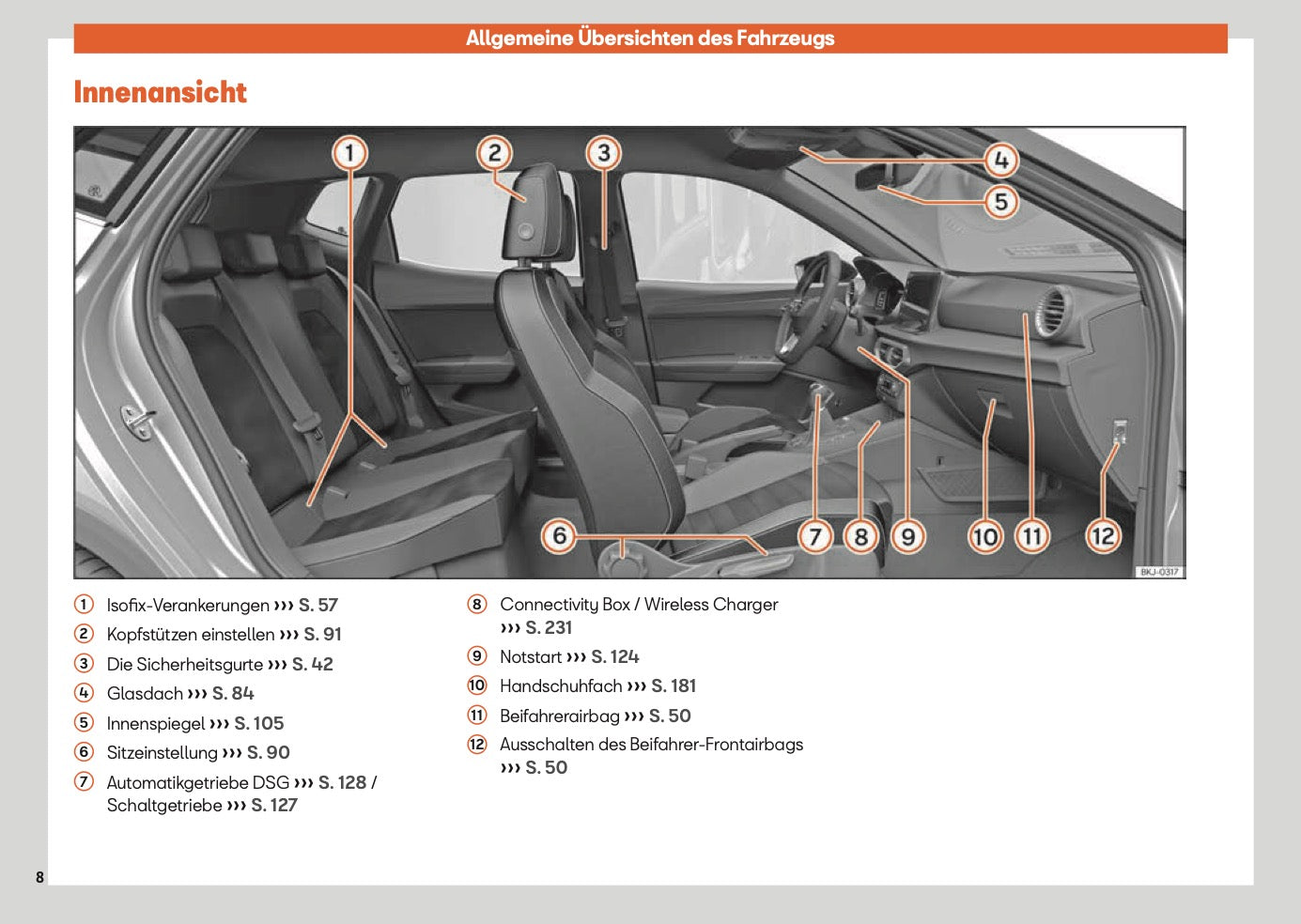 Allgemeine Übersichten des Fahrzeugs

Innenansicht

1 2 3 4 5 6 7 8 9 10 11 12

BKJ-0317

1 Isofix-Verankerungen ››› S. 57
2 Kopfstützen einstellen ››› S. 91
3 Die Sicherheitsgurte ››› S. 42
4 Glasdach ››› S. 84
5 Innenspiegel ››› S. 105
6 Sitzeinstellung ››› S. 90
7 Automatikgetriebe DSG ››› S. 128 / Schaltgetriebe ››› S. 127

8 Connectivity Box / Wireless Charger ››› S. 231
9 Notstart ››› S. 124
10 Handschuhfach ››› S. 181
11 Beifahrerairbag ››› S. 50
12 Ausschalten des Beifahrer-Frontairbags ››› S. 50

8