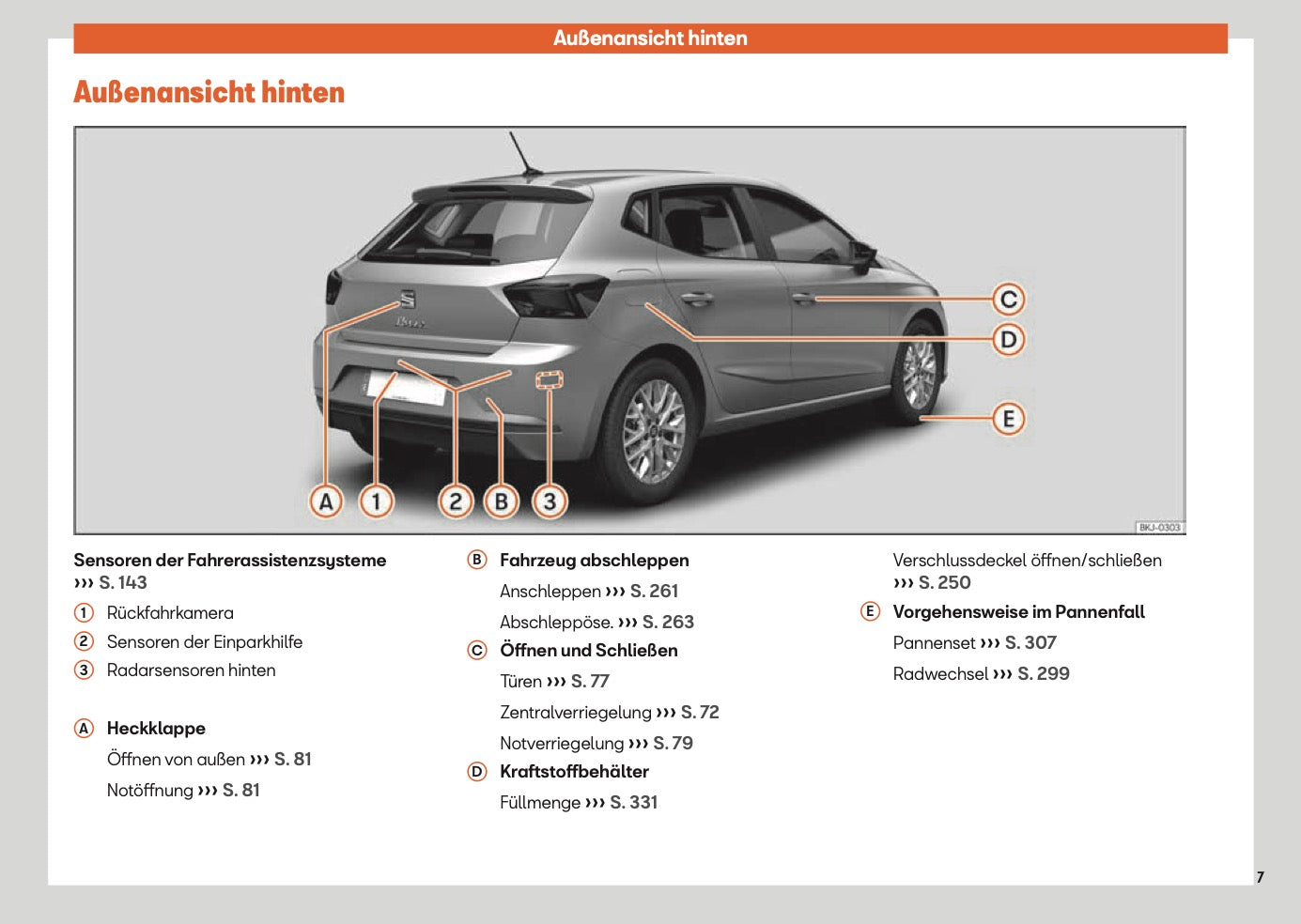 Außenansicht hinten

Außenansicht hinten

C
D
E
A
1
2
B
3
BKJ-0303

Sensoren der Fahrerassistenzsysteme ››› S. 143

1 Rückfahrkamera
2 Sensoren der Einparkhilfe
3 Radarsensoren hinten

A Heckklappe
Öffnen von außen ››› S. 81
Notöffnung ››› S. 81

B Fahrzeug abschleppen
Anschleppen ››› S. 261
Abschleppöse. ››› S. 263

C Öffnen und Schließen
Türen ››› S. 77
Zentralverriegelung ››› S. 72
Notverriegelung ››› S. 79

D Kraftstoffbehälter
Füllmenge ››› S. 331
Verschlussdeckel öffnen/schließen ››› S. 250

E Vorgehensweise im Pannenfall
Pannenset ››› S. 307
Radwechsel ››› S. 299

7