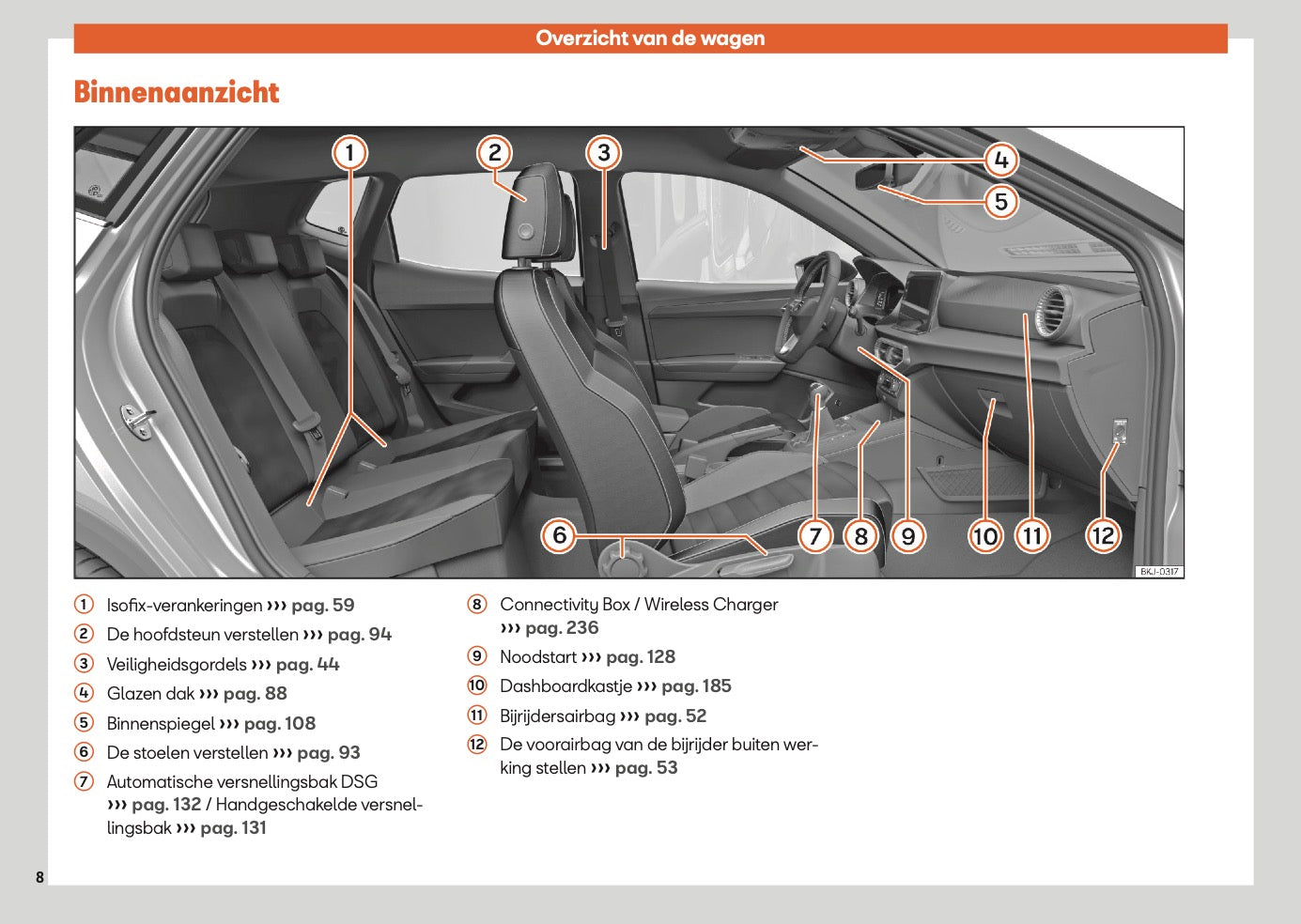 Overzicht van de wagen

Binnenaanzicht

1 2 3 4 5 6 7 8 9 10 11 12

BKJ-0317

① Isofix-verankeringen ››› pag. 59
② De hoofdsteun verstellen ››› pag. 94
③ Veiligheidsgordels ››› pag. 44
④ Glazen dak ››› pag. 88
⑤ Binnenspiegel ››› pag. 108
⑥ De stoelen verstellen ››› pag. 93
⑦ Automatische versnellingsbak DSG ››› pag. 132 / Handgeschakelde versnellingsbak ››› pag. 131

⑧ Connectivity Box / Wireless Charger ››› pag. 236
⑨ Noodstart ››› pag. 128
⑩ Dashboardkastje ››› pag. 185
⑪ Bijrijdersairbag ››› pag. 52
⑫ De voorairbag van de bijrijder buiten werking stellen ››› pag. 53

8