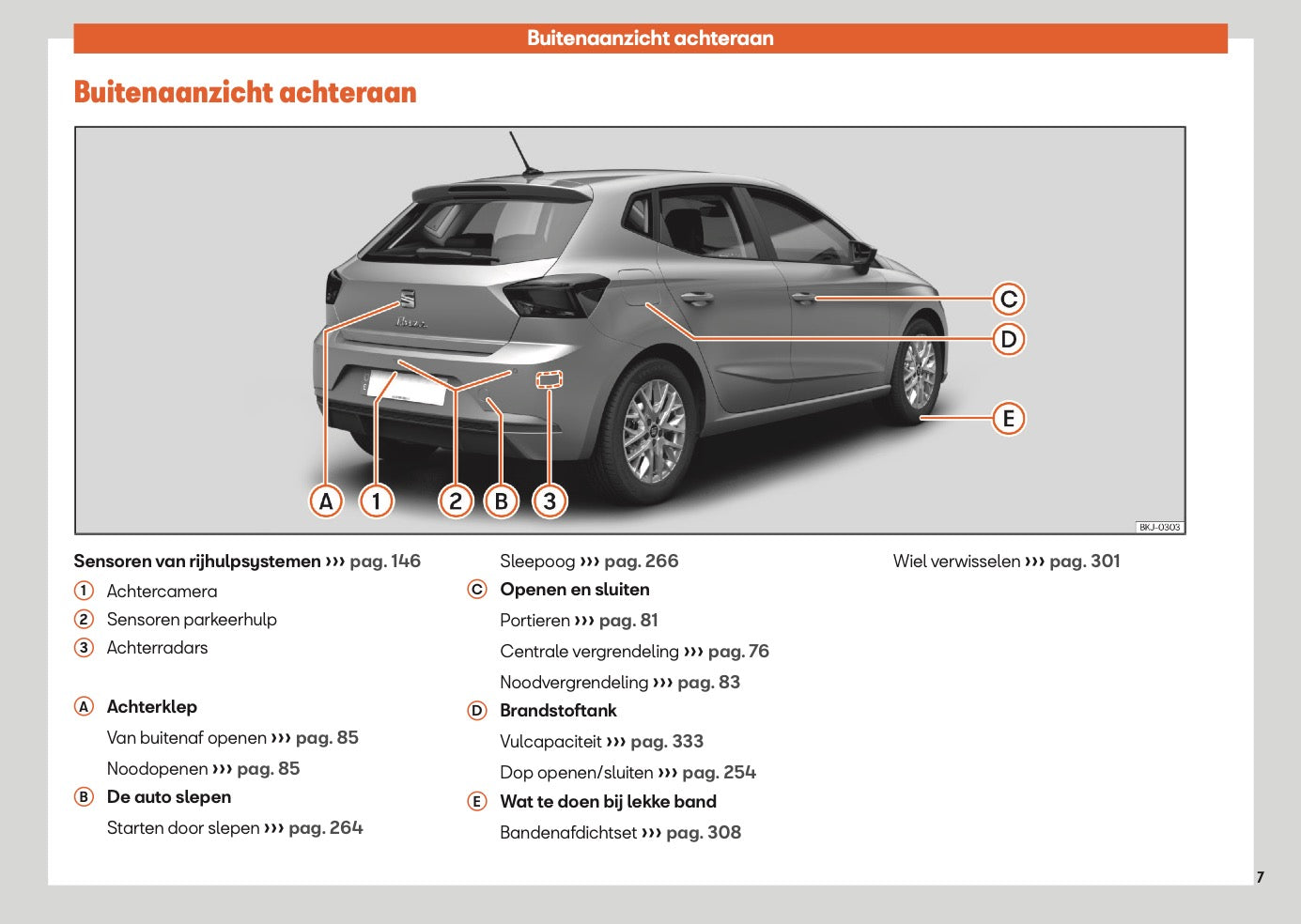 Buitenaanzicht achteraan

Buitenaanzicht achteraan

C
D
E
A 1 2 B 3
BKJ-0303

Sensoren van rijhulpsystemen ››› pag. 146
1 Achtercamera
2 Sensoren parkeerhulp
3 Achterradars

A Achterklep
Van buitenaf openen ››› pag. 85
Noodopenen ››› pag. 85
B De auto slepen
Starten door slepen ››› pag. 264

Sleepoog ››› pag. 266
C Openen en sluiten
Portieren ››› pag. 81
Centrale vergrendeling ››› pag. 76
Noodvergrendeling ››› pag. 83
D Brandstoftank
Vulcapaciteit ››› pag. 333
Dop openen/sluiten ››› pag. 254
E Wat te doen bij lekke band
Bandenafdichtset ››› pag. 308

Wiel verwisselen ››› pag. 301

7