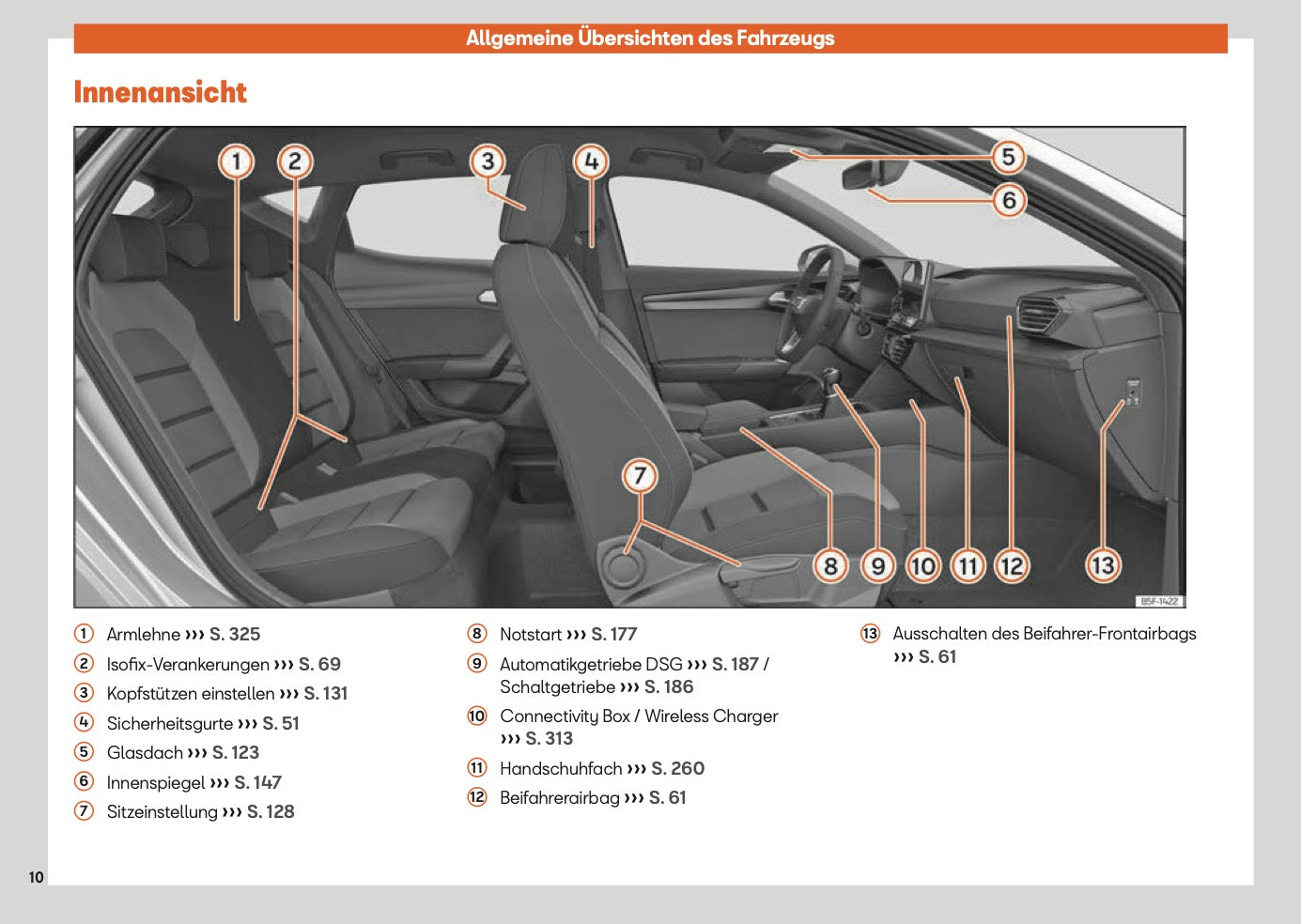 Allgemeine Übersichten des Fahrzeugs

Innenansicht

1 2 3 4 5 6 7 8 9 10 11 12 13

B5F-1422

1 Armlehne ››› S. 325
2 Isofix-Verankerungen ››› S. 69
3 Kopfstützen einstellen ››› S. 131
4 Sicherheitsgurte ››› S. 51
5 Glasdach ››› S. 123
6 Innenspiegel ››› S. 147
7 Sitzeinstellung ››› S. 128

8 Notstart ››› S. 177
9 Automatikgetriebe DSG ››› S. 187 / Schaltgetriebe ››› S. 186
10 Connectivity Box / Wireless Charger ››› S. 313
11 Handschuhfach ››› S. 260
12 Beifahrerairbag ››› S. 61

13 Ausschalten des Beifahrer-Frontairbags ››› S. 61

10