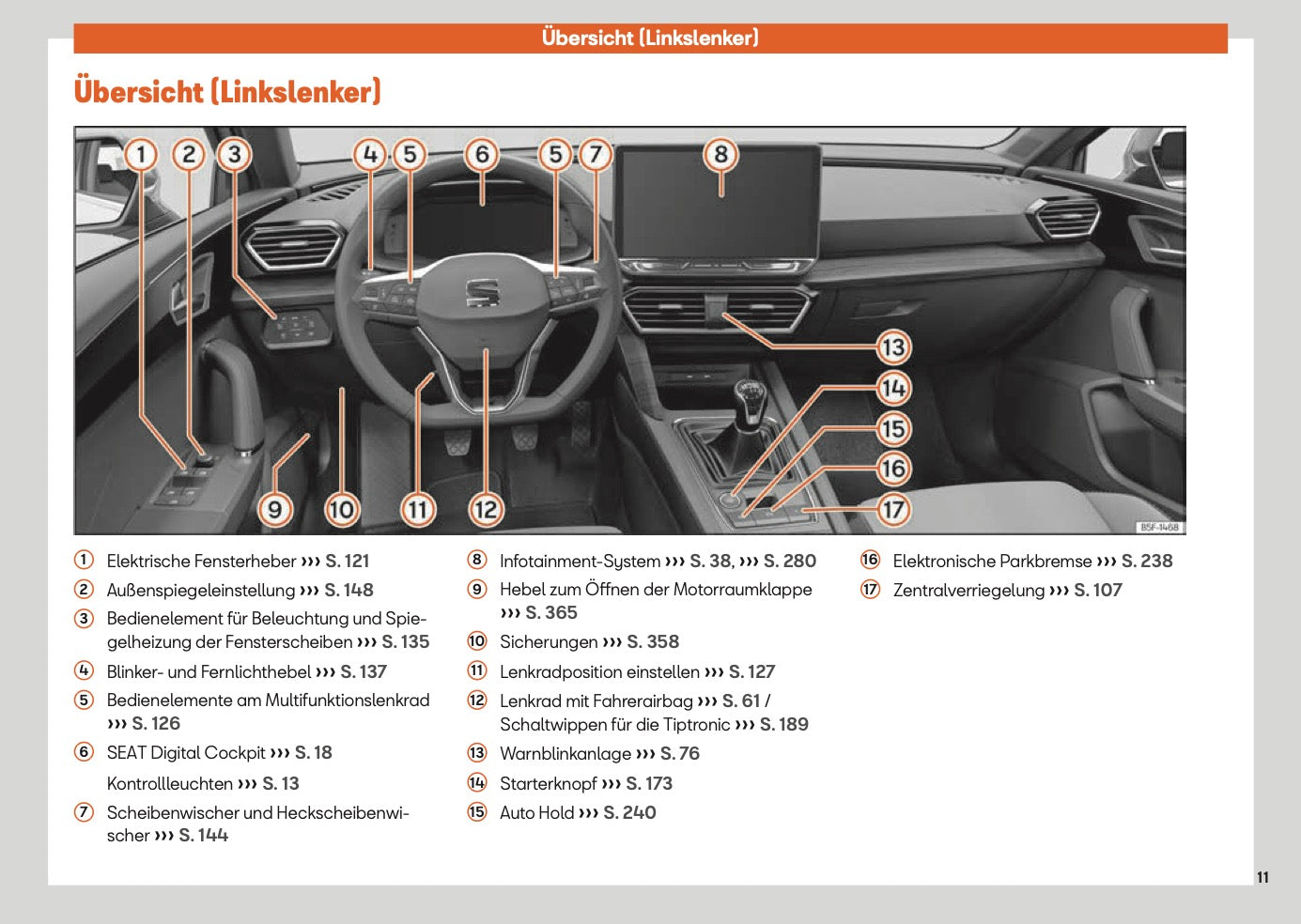 Übersicht (Linkslenker)

Übersicht (Linkslenker)

1 2 3 4 5 6 5 7 8

13

14

15

16

17

9 10 11 12

B5F-1468

1 Elektrische Fensterheber ››› S. 121

2 Außenspiegeleinstellung ››› S. 148

3 Bedienelement für Beleuchtung und Spiegelheizung der Fensterscheiben ››› S. 135

4 Blinker- und Fernlichthebel ››› S. 137

5 Bedienelemente am Multifunktionslenkrad ››› S. 126

6 SEAT Digital Cockpit ››› S. 18

Kontrollleuchten ››› S. 13

7 Scheibenwischer und Heckscheibenwischer ››› S. 144

8 Infotainment-System ››› S. 38, ››› S. 280

9 Hebel zum Öffnen der Motorraumklappe ››› S. 365

10 Sicherungen ››› S. 358

11 Lenkradposition einstellen ››› S. 127

12 Lenkrad mit Fahrerairbag ››› S. 61 / Schaltwippen für die Tiptronic ››› S. 189

13 Warnblinkanlage ››› S. 76

14 Starterknopf ››› S. 173

15 Auto Hold ››› S. 240

16 Elektronische Parkbremse ››› S. 238

17 Zentralverriegelung ››› S. 107

11