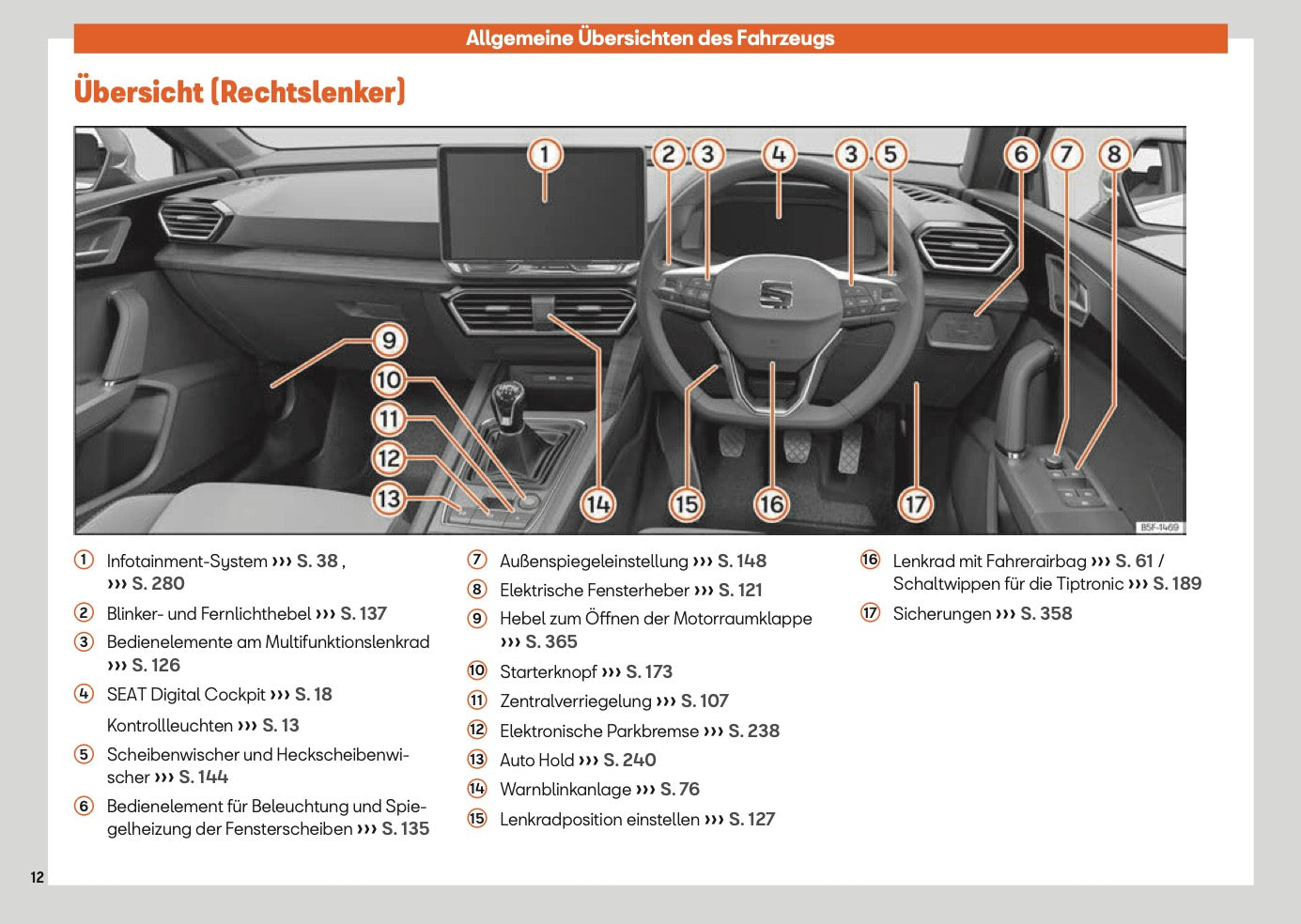 Allgemeine Übersichten des Fahrzeugs

Übersicht (Rechtslenker)

1 2 3 4 3 5 6 7 8
9
10
11
12
13
14 15 16 17
B5F-1469

1 Infotainment-System ››› S. 38 , ››› S. 280
2 Blinker- und Fernlichthebel ››› S. 137
3 Bedienelemente am Multifunktionslenkrad ››› S. 126
4 SEAT Digital Cockpit ››› S. 18
Kontrollleuchten ››› S. 13
5 Scheibenwischer und Heckscheibenwischer ››› S. 144
6 Bedienelement für Beleuchtung und Spiegelheizung der Fensterscheiben ››› S. 135

7 Außenspiegeleinstellung ››› S. 148
8 Elektrische Fensterheber ››› S. 121
9 Hebel zum Öffnen der Motorraumklappe ››› S. 365
10 Starterknopf ››› S. 173
11 Zentralverriegelung ››› S. 107
12 Elektronische Parkbremse ››› S. 238
13 Auto Hold ››› S. 240
14 Warnblinkanlage ››› S. 76
15 Lenkradposition einstellen ››› S. 127

16 Lenkrad mit Fahrerairbag ››› S. 61 / Schaltwippen für die Tiptronic ››› S. 189
17 Sicherungen ››› S. 358

12