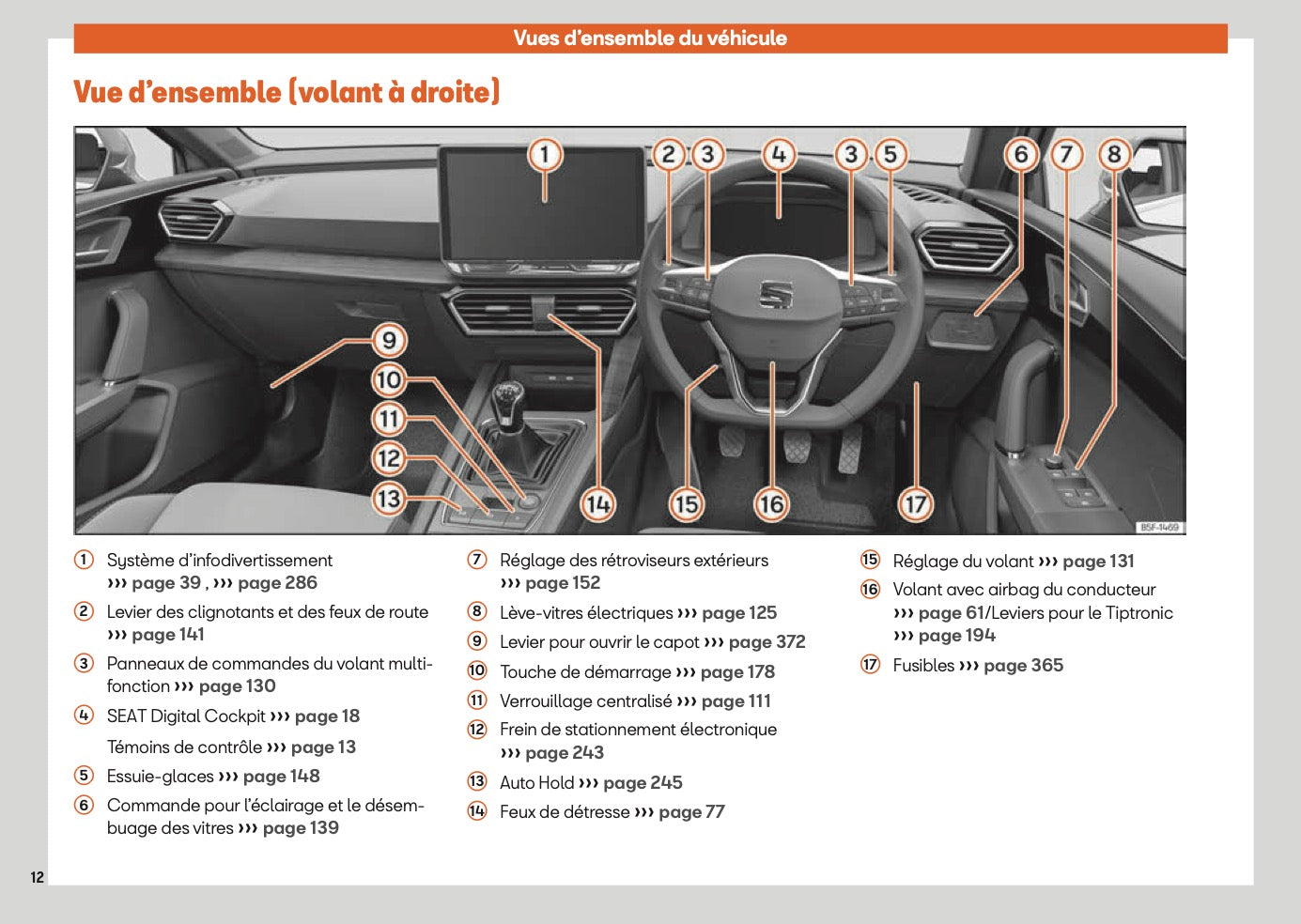 Vues d'ensemble du véhicule

Vue d'ensemble (volant à droite)

1 2 3 4 3 5 6 7 8
9
10
11
12
13
14 15 16 17
B5F-1469

1 Système d'infodivertissement ››› page 39 , ››› page 286

2 Levier des clignotants et des feux de route ››› page 141

3 Panneaux de commandes du volant multifonction ››› page 130

4 SEAT Digital Cockpit ››› page 18

Témoins de contrôle ››› page 13

5 Essuie-glaces ››› page 148

6 Commande pour l'éclairage et le désembuage des vitres ››› page 139

7 Réglage des rétroviseurs extérieurs ››› page 152

8 Lève-vitres électriques ››› page 125

9 Levier pour ouvrir le capot ››› page 372

10 Touche de démarrage ››› page 178

11 Verrouillage centralisé ››› page 111

12 Frein de stationnement électronique ››› page 243

13 Auto Hold ››› page 245

14 Feux de détresse ››› page 77

15 Réglage du volant ››› page 131

16 Volant avec airbag du conducteur ››› page 61/Leviers pour le Tiptronic ››› page 194

17 Fusibles ››› page 365

12