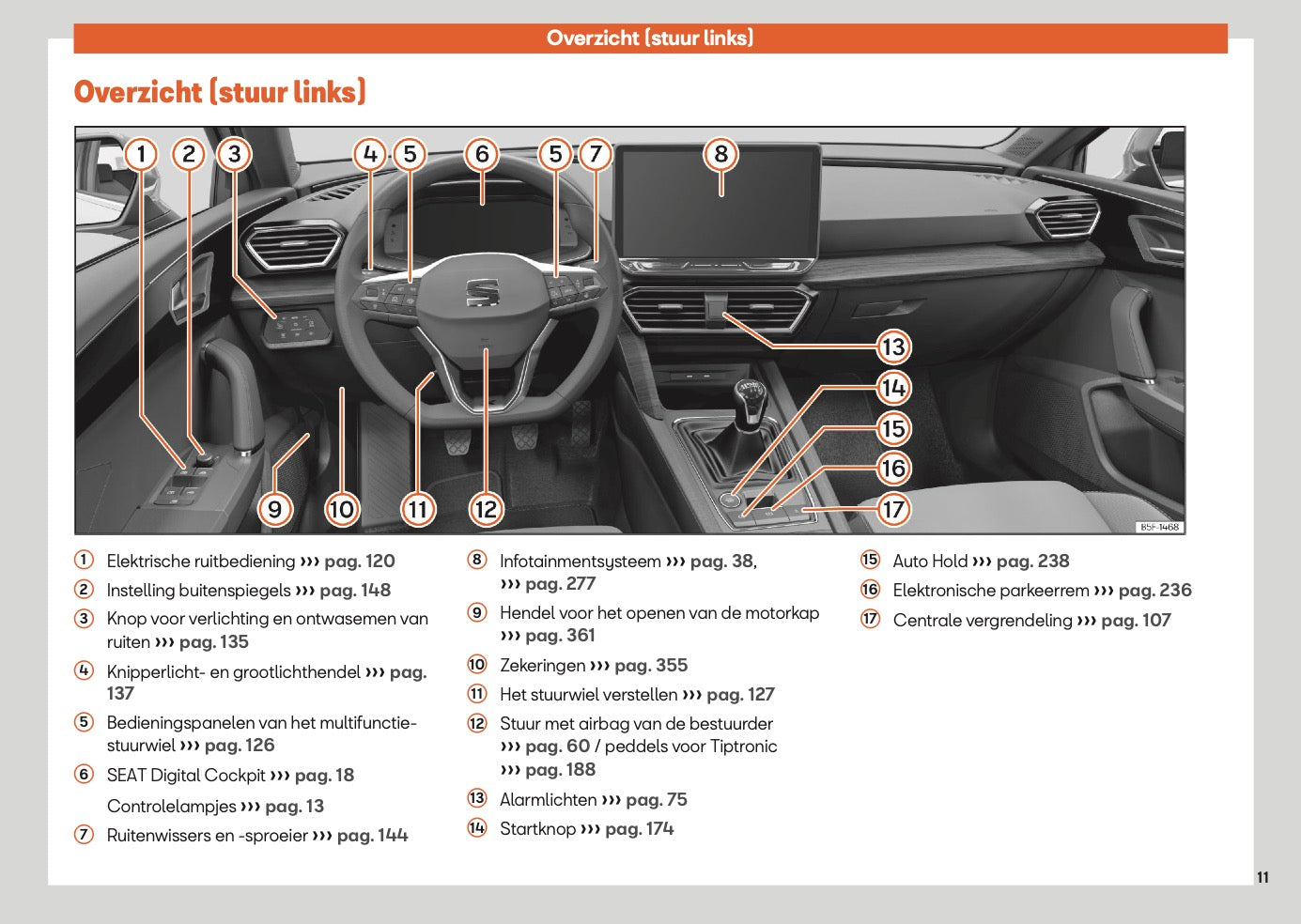 Overzicht (stuur links)

Overzicht (stuur links)

1 2 3 4 5 6 5 7 8

13
14
15
16
17

9 10 11 12

B5F-1468

1 Elektrische ruitbediening ››› pag. 120

2 Instelling buitenspiegels ››› pag. 148

3 Knop voor verlichting en ontwasemen van ruiten ››› pag. 135

4 Knipperlicht- en grootlichthendel ››› pag. 137

5 Bedieningspanelen van het multifunctiestuurwiel ››› pag. 126

6 SEAT Digital Cockpit ››› pag. 18

Controlelampjes ››› pag. 13

7 Ruitenwissers en -sproeier ››› pag. 144

8 Infotainmentsysteem ››› pag. 38, ››› pag. 277

9 Hendel voor het openen van de motorkap ››› pag. 361

10 Zekeringen ››› pag. 355

11 Het stuurwiel verstellen ››› pag. 127

12 Stuur met airbag van de bestuurder ››› pag. 60 / peddels voor Tiptronic ››› pag. 188

13 Alarmlichten ››› pag. 75

14 Startknop ››› pag. 174

15 Auto Hold ››› pag. 238

16 Elektronische parkeerrem ››› pag. 236

17 Centrale vergrendeling ››› pag. 107

11