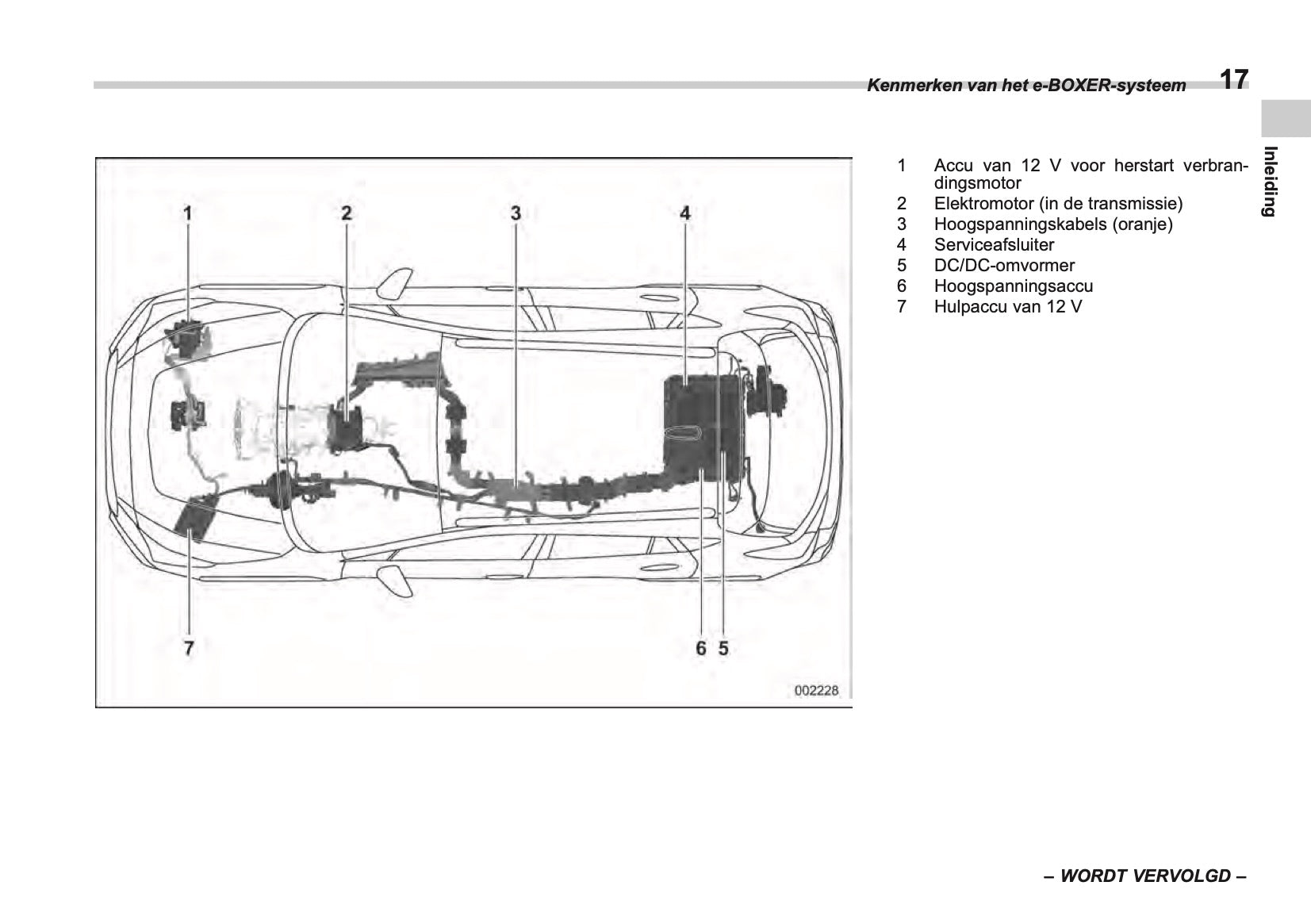 Kenmerken van het e-BOXER-systeem 17

Inleiding

1 2 3 4

7 6 5

002228

1 Accu van 12 V voor herstart verbrandingsmotor
2 Elektromotor (in de transmissie)
3 Hoogspanningskabels (oranje)
4 Serviceafsluiter
5 DC/DC-omvormer
6 Hoogspanningsaccu
7 Hulpaccu van 12 V

– WORDT VERVOLGD –