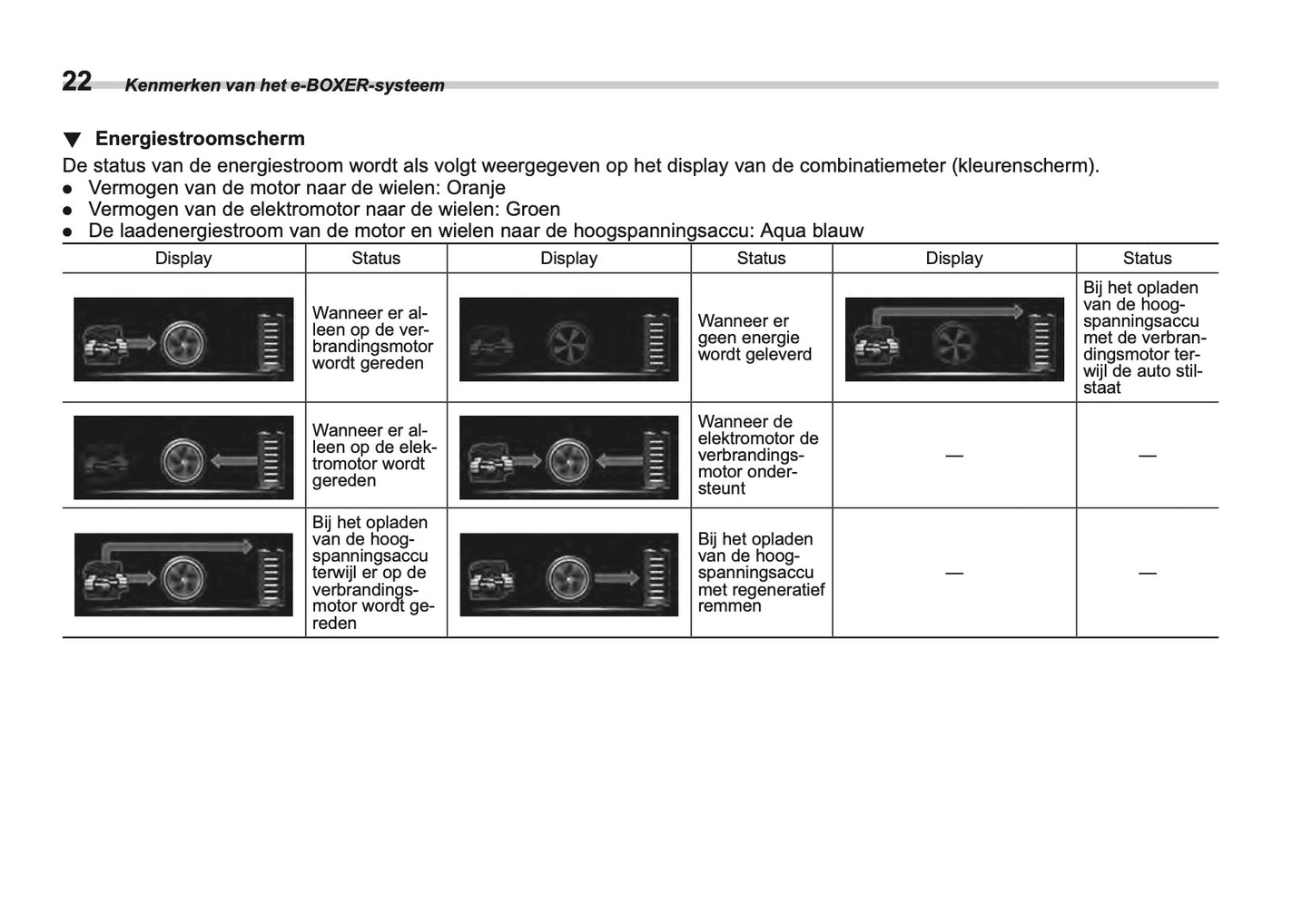 22 Kenmerken van het e-BOXER-systeem

▼ Energiestroomscherm

De status van de energiestroom wordt als volgt weergegeven op het display van de combinatiemeter (kleurenscherm).

● Vermogen van de motor naar de wielen: Oranje
● Vermogen van de elektromotor naar de wielen: Groen
● De laadenergiestroom van de motor en wielen naar de hoogspanningsaccu: Aqua blauw

| Display | Status | Display | Status | Display | Status |
|---|---|---|---|---|---|
| | Wanneer er alleen op de verbrandingsmotor wordt gereden | | Wanneer er geen energie wordt geleverd | | Bij het opladen van de hoogspanningsaccu met de verbrandingsmotor terwijl de auto stilstaat |
| | Wanneer er alleen op de elektromotor wordt gereden | | Wanneer de elektromotor de verbrandingsmotor ondersteunt | — | — |
| | Bij het opladen van de hoogspanningsaccu terwijl er op de verbrandingsmotor wordt gereden | | Bij het opladen van de hoogspanningsaccu met regeneratief remmen | — | — |