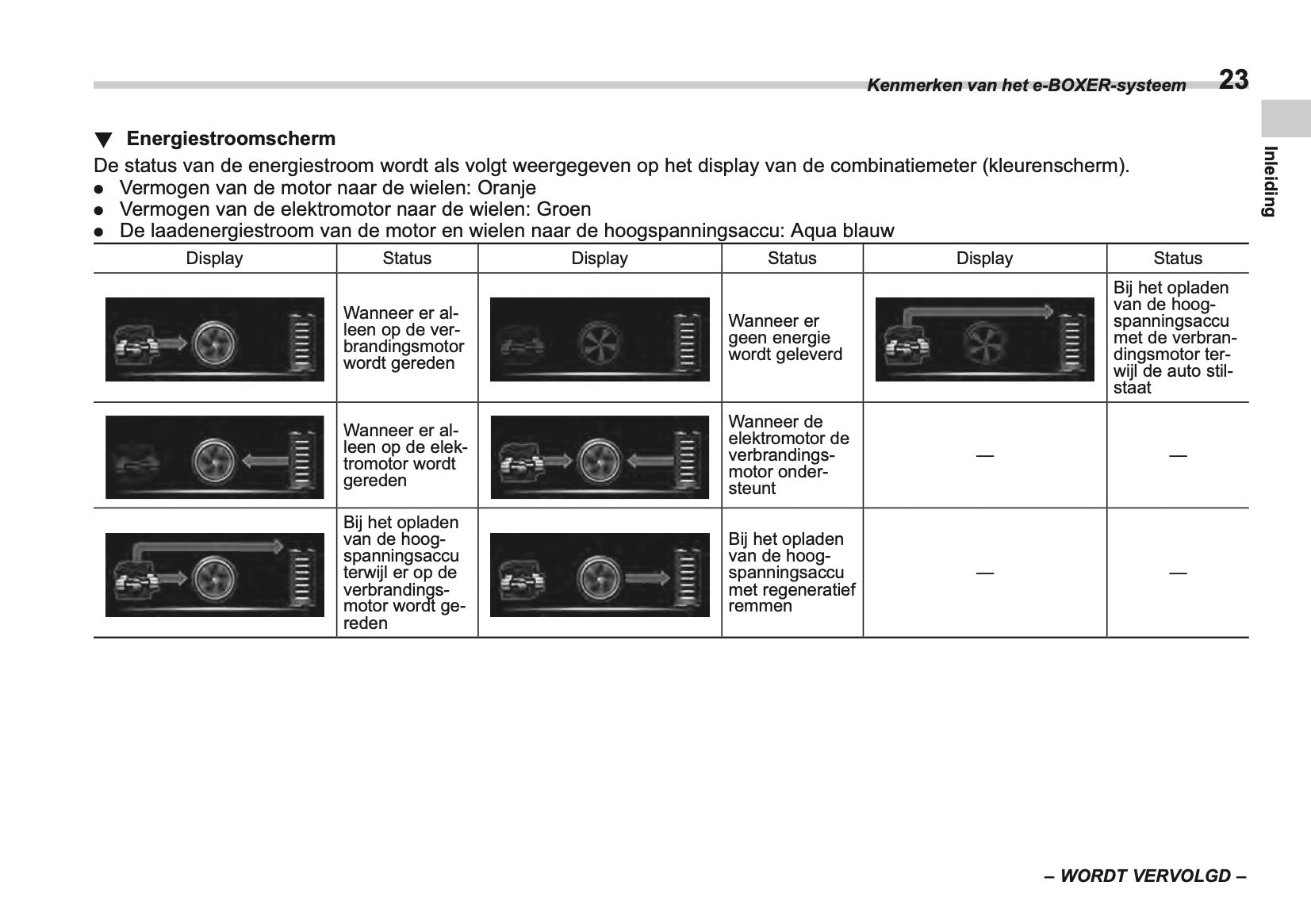 Kenmerken van het e-BOXER-systeem 23

Inleiding

▼ Energiestroomscherm

De status van de energiestroom wordt als volgt weergegeven op het display van de combinatiemeter (kleurenscherm).
● Vermogen van de motor naar de wielen: Oranje
● Vermogen van de elektromotor naar de wielen: Groen
● De laadenergiestroom van de motor en wielen naar de hoogspanningsaccu: Aqua blauw

| Display | Status | Display | Status | Display | Status |
|---|---|---|---|---|---|
| | Wanneer er alleen op de verbrandingsmotor wordt gereden | | Wanneer er geen energie wordt geleverd | | Bij het opladen van de hoogspanningsaccu met de verbrandingsmotor terwijl de auto stilstaat |
| | Wanneer er alleen op de elektromotor wordt gereden | | Wanneer de elektromotor de verbrandingsmotor ondersteunt | — | — |
| | Bij het opladen van de hoogspanningsaccu terwijl er op de verbrandingsmotor wordt gereden | | Bij het opladen van de hoogspanningsaccu met regeneratief remmen | — | — |

– WORDT VERVOLGD –