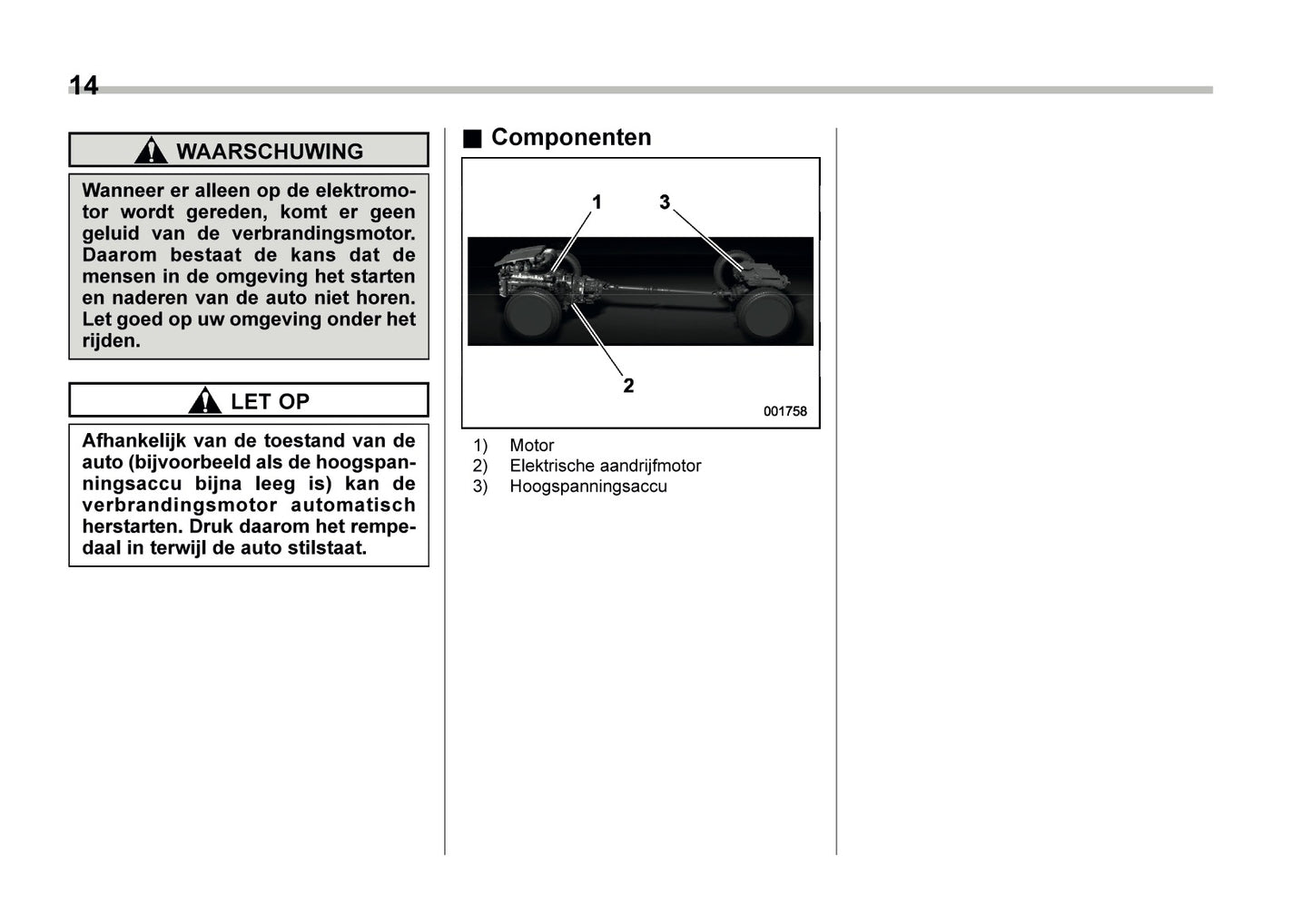 14

WAARSCHUWING

Wanneer er alleen op de elektromotor wordt gereden, komt er geen geluid van de verbrandingsmotor. Daarom bestaat de kans dat de mensen in de omgeving het starten en naderen van de auto niet horen. Let goed op uw omgeving onder het rijden.

LET OP

Afhankelijk van de toestand van de auto (bijvoorbeeld als de hoogspanningsaccu bijna leeg is) kan de verbrandingsmotor automatisch herstarten. Druk daarom het rempedaal in terwijl de auto stilstaat.

■ Componenten

1
3
2
001758

1) Motor
2) Elektrische aandrijfmotor
3) Hoogspanningsaccu