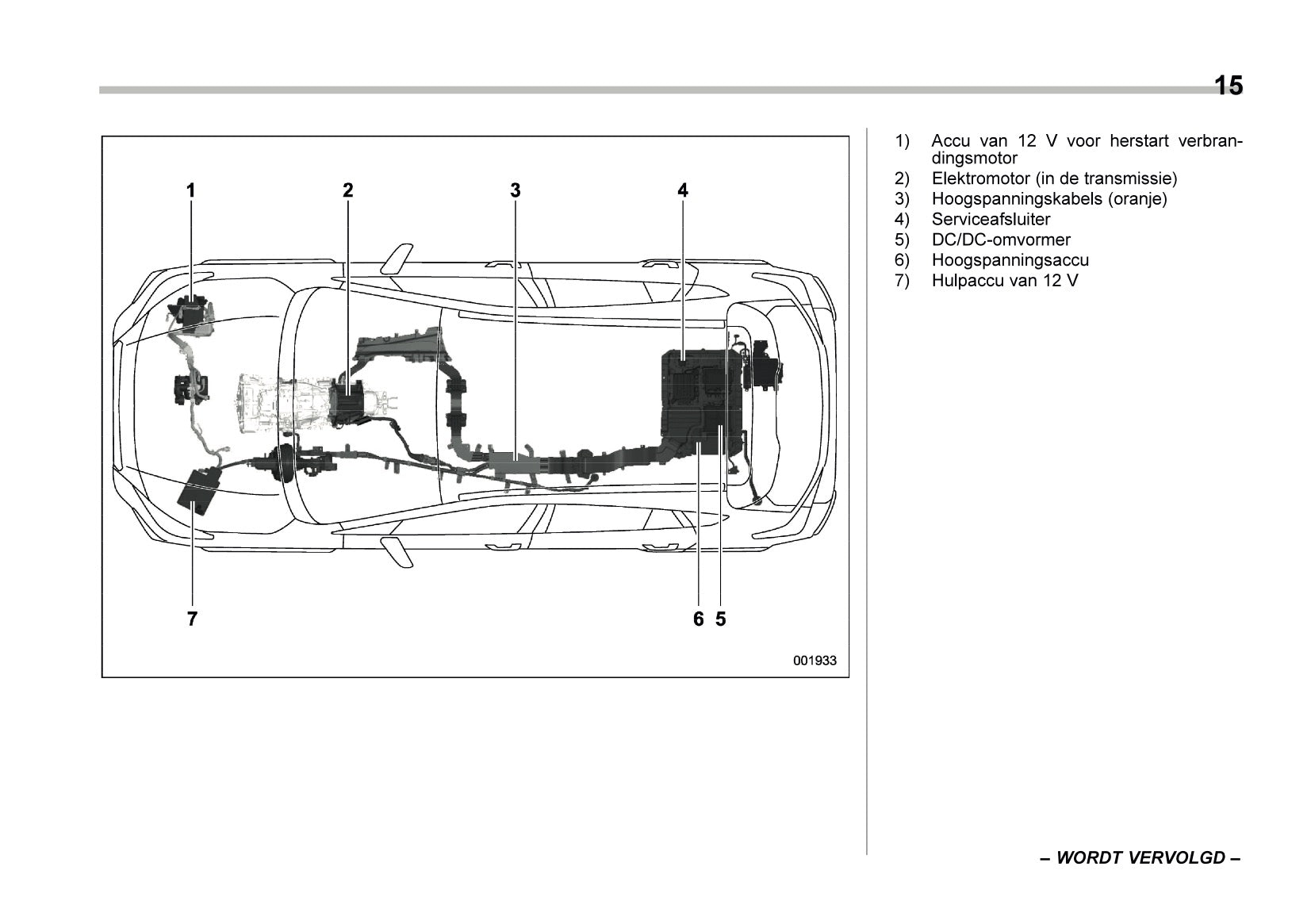 15

1 2 3 4

7 6 5

001933

1) Accu van 12 V voor herstart verbrandingsmotor
2) Elektromotor (in de transmissie)
3) Hoogspanningskabels (oranje)
4) Serviceafsluiter
5) DC/DC-omvormer
6) Hoogspanningsaccu
7) Hulpaccu van 12 V

– WORDT VERVOLGD –