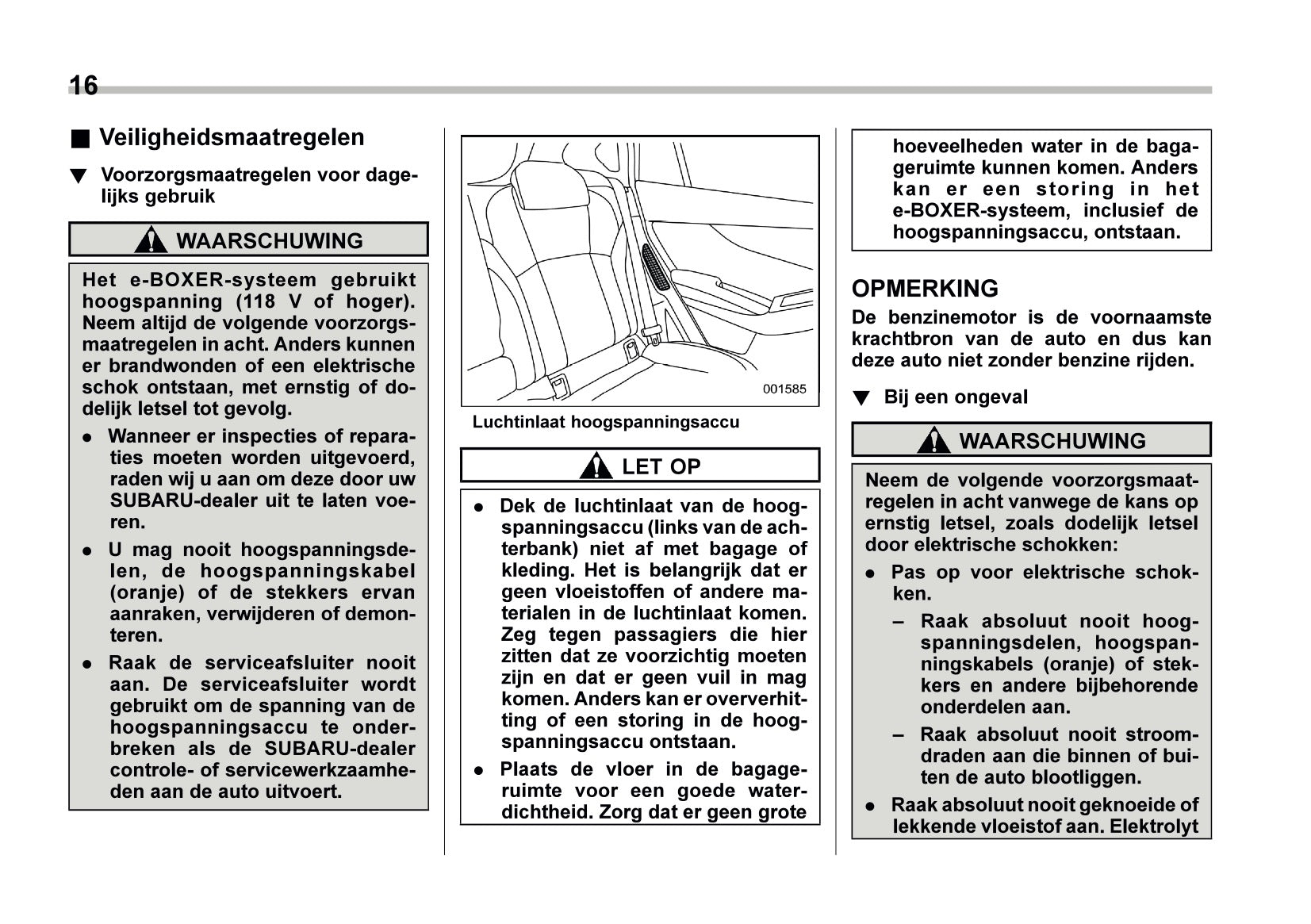 16

■ Veiligheidsmaatregelen

▼ Voorzorgsmaatregelen voor dagelijks gebruik

WAARSCHUWING

Het e-BOXER-systeem gebruikt hoogspanning (118 V of hoger). Neem altijd de volgende voorzorgsmaatregelen in acht. Anders kunnen er brandwonden of een elektrische schok ontstaan, met ernstig of dodelijk letsel tot gevolg.

● Wanneer er inspecties of reparaties moeten worden uitgevoerd, raden wij u aan om deze door uw SUBARU-dealer uit te laten voeren.

● U mag nooit hoogspanningsdelen, de hoogspanningskabel (oranje) of de stekkers ervan aanraken, verwijderen of demonteren.

● Raak de serviceafsluiter nooit aan. De serviceafsluiter wordt gebruikt om de spanning van de hoogspanningsaccu te onderbreken als de SUBARU-dealer controle- of servicewerkzaamheden aan de auto uitvoert.

001585

Luchtinlaat hoogspanningsaccu

LET OP

● Dek de luchtinlaat van de hoogspanningsaccu (links van de achterbank) niet af met bagage of kleding. Het is belangrijk dat er geen vloeistoffen of andere materialen in de luchtinlaat komen. Zeg tegen passagiers die hier zitten dat ze voorzichtig moeten zijn en dat er geen vuil in mag komen. Anders kan er oververhitting of een storing in de hoogspanningsaccu ontstaan.

● Plaats de vloer in de bagageruimte voor een goede waterdichtheid. Zorg dat er geen grote hoeveelheden water in de bagageruimte kunnen komen. Anders kan er een storing in het e-BOXER-systeem, inclusief de hoogspanningsaccu, ontstaan.

OPMERKING

De benzinemotor is de voornaamste krachtbron van de auto en dus kan deze auto niet zonder benzine rijden.

▼ Bij een ongeval

WAARSCHUWING

Neem de volgende voorzorgsmaatregelen in acht vanwege de kans op ernstig letsel, zoals dodelijk letsel door elektrische schokken:

● Pas op voor elektrische schokken.

– Raak absoluut nooit hoogspanningsdelen, hoogspanningskabels (oranje) of stekkers en andere bijbehorende onderdelen aan.

– Raak absoluut nooit stroomdraden aan die binnen of buiten de auto blootliggen.

● Raak absoluut nooit geknoeide of lekkende vloeistof aan. Elektrolyt