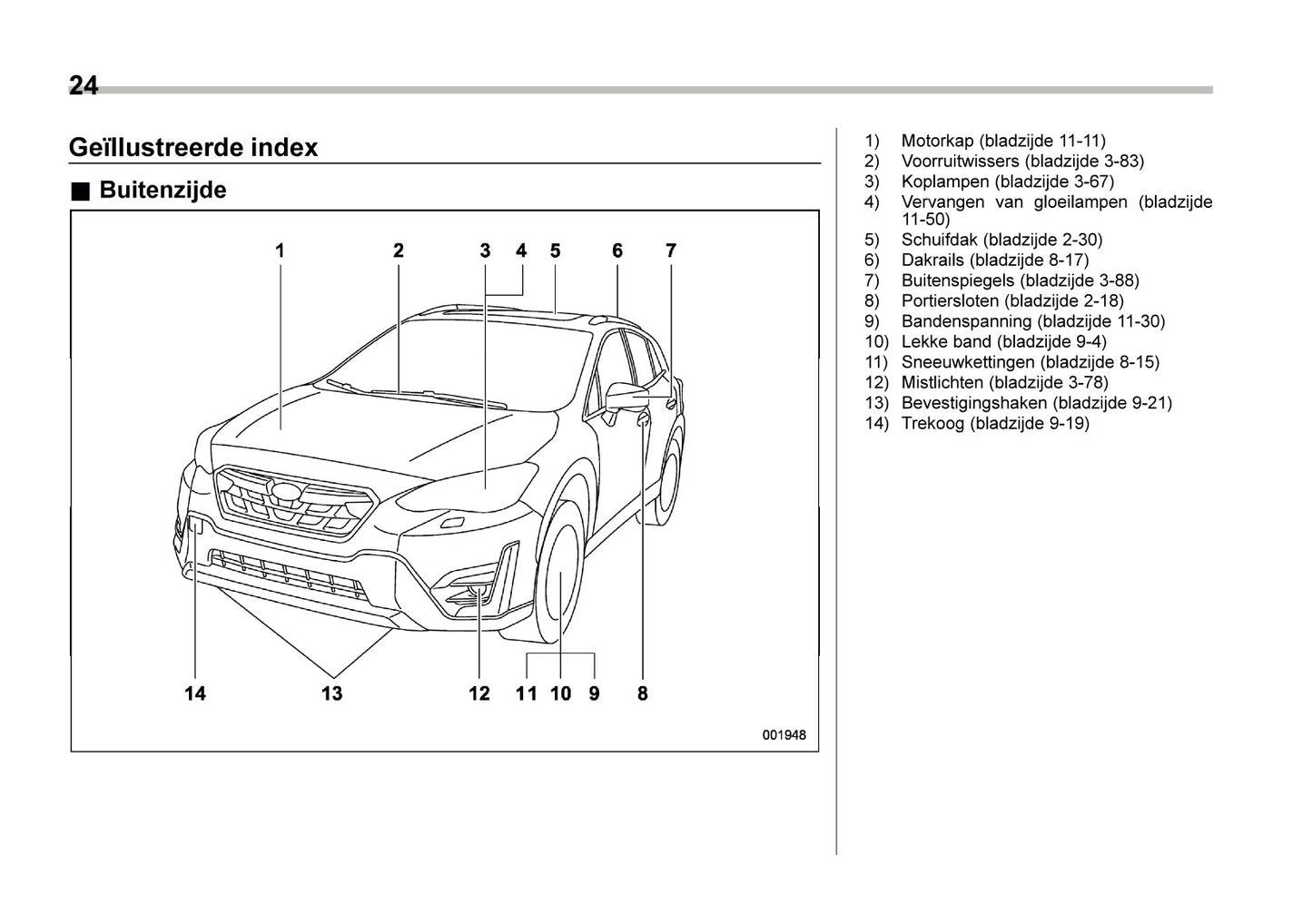 24

Geïllustreerde index

■ Buitenzijde

1 2 3 4 5 6 7

14 13 12 11 10 9 8

001948

1) Motorkap (bladzijde 11-11)
2) Voorruitwissers (bladzijde 3-83)
3) Koplampen (bladzijde 3-67)
4) Vervangen van gloeilampen (bladzijde 11-50)
5) Schuifdak (bladzijde 2-30)
6) Dakrails (bladzijde 8-17)
7) Buitenspiegels (bladzijde 3-88)
8) Portiersloten (bladzijde 2-18)
9) Bandenspanning (bladzijde 11-30)
10) Lekke band (bladzijde 9-4)
11) Sneeuwkettingen (bladzijde 8-15)
12) Mistlichten (bladzijde 3-78)
13) Bevestigingshaken (bladzijde 9-21)
14) Trekoog (bladzijde 9-19)