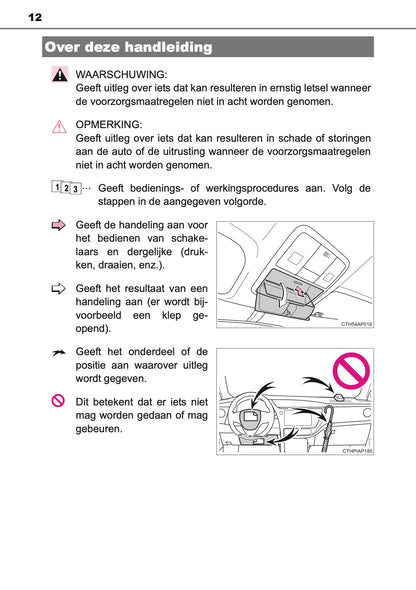 12

Over deze handleiding

WAARSCHUWING:
Geeft uitleg over iets dat kan resulteren in ernstig letsel wanneer de voorzorgsmaatregelen niet in acht worden genomen.

OPMERKING:
Geeft uitleg over iets dat kan resulteren in schade of storingen aan de auto of de uitrusting wanneer de voorzorgsmaatregelen niet in acht worden genomen.

1 2 3 ··· Geeft bedienings- of werkingsprocedures aan. Volg de stappen in de aangegeven volgorde.

Geeft de handeling aan voor het bedienen van schakelaars en dergelijke (drukken, draaien, enz.).

Geeft het resultaat van een handeling aan (er wordt bijvoorbeeld een klep geopend).

CTH54AP018

Geeft het onderdeel of de positie aan waarover uitleg wordt gegeven.

Dit betekent dat er iets niet mag worden gedaan of mag gebeuren.

CTHPIAP185