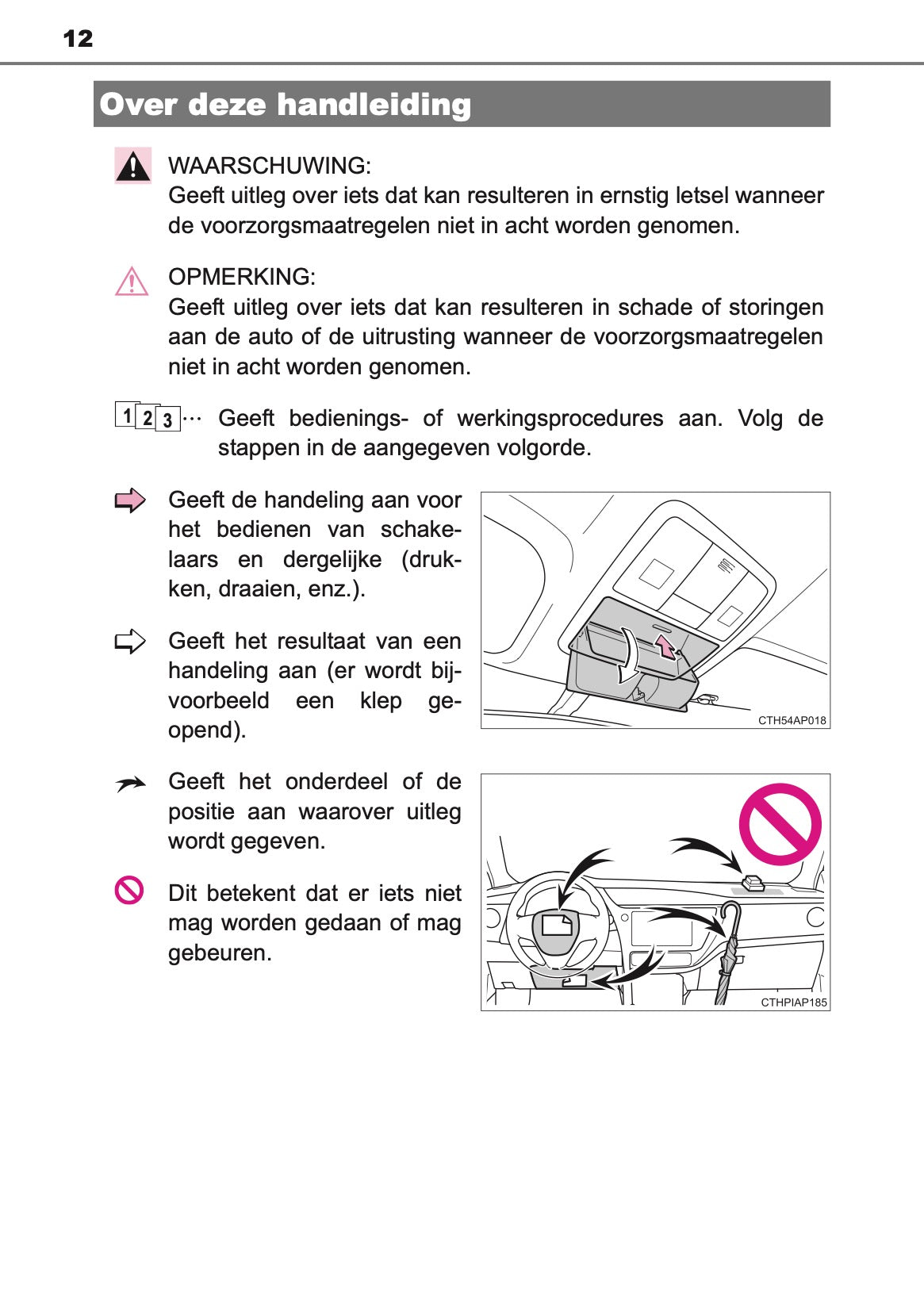 12

Over deze handleiding

WAARSCHUWING:
Geeft uitleg over iets dat kan resulteren in ernstig letsel wanneer de voorzorgsmaatregelen niet in acht worden genomen.

OPMERKING:
Geeft uitleg over iets dat kan resulteren in schade of storingen aan de auto of de uitrusting wanneer de voorzorgsmaatregelen niet in acht worden genomen.

1 2 3 ··· Geeft bedienings- of werkingsprocedures aan. Volg de stappen in de aangegeven volgorde.

Geeft de handeling aan voor het bedienen van schakelaars en dergelijke (drukken, draaien, enz.).

Geeft het resultaat van een handeling aan (er wordt bijvoorbeeld een klep geopend).

CTH54AP018

Geeft het onderdeel of de positie aan waarover uitleg wordt gegeven.

Dit betekent dat er iets niet mag worden gedaan of mag gebeuren.

CTHPIAP185