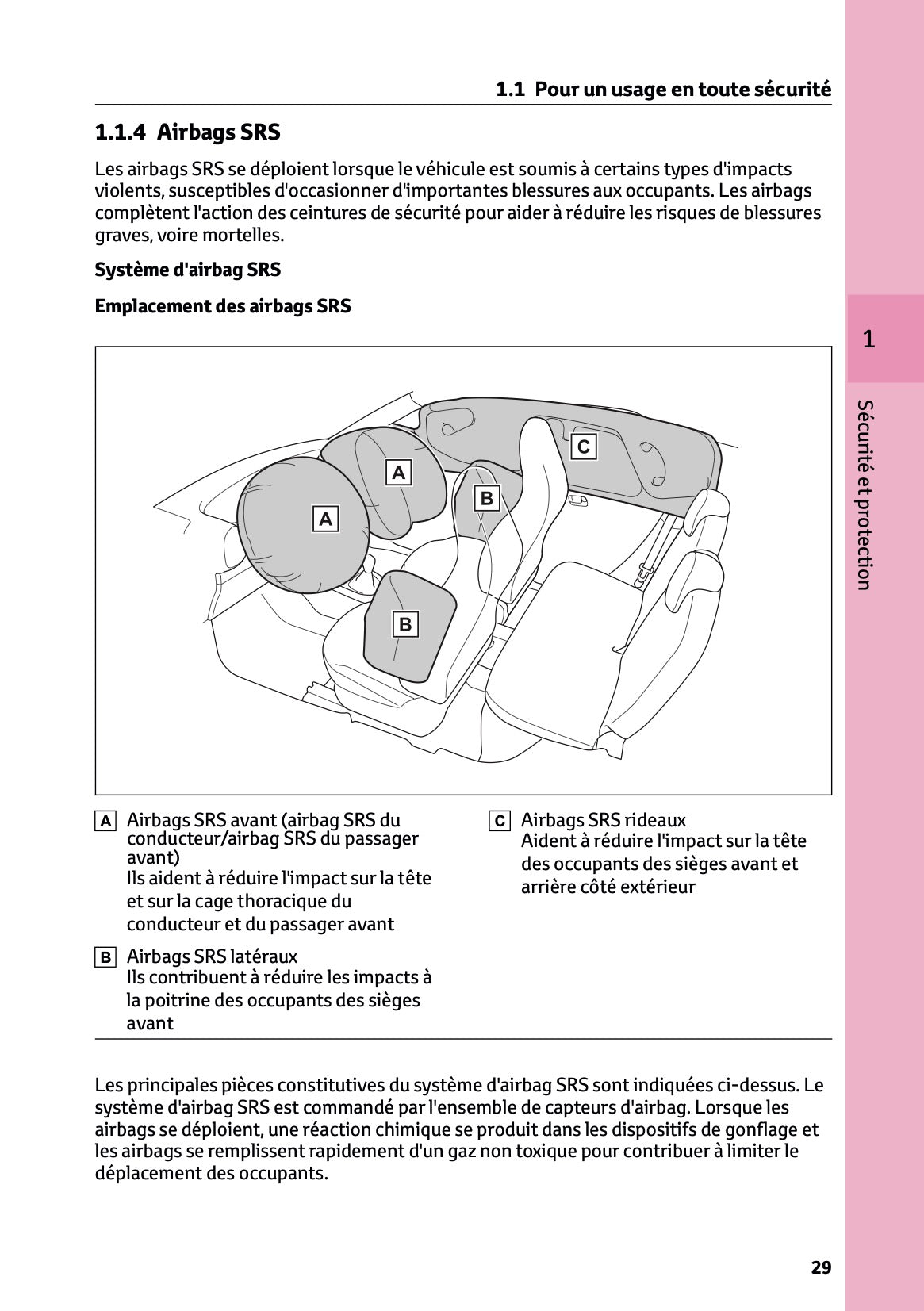 1.1 Pour un usage en toute sécurité

1.1.4 Airbags SRS

Les airbags SRS se déploient lorsque le véhicule est soumis à certains types d'impacts violents, susceptibles d'occasionner d'importantes blessures aux occupants. Les airbags complètent l'action des ceintures de sécurité pour aider à réduire les risques de blessures graves, voire mortelles.

Système d'airbag SRS

Emplacement des airbags SRS

1

Sécurité et protection

A
A
B
B
C

A Airbags SRS avant (airbag SRS du conducteur/airbag SRS du passager avant)
Ils aident à réduire l'impact sur la tête et sur la cage thoracique du conducteur et du passager avant

B Airbags SRS latéraux
Ils contribuent à réduire les impacts à la poitrine des occupants des sièges avant

C Airbags SRS rideaux
Aident à réduire l'impact sur la tête des occupants des sièges avant et arrière côté extérieur

Les principales pièces constitutives du système d'airbag SRS sont indiquées ci-dessus. Le système d'airbag SRS est commandé par l'ensemble de capteurs d'airbag. Lorsque les airbags se déploient, une réaction chimique se produit dans les dispositifs de gonflage et les airbags se remplissent rapidement d'un gaz non toxique pour contribuer à limiter le déplacement des occupants.

29