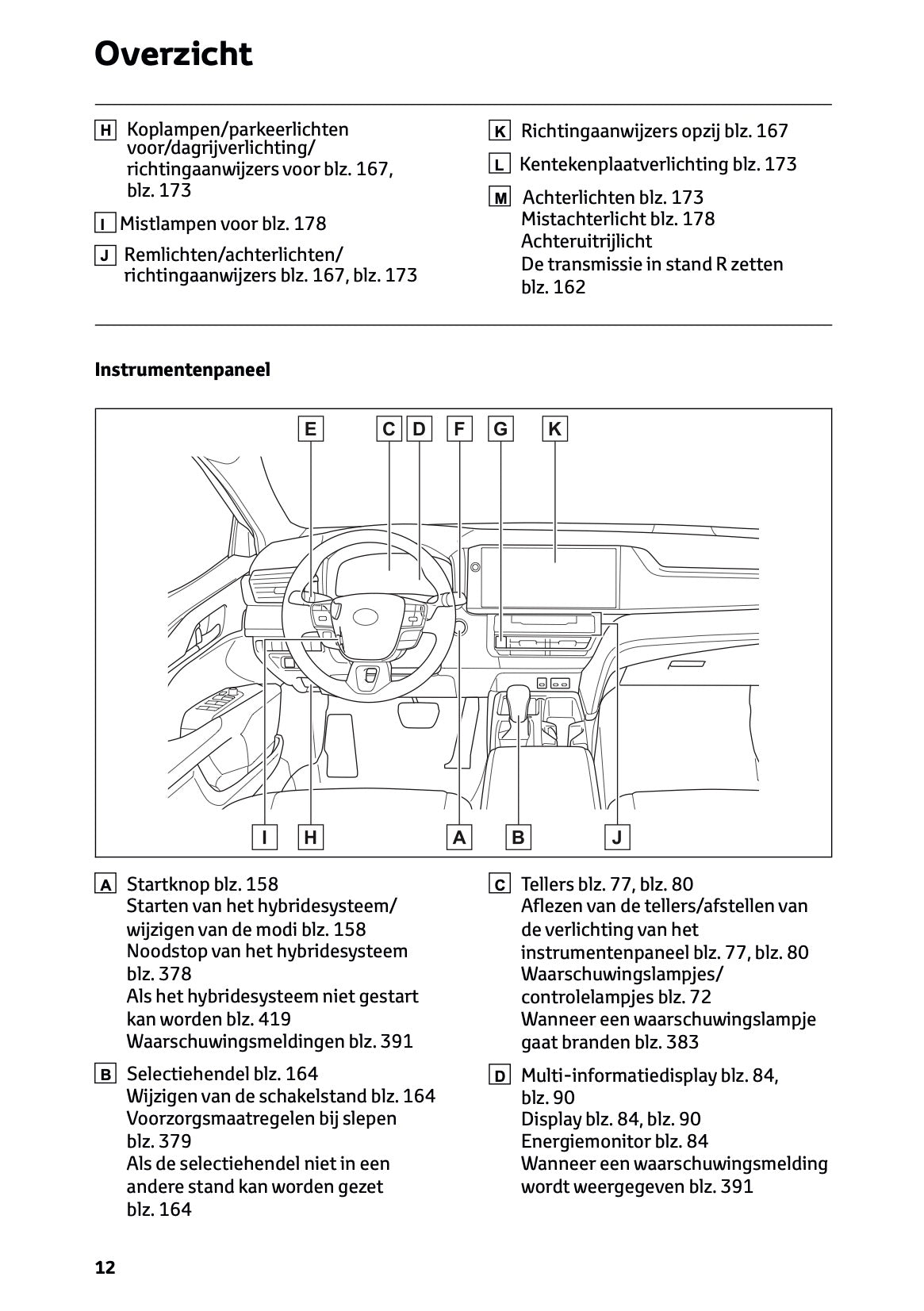 Overzicht

H Koplampen/parkeerlichten voor/dagrijverlichting/ richtingaanwijzers voor blz. 167, blz. 173

I Mistlampen voor blz. 178

J Remlichten/achterlichten/ richtingaanwijzers blz. 167, blz. 173

K Richtingaanwijzers opzij blz. 167

L Kentekenplaatverlichting blz. 173

M Achterlichten blz. 173
Mistachterlicht blz. 178
Achteruitrijlicht
De transmissie in stand R zetten blz. 162

Instrumentenpaneel

E C D F G K

I H A B J

A Startknop blz. 158
Starten van het hybridesysteem/ wijzigen van de modi blz. 158
Noodstop van het hybridesysteem blz. 378
Als het hybridesysteem niet gestart kan worden blz. 419
Waarschuwingsmeldingen blz. 391

B Selectiehendel blz. 164
Wijzigen van de schakelstand blz. 164
Voorzorgsmaatregelen bij slepen blz. 379
Als de selectiehendel niet in een andere stand kan worden gezet blz. 164

C Tellers blz. 77, blz. 80
Aflezen van de tellers/afstellen van de verlichting van het instrumentenpaneel blz. 77, blz. 80
Waarschuwingslampjes/ controlelampjes blz. 72
Wanneer een waarschuwingslampje gaat branden blz. 383

D Multi-informatiedisplay blz. 84, blz. 90
Display blz. 84, blz. 90
Energiemonitor blz. 84
Wanneer een waarschuwingsmelding wordt weergegeven blz. 391

12