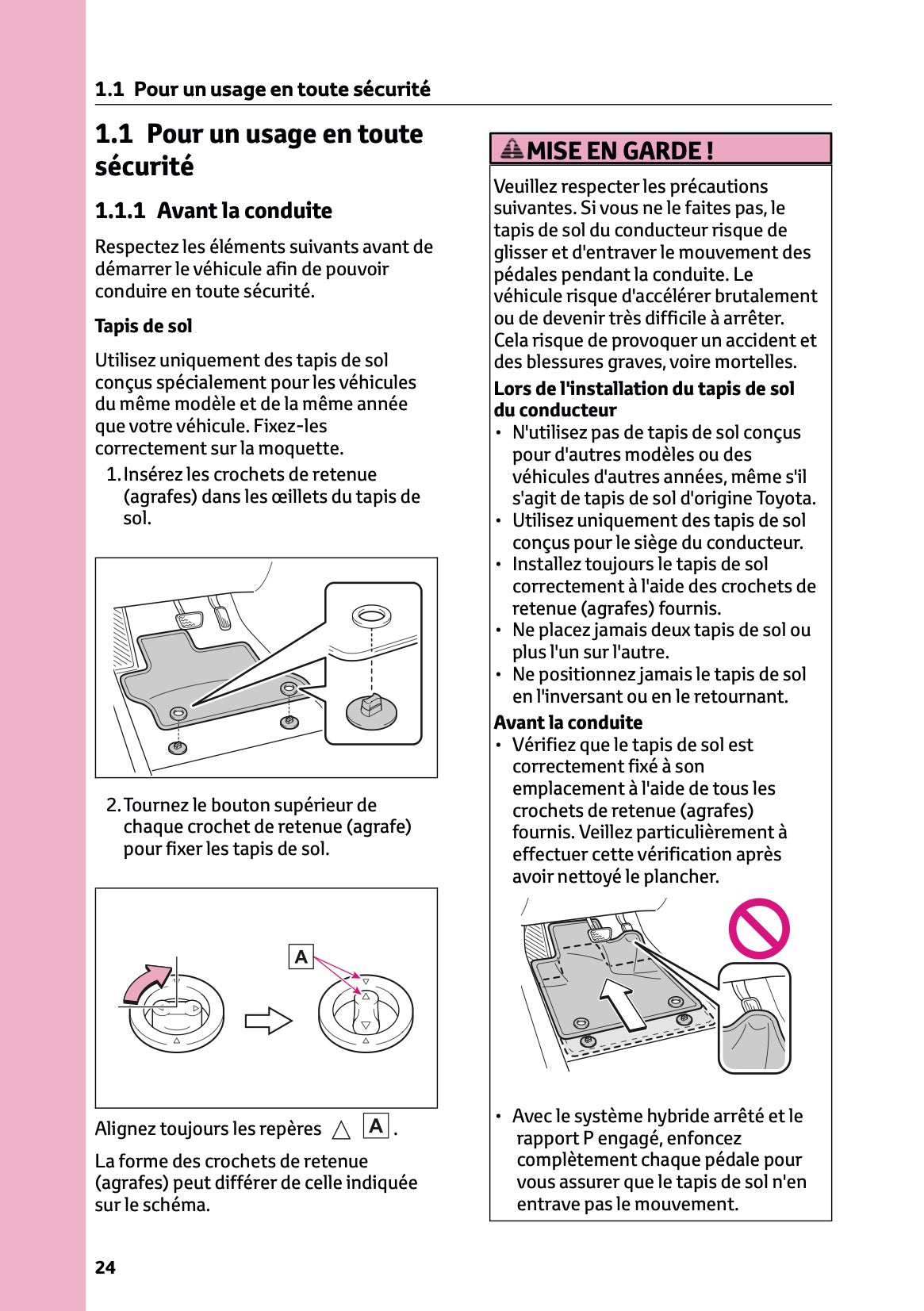 1.1 Pour un usage en toute sécurité

1.1 Pour un usage en toute sécurité

1.1.1 Avant la conduite

Respectez les éléments suivants avant de démarrer le véhicule afin de pouvoir conduire en toute sécurité.

Tapis de sol

Utilisez uniquement des tapis de sol conçus spécialement pour les véhicules du même modèle et de la même année que votre véhicule. Fixez-les correctement sur la moquette.

1. Insérez les crochets de retenue (agrafes) dans les œillets du tapis de sol.

2. Tournez le bouton supérieur de chaque crochet de retenue (agrafe) pour fixer les tapis de sol.

A

Alignez toujours les repères △ A.

La forme des crochets de retenue (agrafes) peut différer de celle indiquée sur le schéma.

MISE EN GARDE !

Veuillez respecter les précautions suivantes. Si vous ne le faites pas, le tapis de sol du conducteur risque de glisser et d'entraver le mouvement des pédales pendant la conduite. Le véhicule risque d'accélérer brutalement ou de devenir très difficile à arrêter. Cela risque de provoquer un accident et des blessures graves, voire mortelles.

Lors de l'installation du tapis de sol du conducteur

• N'utilisez pas de tapis de sol conçus pour d'autres modèles ou des véhicules d'autres années, même s'il s'agit de tapis de sol d'origine Toyota.
• Utilisez uniquement des tapis de sol conçus pour le siège du conducteur.
• Installez toujours le tapis de sol correctement à l'aide des crochets de retenue (agrafes) fournis.
• Ne placez jamais deux tapis de sol ou plus l'un sur l'autre.
• Ne positionnez jamais le tapis de sol en l'inversant ou en le retournant.

Avant la conduite

• Vérifiez que le tapis de sol est correctement fixé à son emplacement à l'aide de tous les crochets de retenue (agrafes) fournis. Veillez particulièrement à effectuer cette vérification après avoir nettoyé le plancher.

• Avec le système hybride arrêté et le rapport P engagé, enfoncez complètement chaque pédale pour vous assurer que le tapis de sol n'en entrave pas le mouvement.

24