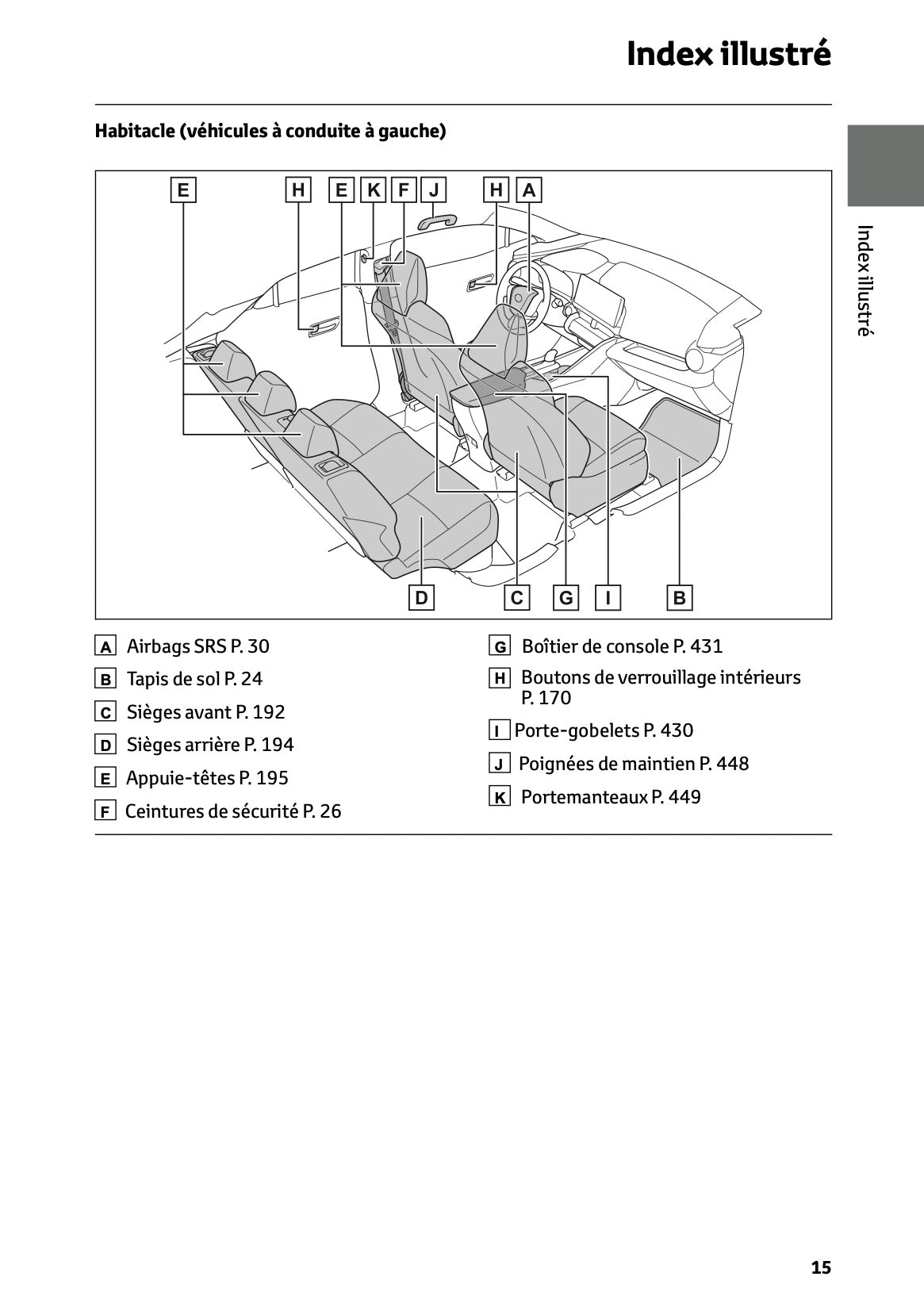 Index illustré

Habitacle (véhicules à conduite à gauche)

E H E K F J H A

D C G I B

A Airbags SRS P. 30

B Tapis de sol P. 24

C Sièges avant P. 192

D Sièges arrière P. 194

E Appuie-têtes P. 195

F Ceintures de sécurité P. 26

G Boîtier de console P. 431

H Boutons de verrouillage intérieurs P. 170

I Porte-gobelets P. 430

J Poignées de maintien P. 448

K Portemanteaux P. 449

Index illustré

15