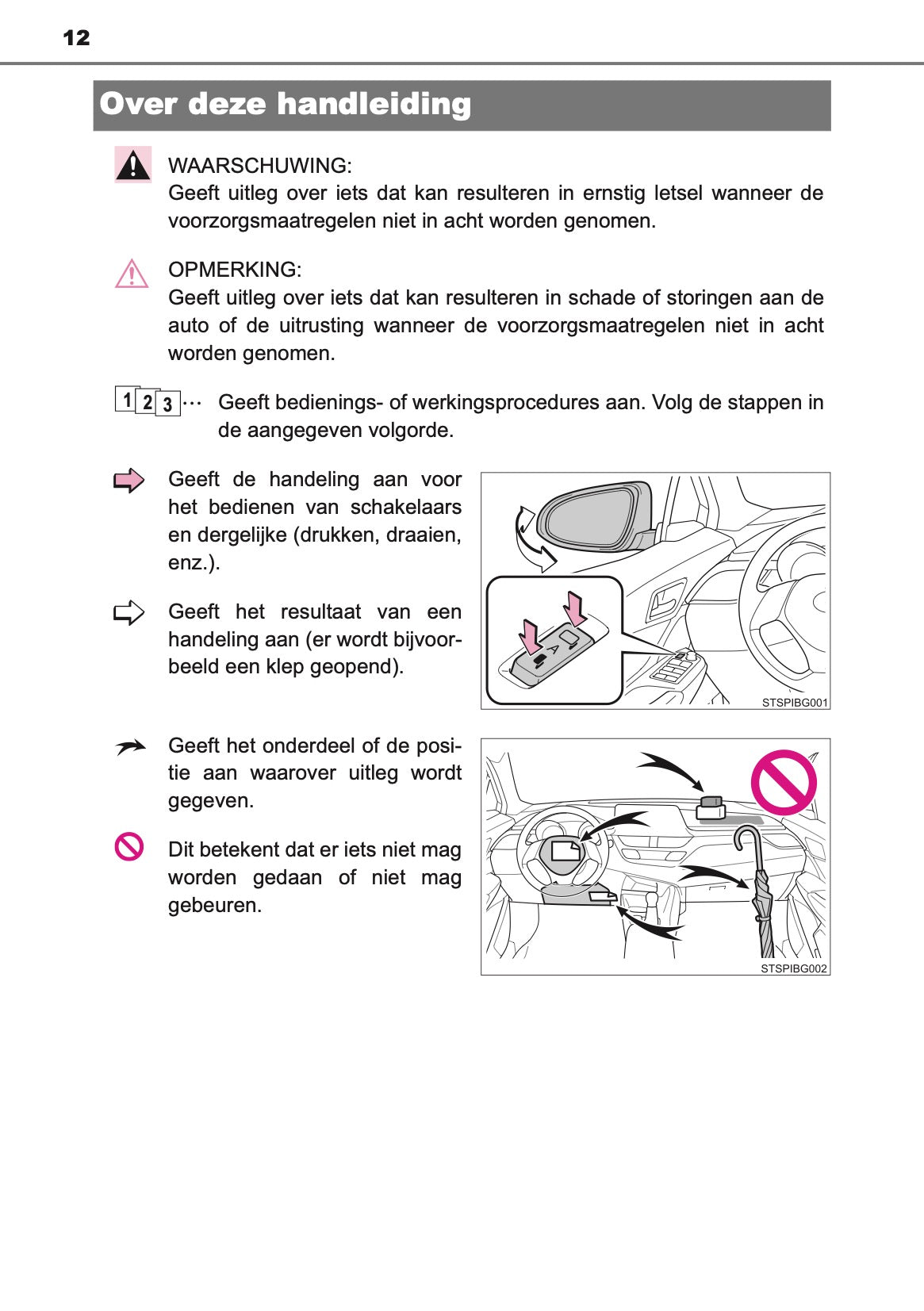 12

Over deze handleiding

WAARSCHUWING:
Geeft uitleg over iets dat kan resulteren in ernstig letsel wanneer de voorzorgsmaatregelen niet in acht worden genomen.

OPMERKING:
Geeft uitleg over iets dat kan resulteren in schade of storingen aan de auto of de uitrusting wanneer de voorzorgsmaatregelen niet in acht worden genomen.

1 2 3 ··· Geeft bedienings- of werkingsprocedures aan. Volg de stappen in de aangegeven volgorde.

Geeft de handeling aan voor het bedienen van schakelaars en dergelijke (drukken, draaien, enz.).

Geeft het resultaat van een handeling aan (er wordt bijvoorbeeld een klep geopend).

A

STSPIBG001

Geeft het onderdeel of de positie aan waarover uitleg wordt gegeven.

Dit betekent dat er iets niet mag worden gedaan of niet mag gebeuren.

STSPIBG002