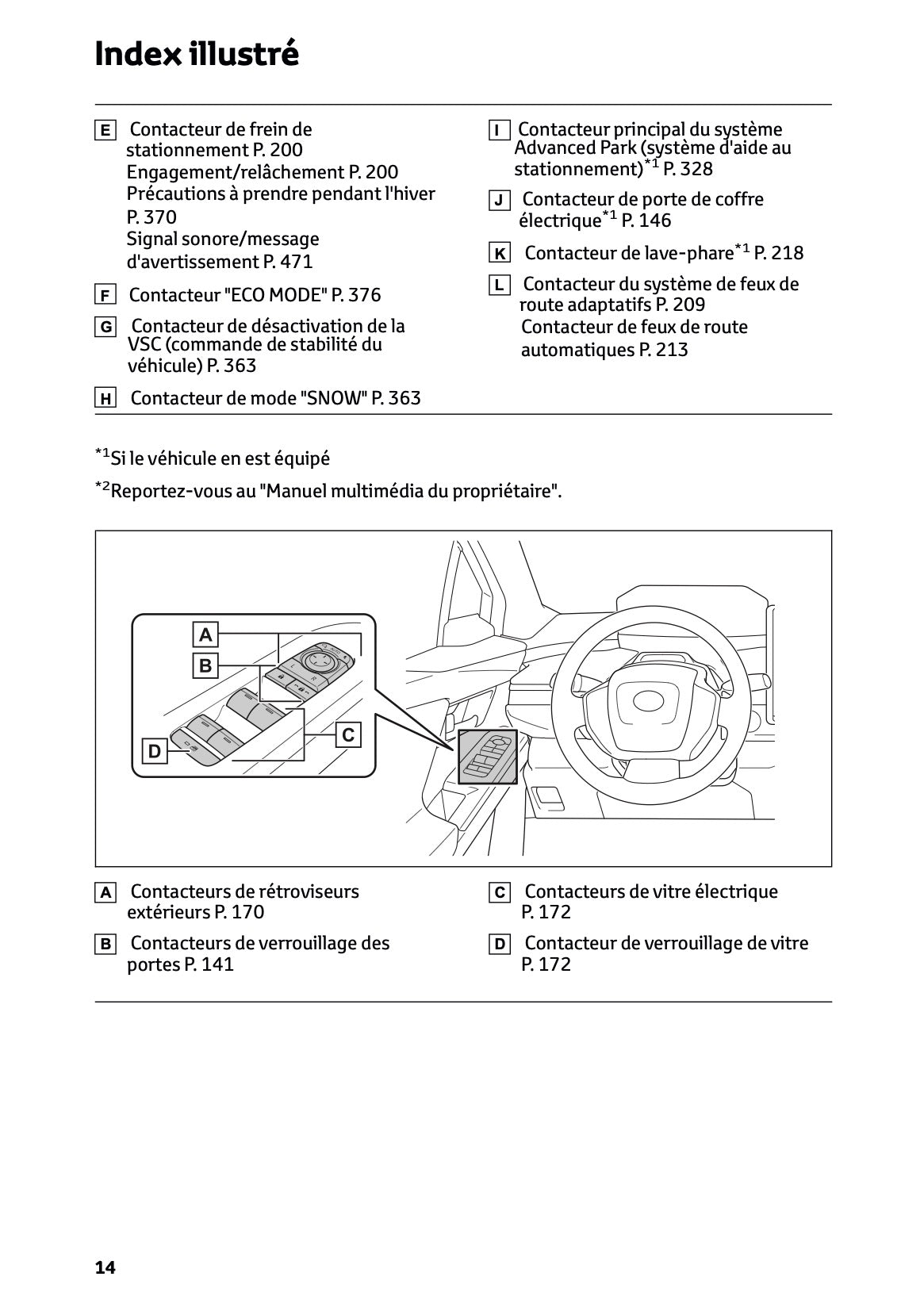 Index illustré

E Contacteur de frein de stationnement P. 200
Engagement/relâchement P. 200
Précautions à prendre pendant l'hiver P. 370
Signal sonore/message d'avertissement P. 471

F Contacteur "ECO MODE" P. 376

G Contacteur de désactivation de la VSC (commande de stabilité du véhicule) P. 363

H Contacteur de mode "SNOW" P. 363

I Contacteur principal du système Advanced Park (système d'aide au stationnement)$^{*1}$ P. 328

J Contacteur de porte de coffre électrique$^{*1}$ P. 146

K Contacteur de lave-phare$^{*1}$ P. 218

L Contacteur du système de feux de route adaptatifs P. 209
Contacteur de feux de route automatiques P. 213

$^{*1}$Si le véhicule en est équipé

$^{*2}$Reportez-vous au "Manuel multimédia du propriétaire".

A
B
C
D

A Contacteurs de rétroviseurs extérieurs P. 170

B Contacteurs de verrouillage des portes P. 141

C Contacteurs de vitre électrique P. 172

D Contacteur de verrouillage de vitre P. 172

14