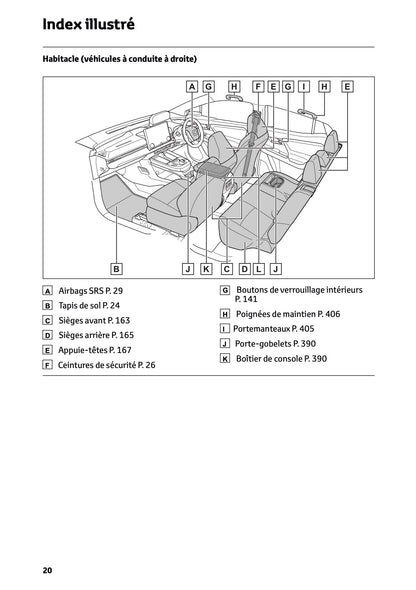 Index illustré

Habitacle (véhicules à conduite à droite)

A G H F E G I H E

B J K C D L J

A Airbags SRS P. 29
B Tapis de sol P. 24
C Sièges avant P. 163
D Sièges arrière P. 165
E Appuie-têtes P. 167
F Ceintures de sécurité P. 26

G Boutons de verrouillage intérieurs P. 141
H Poignées de maintien P. 406
I Portemanteaux P. 405
J Porte-gobelets P. 390
K Boîtier de console P. 390

20