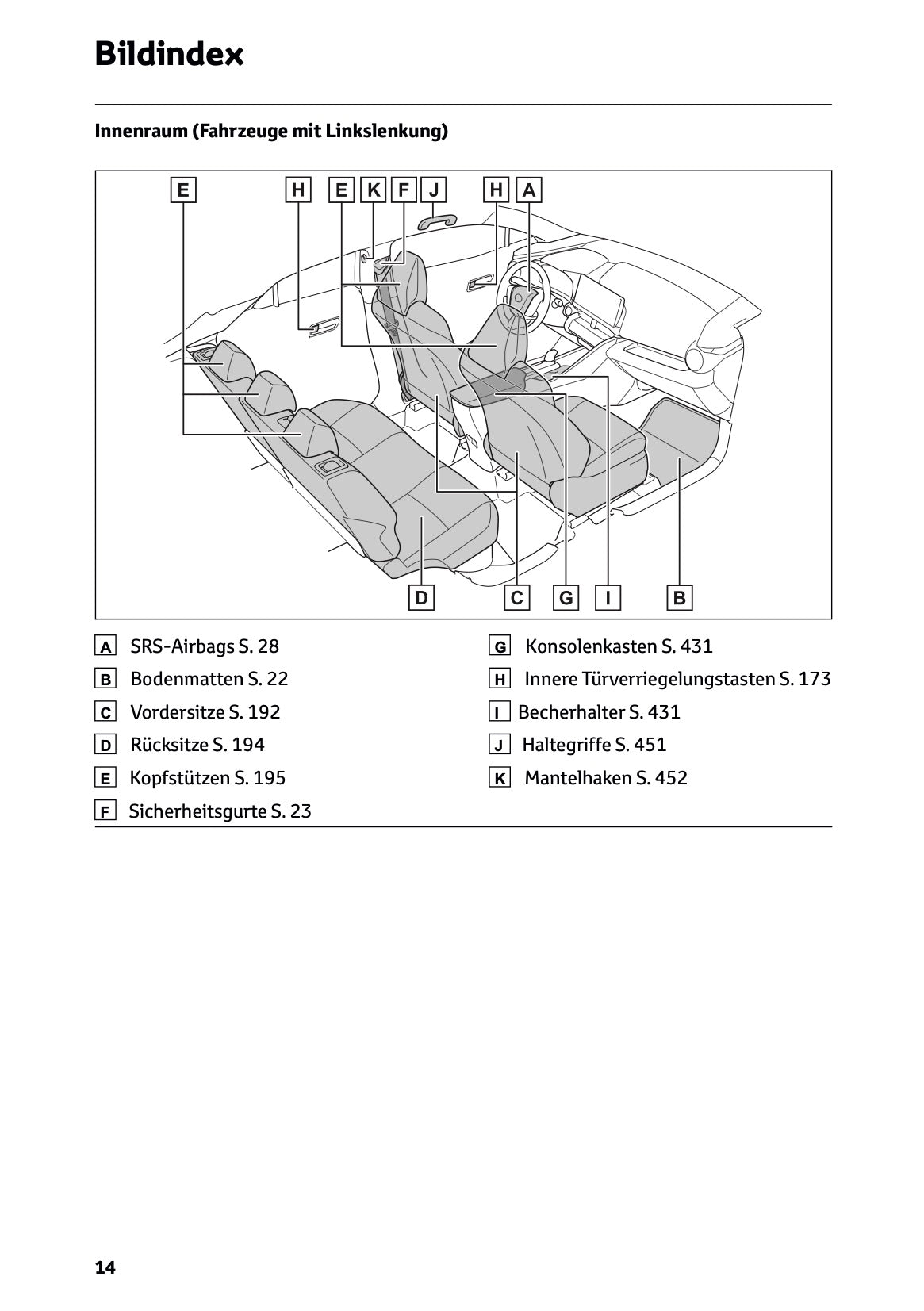 Bildindex

Innenraum (Fahrzeuge mit Linkslenkung)

E H E K F J H A

D C G I B

A SRS-Airbags S. 28
B Bodenmatten S. 22
C Vordersitze S. 192
D Rücksitze S. 194
E Kopfstützen S. 195
F Sicherheitsgurte S. 23

G Konsolenkasten S. 431
H Innere Türverriegelungstasten S. 173
I Becherhalter S. 431
J Haltegriffe S. 451
K Mantelhaken S. 452

14