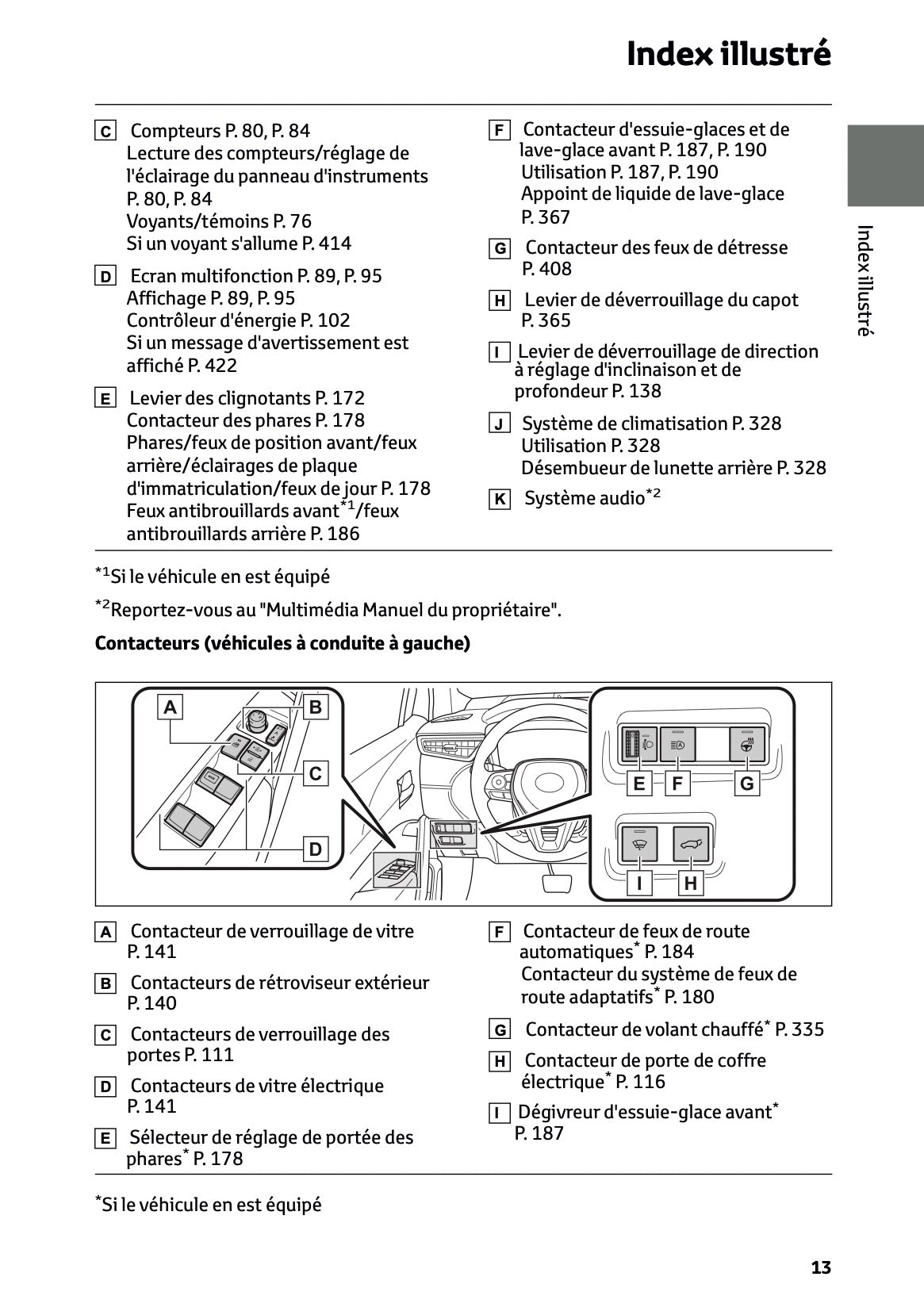 Index illustré

C Compteurs P. 80, P. 84
Lecture des compteurs/réglage de l'éclairage du panneau d'instruments P. 80, P. 84
Voyants/témoins P. 76
Si un voyant s'allume P. 414

D Ecran multifonction P. 89, P. 95
Affichage P. 89, P. 95
Contrôleur d'énergie P. 102
Si un message d'avertissement est affiché P. 422

E Levier des clignotants P. 172
Contacteur des phares P. 178
Phares/feux de position avant/feux arrière/éclairages de plaque d'immatriculation/feux de jour P. 178
Feux antibrouillards avant$^{*1}$/feux antibrouillards arrière P. 186

F Contacteur d'essuie-glaces et de lave-glace avant P. 187, P. 190
Utilisation P. 187, P. 190
Appoint de liquide de lave-glace P. 367

G Contacteur des feux de détresse P. 408

H Levier de déverrouillage du capot P. 365

I Levier de déverrouillage de direction à réglage d'inclinaison et de profondeur P. 138

J Système de climatisation P. 328
Utilisation P. 328
Désembueur de lunette arrière P. 328

K Système audio$^{*2}$

Index illustré

$^{*1}$Si le véhicule en est équipé

$^{*2}$Reportez-vous au "Multimédia Manuel du propriétaire".

Contacteurs (véhicules à conduite à gauche)

A B C D E F G I H

A Contacteur de verrouillage de vitre P. 141

B Contacteurs de rétroviseur extérieur P. 140

C Contacteurs de verrouillage des portes P. 111

D Contacteurs de vitre électrique P. 141

E Sélecteur de réglage de portée des phares$^{*}$ P. 178

F Contacteur de feux de route automatiques$^{*}$ P. 184
Contacteur du système de feux de route adaptatifs$^{*}$ P. 180

G Contacteur de volant chauffé$^{*}$ P. 335

H Contacteur de porte de coffre électrique$^{*}$ P. 116

I Dégivreur d'essuie-glace avant$^{*}$ P. 187

$^{*}$Si le véhicule en est équipé

13