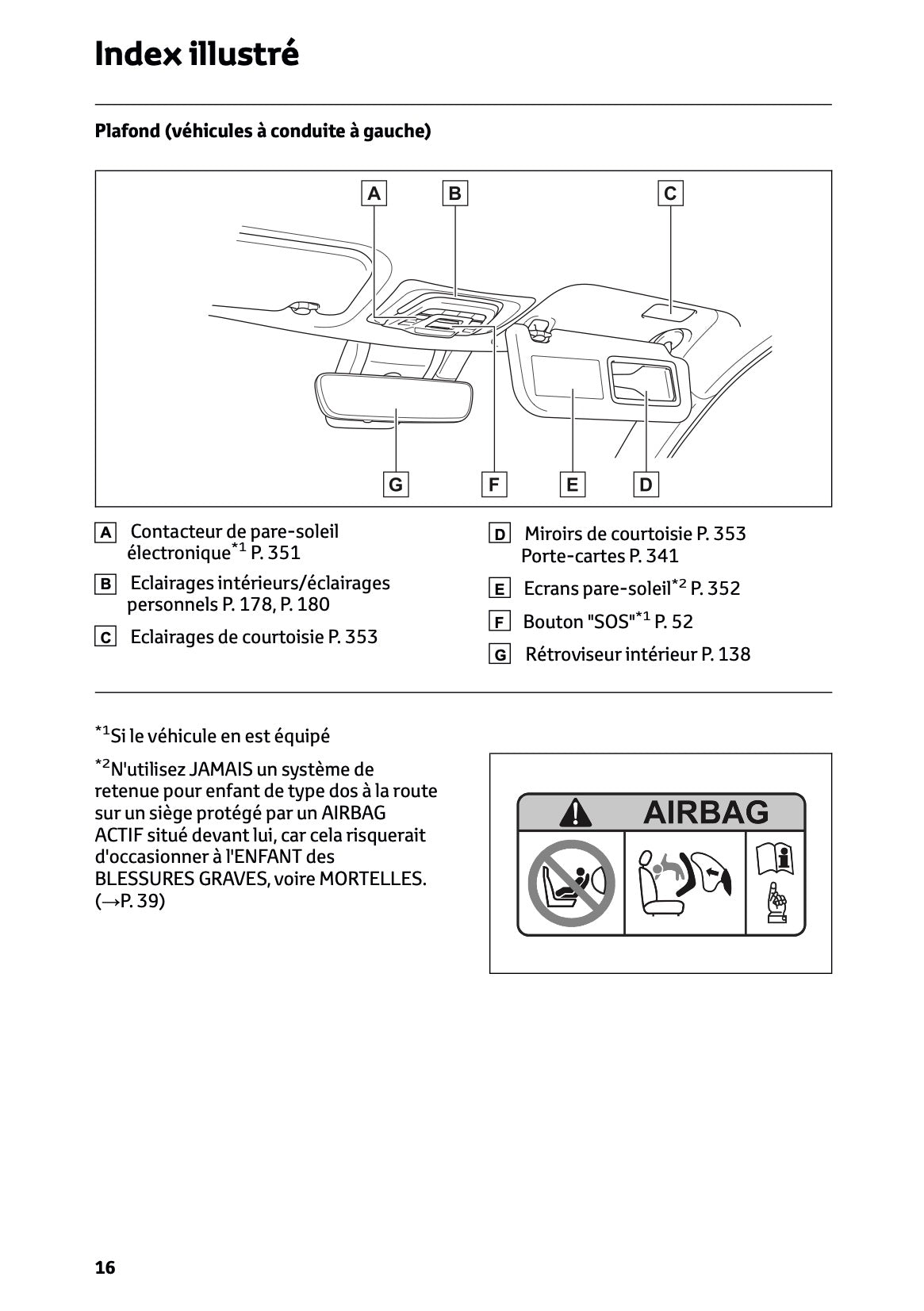 Index illustré

Plafond (véhicules à conduite à gauche)

A B C

G F E D

A Contacteur de pare-soleil électronique$^{*1}$ P. 351

B Eclairages intérieurs/éclairages personnels P. 178, P. 180

C Eclairages de courtoisie P. 353

D Miroirs de courtoisie P. 353 Porte-cartes P. 341

E Ecrans pare-soleil$^{*2}$ P. 352

F Bouton "SOS"$^{*1}$ P. 52

G Rétroviseur intérieur P. 138

$^{*1}$Si le véhicule en est équipé

$^{*2}$N'utilisez JAMAIS un système de retenue pour enfant de type dos à la route sur un siège protégé par un AIRBAG ACTIF situé devant lui, car cela risquerait d'occasionner à l'ENFANT des BLESSURES GRAVES, voire MORTELLES. (→P. 39)

AIRBAG

16