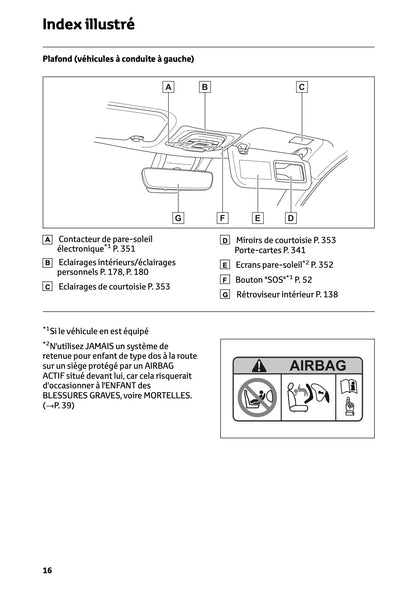 Index illustré

Plafond (véhicules à conduite à gauche)

A B C

G F E D

A Contacteur de pare-soleil électronique$^{*1}$ P. 351

B Eclairages intérieurs/éclairages personnels P. 178, P. 180

C Eclairages de courtoisie P. 353

D Miroirs de courtoisie P. 353 Porte-cartes P. 341

E Ecrans pare-soleil$^{*2}$ P. 352

F Bouton "SOS"$^{*1}$ P. 52

G Rétroviseur intérieur P. 138

$^{*1}$Si le véhicule en est équipé

$^{*2}$N'utilisez JAMAIS un système de retenue pour enfant de type dos à la route sur un siège protégé par un AIRBAG ACTIF situé devant lui, car cela risquerait d'occasionner à l'ENFANT des BLESSURES GRAVES, voire MORTELLES. (→P. 39)

AIRBAG

16