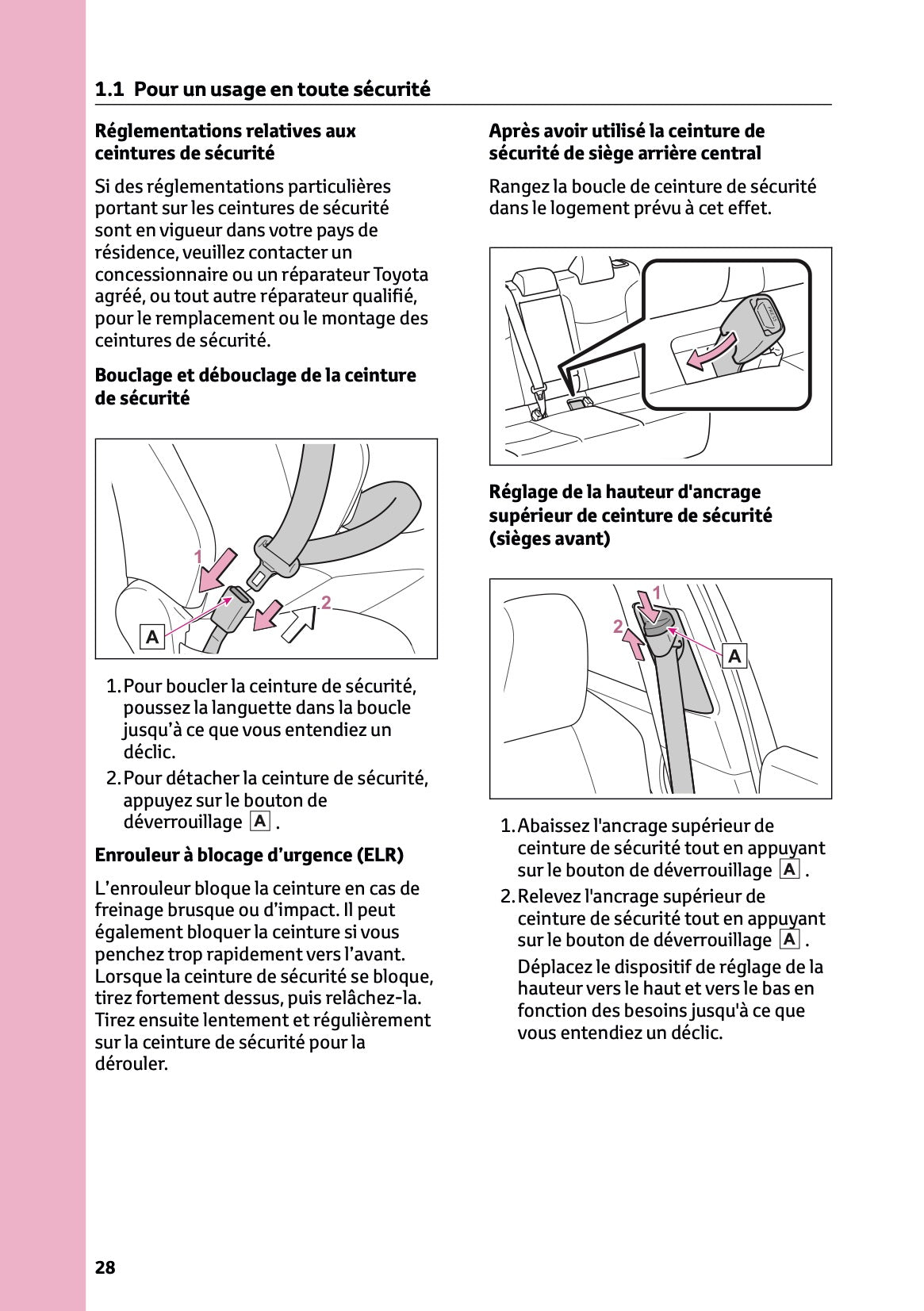 1.1 Pour un usage en toute sécurité

Réglementations relatives aux ceintures de sécurité

Si des réglementations particulières portant sur les ceintures de sécurité sont en vigueur dans votre pays de résidence, veuillez contacter un concessionnaire ou un réparateur Toyota agréé, ou tout autre réparateur qualifié, pour le remplacement ou le montage des ceintures de sécurité.

Bouclage et débouclage de la ceinture de sécurité

1
2
A

1. Pour boucler la ceinture de sécurité, poussez la languette dans la boucle jusqu'à ce que vous entendiez un déclic.
2. Pour détacher la ceinture de sécurité, appuyez sur le bouton de déverrouillage A .

Enrouleur à blocage d'urgence (ELR)

L'enrouleur bloque la ceinture en cas de freinage brusque ou d'impact. Il peut également bloquer la ceinture si vous penchez trop rapidement vers l'avant. Lorsque la ceinture de sécurité se bloque, tirez fortement dessus, puis relâchez-la. Tirez ensuite lentement et régulièrement sur la ceinture de sécurité pour la dérouler.

Après avoir utilisé la ceinture de sécurité de siège arrière central

Rangez la boucle de ceinture de sécurité dans le logement prévu à cet effet.

Réglage de la hauteur d'ancrage supérieur de ceinture de sécurité (sièges avant)

1
2
A

1. Abaissez l'ancrage supérieur de ceinture de sécurité tout en appuyant sur le bouton de déverrouillage A .
2. Relevez l'ancrage supérieur de ceinture de sécurité tout en appuyant sur le bouton de déverrouillage A .
Déplacez le dispositif de réglage de la hauteur vers le haut et vers le bas en fonction des besoins jusqu'à ce que vous entendiez un déclic.

28