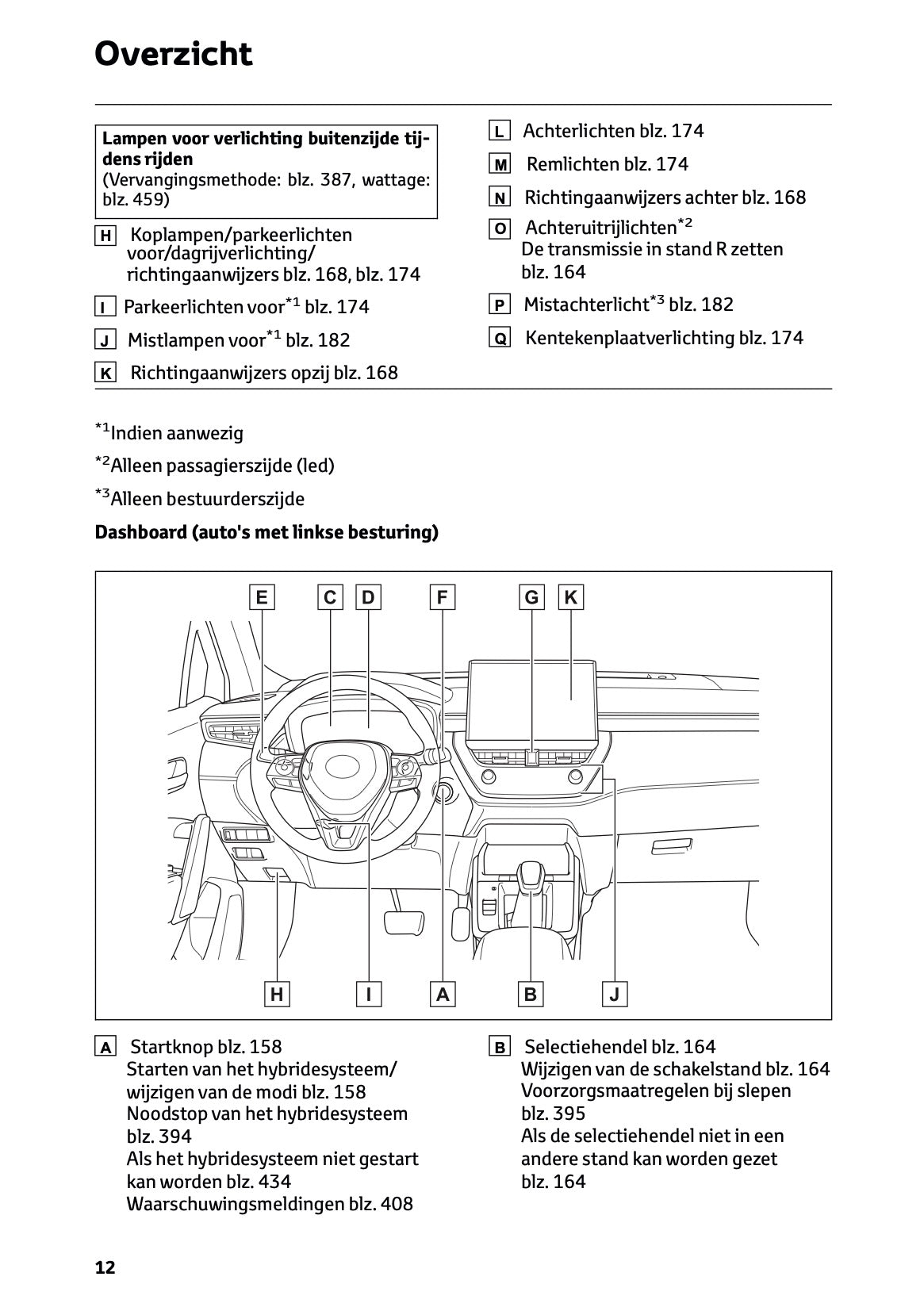 Overzicht

Lampen voor verlichting buitenzijde tijdens rijden
(Vervangingsmethode: blz. 387, wattage: blz. 459)

H Koplampen/parkeerlichten voor/dagrijverlichting/ richtingaanwijzers blz. 168, blz. 174

I Parkeerlichten voor$^{*1}$ blz. 174

J Mistlampen voor$^{*1}$ blz. 182

K Richtingaanwijzers opzij blz. 168

L Achterlichten blz. 174

M Remlichten blz. 174

N Richtingaanwijzers achter blz. 168

O Achteruitrijlichten$^{*2}$
De transmissie in stand R zetten blz. 164

P Mistachterlicht$^{*3}$ blz. 182

Q Kentekenplaatverlichting blz. 174

$^{*1}$Indien aanwezig

$^{*2}$Alleen passagierszijde (led)

$^{*3}$Alleen bestuurderszijde

Dashboard (auto's met linkse besturing)

E C D F G K

H I A B J

A Startknop blz. 158
Starten van het hybridesysteem/ wijzigen van de modi blz. 158
Noodstop van het hybridesysteem blz. 394
Als het hybridesysteem niet gestart kan worden blz. 434
Waarschuwingsmeldingen blz. 408

B Selectiehendel blz. 164
Wijzigen van de schakelstand blz. 164
Voorzorgsmaatregelen bij slepen blz. 395
Als de selectiehendel niet in een andere stand kan worden gezet blz. 164

12