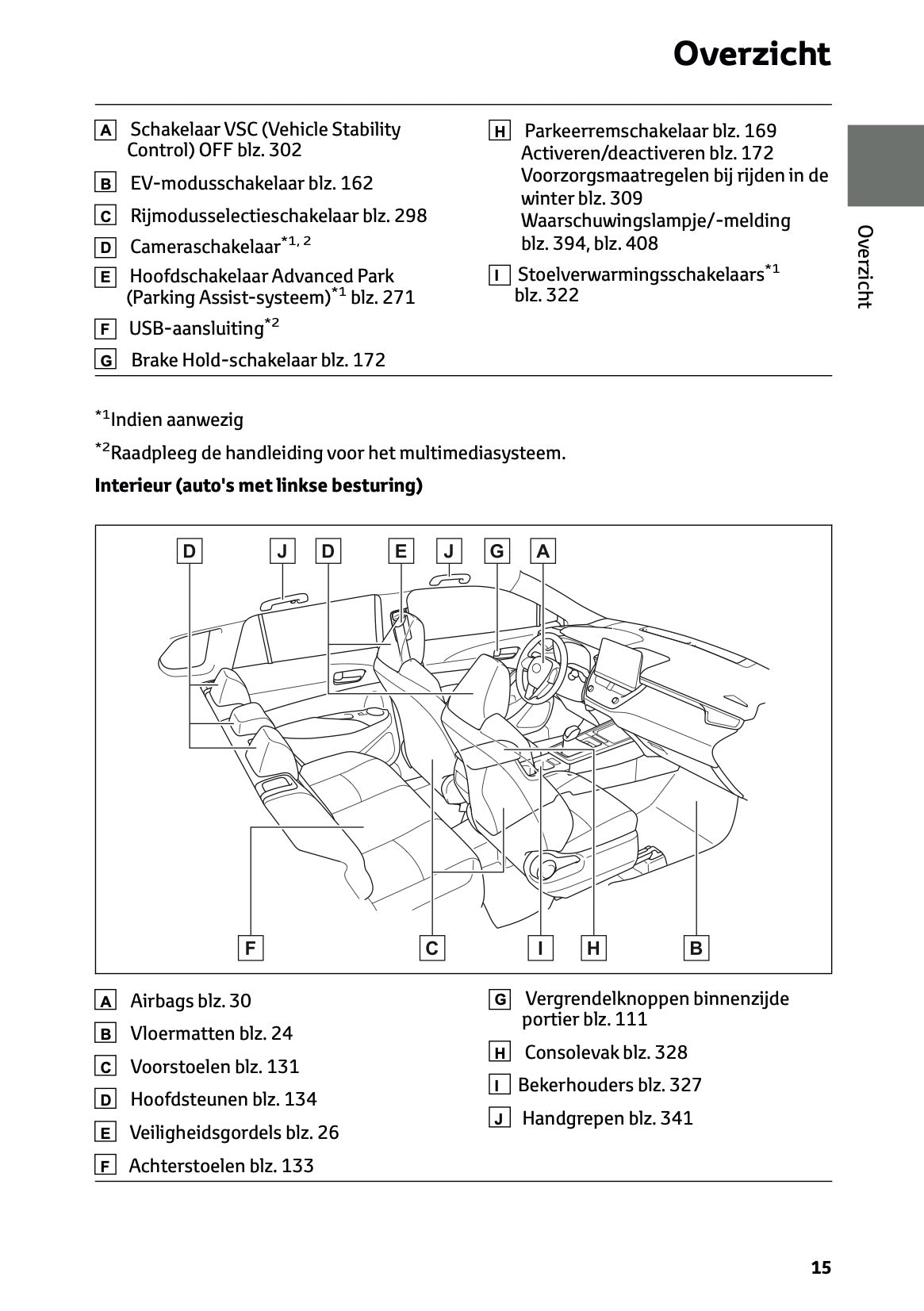 Overzicht

A Schakelaar VSC (Vehicle Stability Control) OFF blz. 302

B EV-modusschakelaar blz. 162

C Rijmodusselectieschakelaar blz. 298

D Cameraschakelaar$^{*1, 2}$

E Hoofdschakelaar Advanced Park (Parking Assist-systeem)$^{*1}$ blz. 271

F USB-aansluiting$^{*2}$

G Brake Hold-schakelaar blz. 172

H Parkeerremschakelaar blz. 169
Activeren/deactiveren blz. 172
Voorzorgsmaatregelen bij rijden in de winter blz. 309
Waarschuwingslampje/-melding blz. 394, blz. 408

I Stoelverwarmingsschakelaars$^{*1}$ blz. 322

Overzicht

$^{*1}$Indien aanwezig

$^{*2}$Raadpleeg de handleiding voor het multimediasysteem.

Interieur (auto's met linkse besturing)

D J D E J G A

F C I H B

A Airbags blz. 30

B Vloermatten blz. 24

C Voorstoelen blz. 131

D Hoofdsteunen blz. 134

E Veiligheidsgordels blz. 26

F Achterstoelen blz. 133

G Vergrendelknoppen binnenzijde portier blz. 111

H Consolevak blz. 328

I Bekerhouders blz. 327

J Handgrepen blz. 341

15